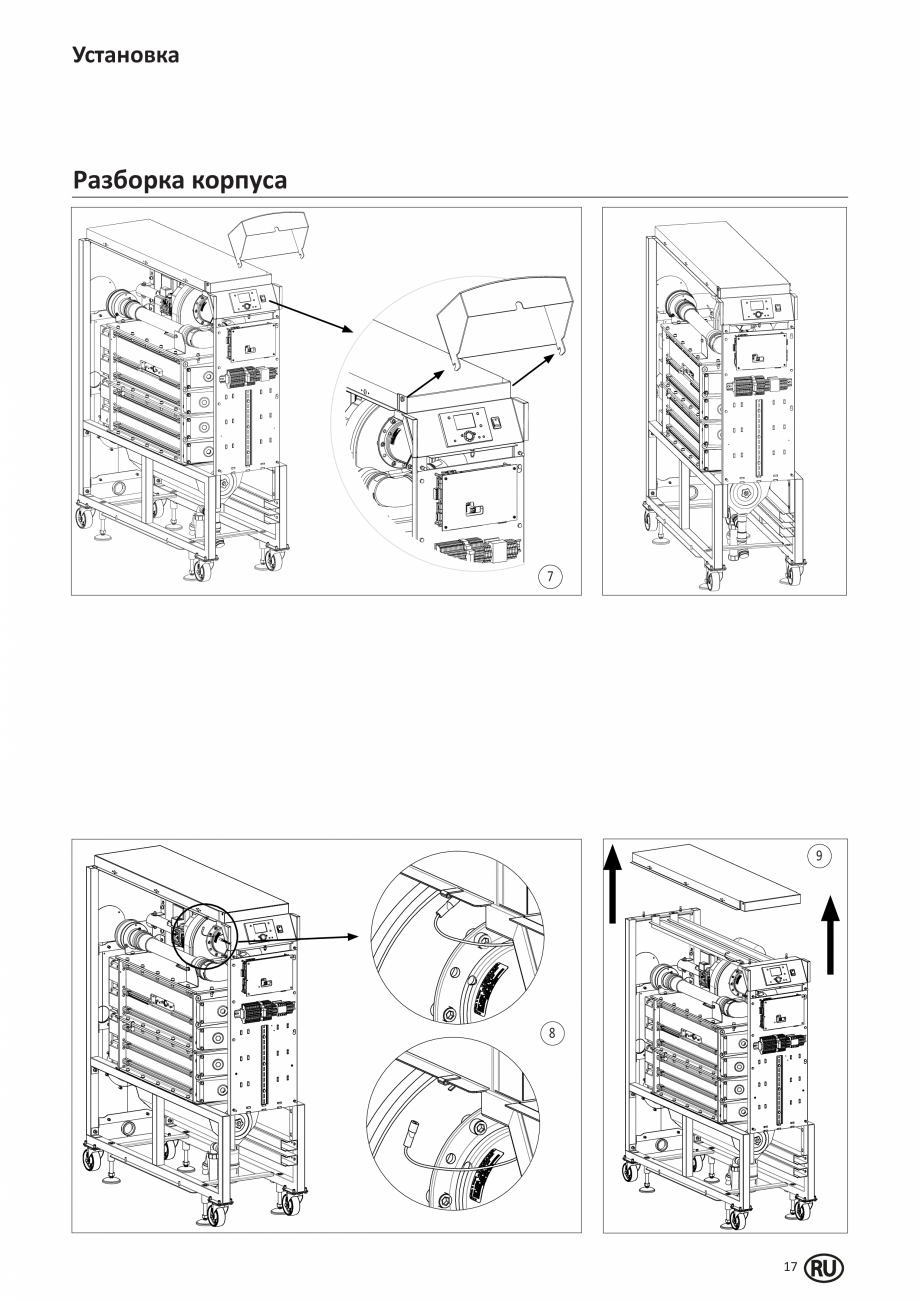 Установка

Разборка корпуса

7

8

9

17 RU