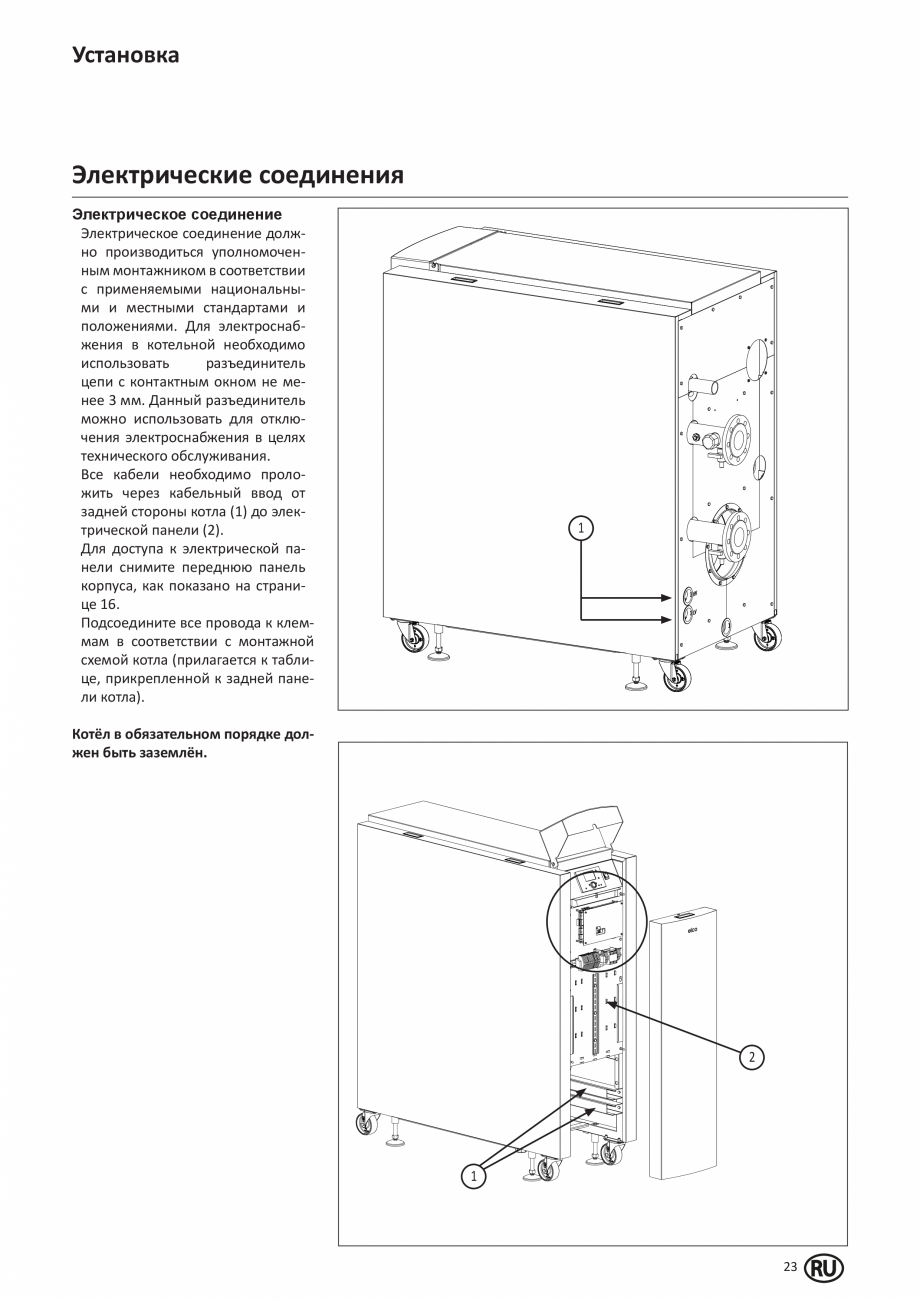 Установка

Электрические соединения

Электрическое соединение

Электрическое соединение должно производиться уполномоченным монтажником в соответствии с применяемыми национальными и местными стандартами и положениями. Для электроснабжения в котельной необходимо использовать разъединитель цепи с контактным окном не менее 3 мм. Данный разъединитель можно использовать для отключения электроснабжения в целях технического обслуживания.

Все кабели необходимо проложить через кабельный ввод от задней стороны котла (1) до электрической панели (2).

Для доступа к электрической панели снимите переднюю панель корпуса, как показано на странице 16.

Подсоедините все провода к клеммам в соответствии с монтажной схемой котла (прилагается к таблице, прикрепленной к задней панели котла).

Котёл в обязательном порядке должен быть заземлён.

1

elco

2

1

23 RU