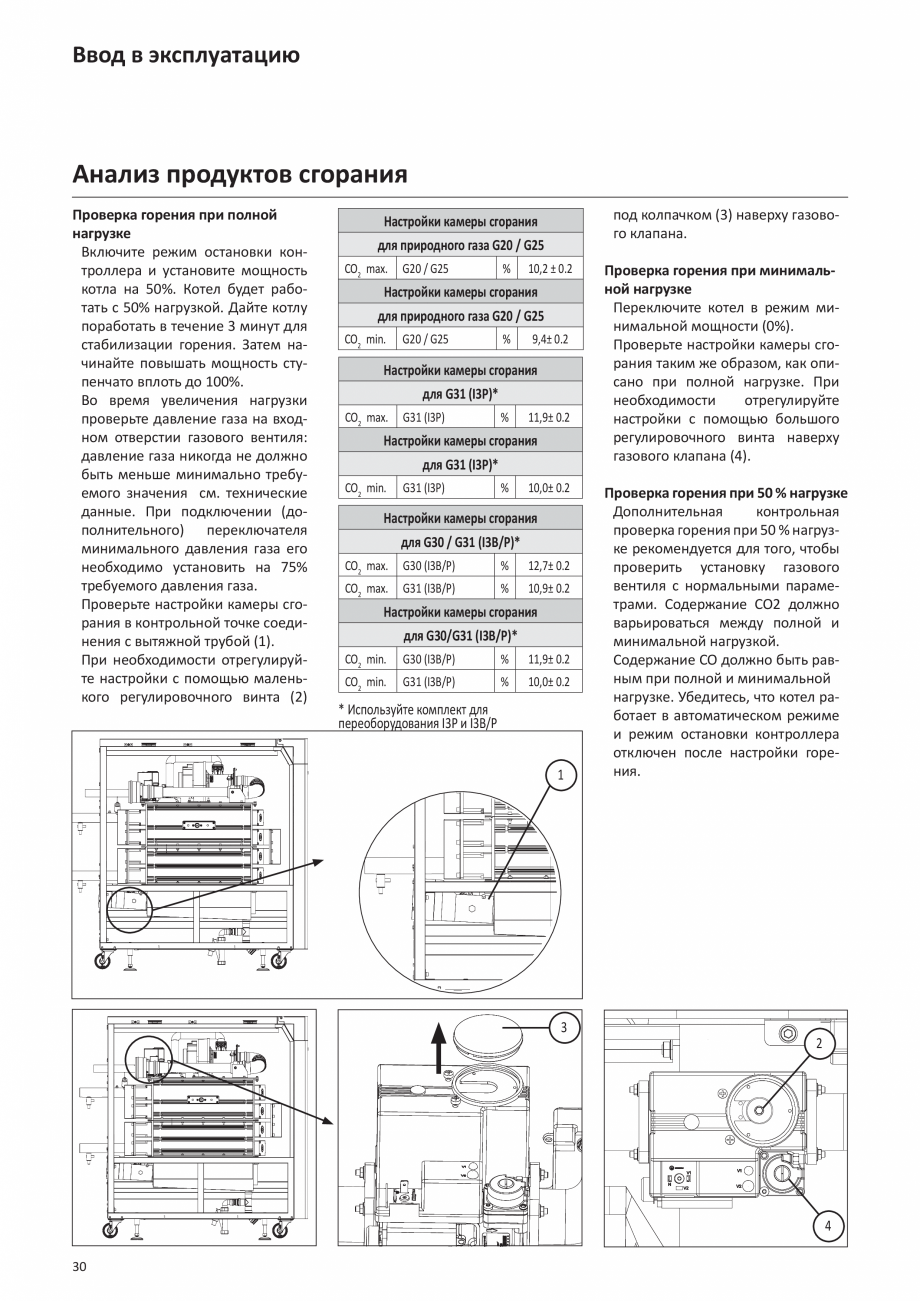 Ввод в эксплуатацию

Анализ продуктов сгорания

Проверка горения при полной нагрузке

Включите режим остановки контроллера и установите мощность котла на 50%. Котел будет работать с 50% нагрузкой. Дайте котлу поработать в течение 3 минут для стабилизации горения. Затем начинайте повышать мощность ступенчато вплоть до 100%.

Во время увеличения нагрузки проверьте давление газа на входном отверстии газового вентиля: давление газа никогда не должно быть меньше минимально требуемого значения см. технические данные. При подключении (дополнительного) переключателя минимального давления газа его необходимо установить на 75% требуемого давления газа.

Проверьте настройки камеры сгорания в контрольной точке соединения с вытяжной трубой (1).

При необходимости отрегулируйте настройки с помощью маленького регулировочного винта (2)

| Настройки камеры сгорания | | | |
|---|---|---|---|
| для природного газа G20 / G25 | | | |
| $CO_2$ max. | G20 / G25 | % | 10,2 ± 0.2 |
| Настройки камеры сгорания | | | |
| для природного газа G20 / G25 | | | |
| $CO_2$ min. | G20 / G25 | % | 9,4± 0.2 |

| Настройки камеры сгорания | | | |
|---|---|---|---|
| для G31 (I3P)* | | | |
| $CO_2$ max. | G31 (I3P) | % | 11,9± 0.2 |
| Настройки камеры сгорания | | | |
| для G31 (I3P)* | | | |
| $CO_2$ min. | G31 (I3P) | % | 10,0± 0.2 |

| Настройки камеры сгорания | | | |
|---|---|---|---|
| для G30 / G31 (I3B/P)* | | | |
| $CO_2$ max. | G30 (I3B/P) | % | 12,7± 0.2 |
| $CO_2$ max. | G31 (I3B/P) | % | 10,9± 0.2 |
| Настройки камеры сгорания | | | |
| для G30/G31 (I3B/P)* | | | |
| $CO_2$ min. | G30 (I3B/P) | % | 11,9± 0.2 |
| $CO_2$ min. | G31 (I3B/P) | % | 10,0± 0.2 |

* Используйте комплект для переоборудования I3P и I3B/P

под колпачком (3) наверху газового клапана.

Проверка горения при минимальной нагрузке

Переключите котел в режим минимальной мощности (0%).

Проверьте настройки камеры сгорания таким же образом, как описано при полной нагрузке. При необходимости отрегулируйте настройки с помощью большого регулировочного винта наверху газового клапана (4).

Проверка горения при 50 % нагрузке

Дополнительная контрольная проверка горения при 50 % нагрузке рекомендуется для того, чтобы проверить установку газового вентиля с нормальными параметрами. Содержание CO2 должно варьироваться между полной и минимальной нагрузкой.

Содержание CO должно быть равным при полной и минимальной нагрузке. Убедитесь, что котел работает в автоматическом режиме и режим остановки контроллера отключен после настройки горения.

1

3

2

4

30