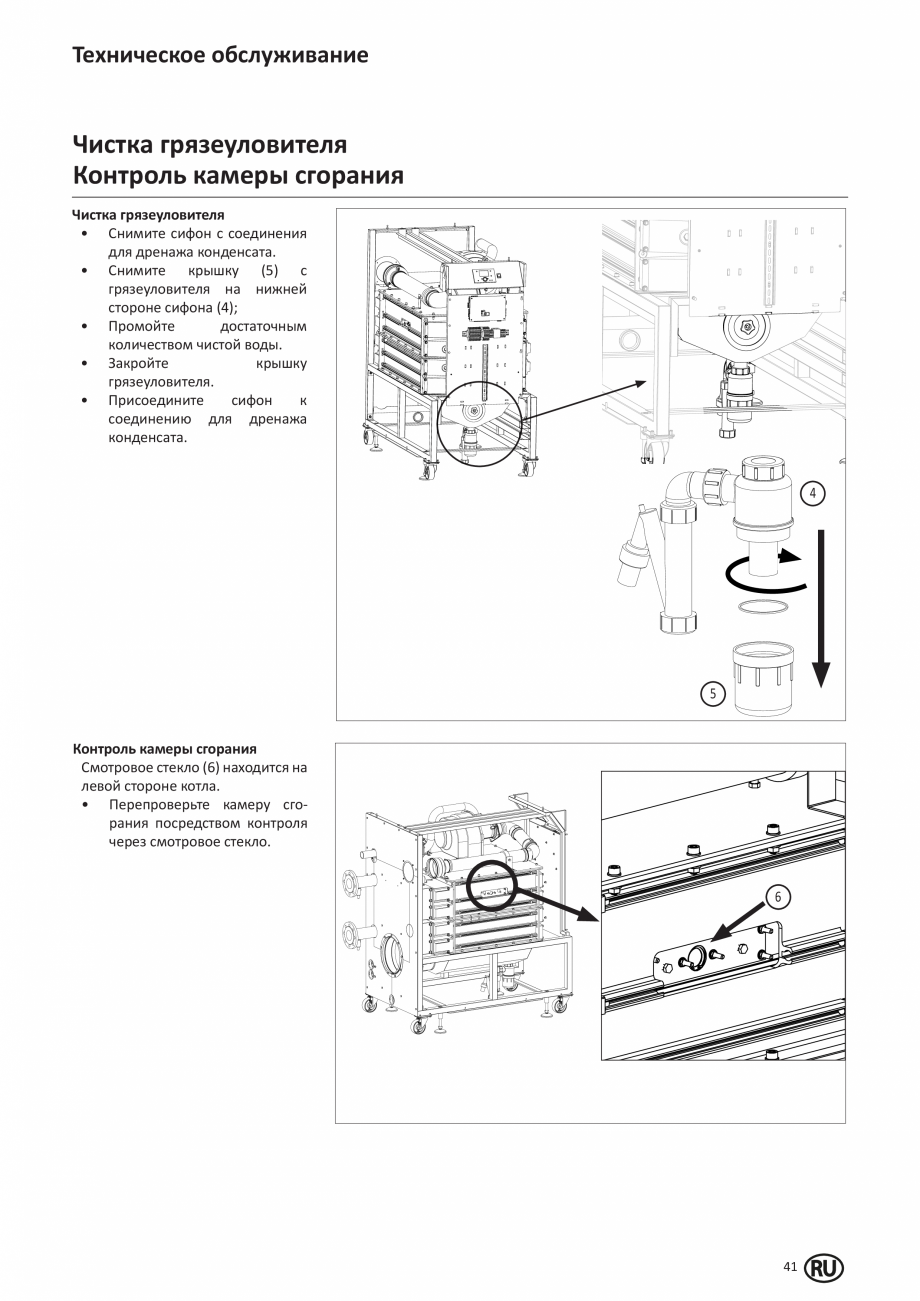 Техническое обслуживание

Чистка грязеуловителя
Контроль камеры сгорания

Чистка грязеуловителя
• Снимите сифон с соединения для дренажа конденсата.
• Снимите крышку (5) с грязеуловителя на нижней стороне сифона (4);
• Промойте достаточным количеством чистой воды.
• Закройте крышку грязеуловителя.
• Присоедините сифон к соединению для дренажа конденсата.

4

5

Контроль камеры сгорания
Смотровое стекло (6) находится на левой стороне котла.
• Перепроверьте камеру сгорания посредством контроля через смотровое стекло.

6

41 RU