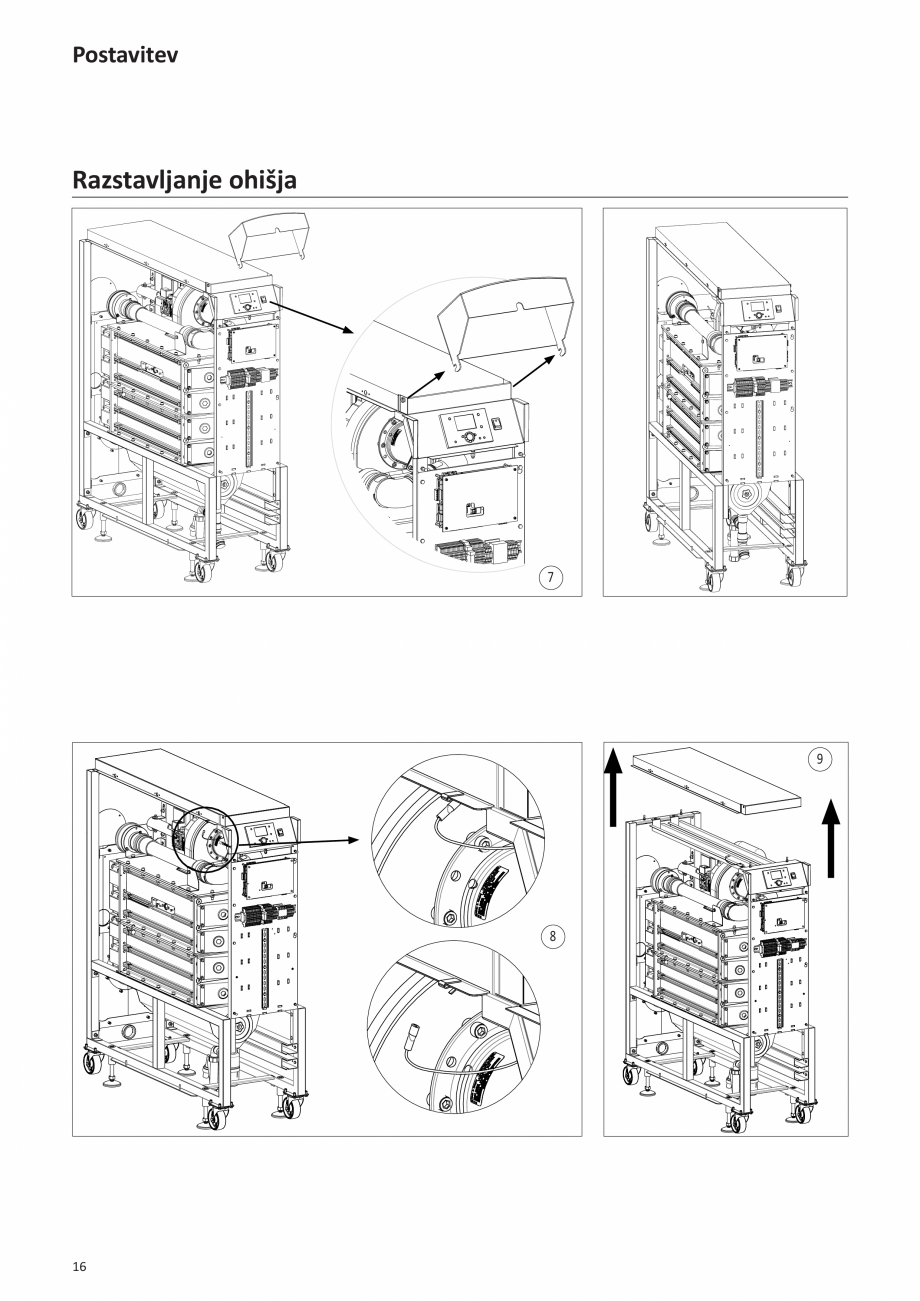 Postavitev

Razstavljanje ohišja

7

8

9

16