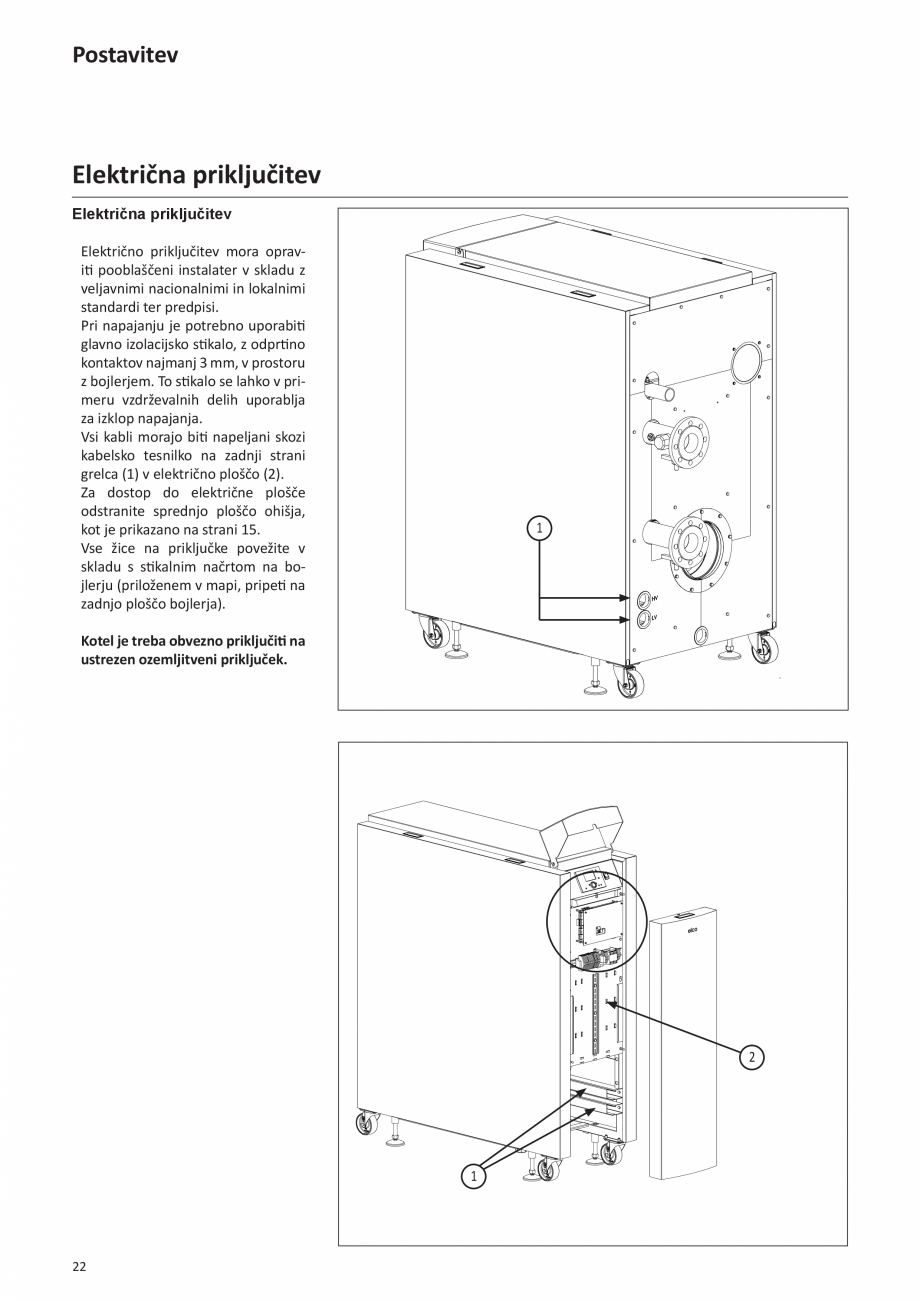 Postavitev

Električna priključitev

Električna priključitev

Električno priključitev mora opraviti pooblaščeni instalater v skladu z veljavnimi nacionalnimi in lokalnimi standardi ter predpisi.
Pri napajanju je potrebno uporabiti glavno izolacijsko stikalo, z odprtino kontaktov najmanj 3 mm, v prostoru z bojlerjem. To stikalo se lahko v primeru vzdrževalnih delih uporablja za izklop napajanja.
Vsi kabli morajo biti napeljani skozi kabelsko tesnilko na zadnji strani grelca (1) v električno ploščo (2).
Za dostop do električne plošče odstranite sprednjo ploščo ohišja, kot je prikazano na strani 15.
Vse žice na priključke povežite v skladu s stikalnim načrtom na bojlerju (priloženem v mapi, pripeti na zadnjo ploščo bojlerja).

Kotel je treba obvezno priključiti na ustrezen ozemljitveni priključek.

1

HV

LV

elco

2

1

22