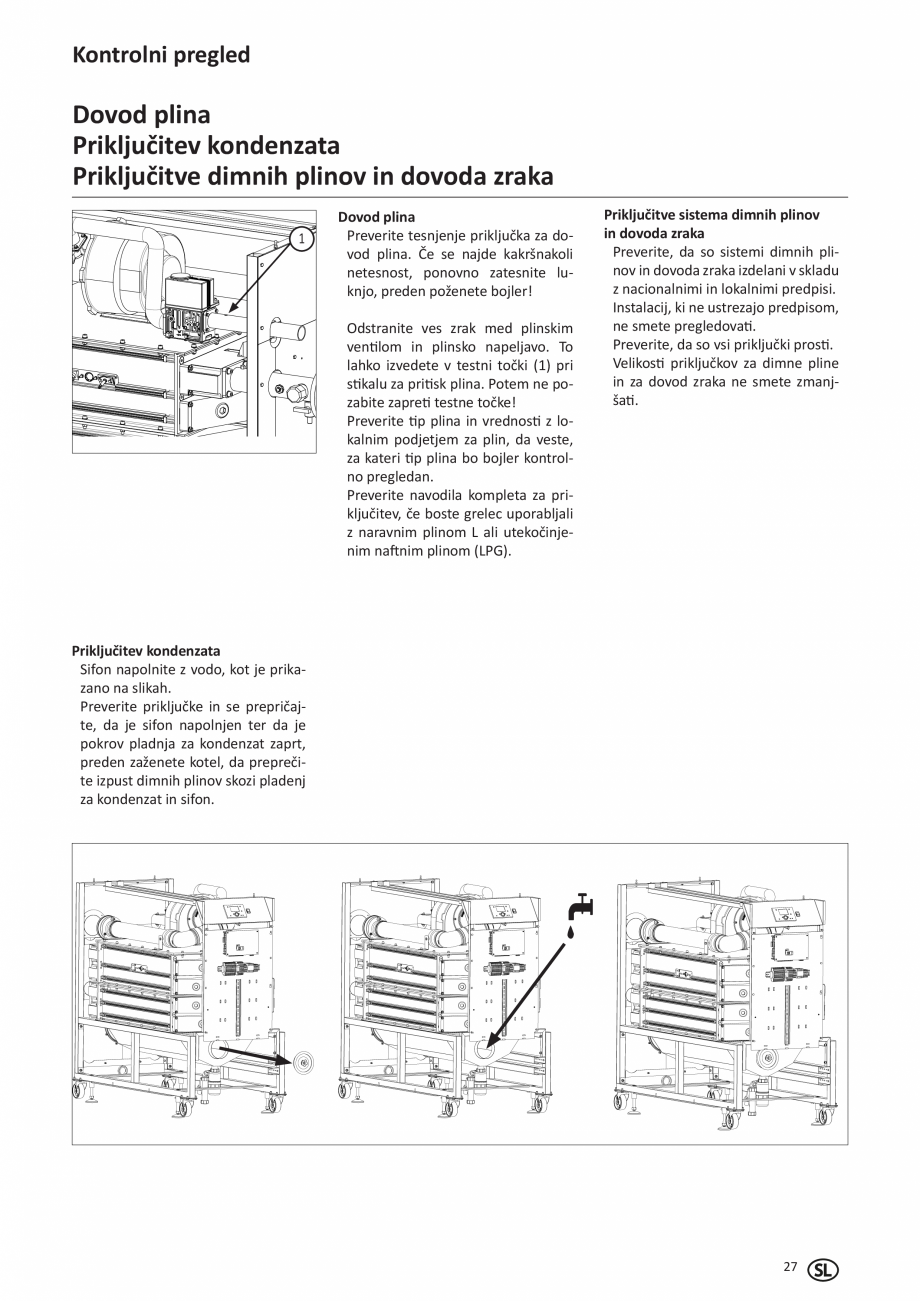 Kontrolni pregled

Dovod plina
Priključitev kondenzata
Priključitve dimnih plinov in dovoda zraka

1

Dovod plina
Preverite tesnjenje priključka za dovod plina. Če se najde kakršnakoli netesnost, ponovno zatesnite luknjo, preden poženete bojler!

Odstranite ves zrak med plinskim ventilom in plinsko napeljavo. To lahko izvedete v testni točki (1) pri stikalu za pritisk plina. Potem ne pozabite zapreti testne točke!
Preverite tip plina in vrednosti z lokalnim podjetjem za plin, da veste, za kateri tip plina bo bojler kontrolno pregledan.
Preverite navodila kompleta za priključitev, če boste grelec uporabljali z naravnim plinom L ali utekočinjenim naftnim plinom (LPG).

Priključitve sistema dimnih plinov in dovoda zraka
Preverite, da so sistemi dimnih plinov in dovoda zraka izdelani v skladu z nacionalnimi in lokalnimi predpisi.
Instalacij, ki ne ustrezajo predpisom, ne smete pregledovati.
Preverite, da so vsi priključki prosti.
Velikosti priključkov za dimne pline in za dovod zraka ne smete zmanjšati.

Priključitev kondenzata
Sifon napolnite z vodo, kot je prikazano na slikah.
Preverite priključke in se prepričajte, da je sifon napolnjen ter da je pokrov pladnja za kondenzat zaprt, preden zaženete kotel, da preprečite izpust dimnih plinov skozi pladenj za kondenzat in sifon.

27 SL