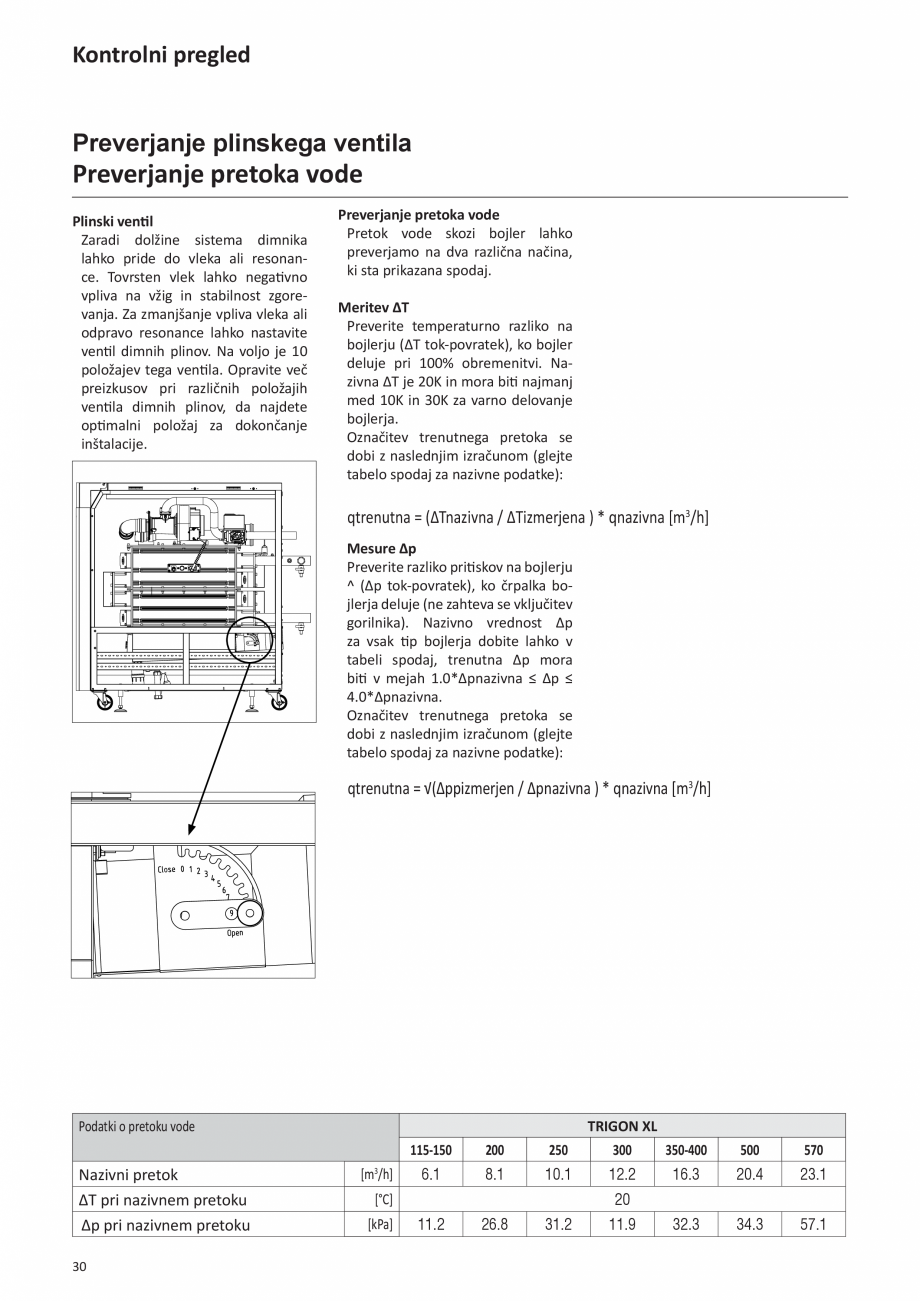 Kontrolni pregled

Preverjanje plinskega ventila
Preverjanje pretoka vode

Plinski ventil
Zaradi dolžine sistema dimnika lahko pride do vleka ali resonance. Tovrsten vlek lahko negativno vpliva na vžig in stabilnost zgorevanja. Za zmanjšanje vpliva vleka ali odpravo resonance lahko nastavite ventil dimnih plinov. Na voljo je 10 položajev tega ventila. Opravite več preizkusov pri različnih položajih ventila dimnih plinov, da najdete optimalni položaj za dokončanje inštalacije.

Close 0 1 2 3 4 5 6 7
9
Open

Preverjanje pretoka vode
Pretok vode skozi bojler lahko preverjamo na dva različna načina, ki sta prikazana spodaj.

Meritev ΔT
Preverite temperaturno razliko na bojlerju (ΔT tok-povratek), ko bojler deluje pri 100% obremenitvi. Nazivna ΔT je 20K in mora biti najmanj med 10K in 30K za varno delovanje bojlerja.
Označitev trenutnega pretoka se dobi z naslednjim izračunom (glejte tabelo spodaj za nazivne podatke):

qtrenutna = (ΔTnazivna / ΔTizmerjena ) * qnazivna [m$^3$/h]

Mesure Δp
Preverite razliko pritiskov na bojlerju ^ (Δp tok-povratek), ko črpalka bojlerja deluje (ne zahteva se vključitev gorilnika). Nazivno vrednost Δp za vsak tip bojlerja dobite lahko v tabeli spodaj, trenutna Δp mora biti v mejah 1.0*Δpnazivna ≤ Δp ≤ 4.0*Δpnazivna.
Označitev trenutnega pretoka se dobi z naslednjim izračunom (glejte tabelo spodaj za nazivne podatke):

qtrenutna = √(Δppizmerjen / Δpnazivna ) * qnazivna [m$^3$/h]

| Podatki o pretoku vode | | TRIGON XL | | | | | | |
|---|---|---|---|---|---|---|---|---|
| | | 115-150 | 200 | 250 | 300 | 350-400 | 500 | 570 |
| Nazivni pretok | [m$^3$/h] | 6.1 | 8.1 | 10.1 | 12.2 | 16.3 | 20.4 | 23.1 |
| ΔT pri nazivnem pretoku | [°C] | 20 | | | | | | |
| Δp pri nazivnem pretoku | [kPa] | 11.2 | 26.8 | 31.2 | 11.9 | 32.3 | 34.3 | 57.1 |

30