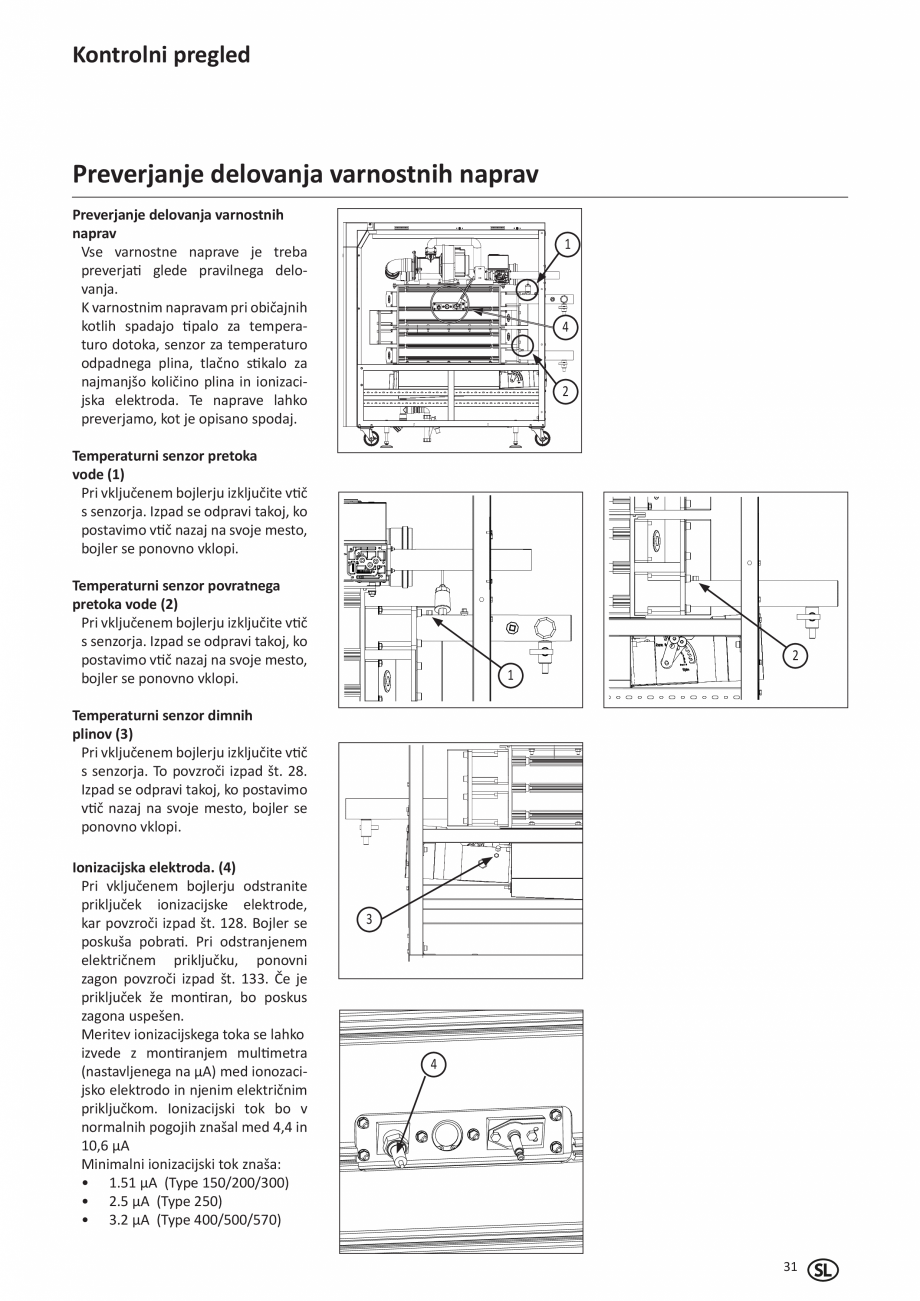 Kontrolni pregled

Preverjanje delovanja varnostnih naprav

Preverjanje delovanja varnostnih naprav
Vse varnostne naprave je treba preverjati glede pravilnega delovanja.
K varnostnim napravam pri običajnih kotlih spadajo tipalo za temperaturo dotoka, senzor za temperaturo odpadnega plina, tlačno stikalo za najmanjšo količino plina in ionizacijska elektroda. Te naprave lahko preverjamo, kot je opisano spodaj.

Temperaturni senzor pretoka vode (1)
Pri vključenem bojlerju izključite vtič s senzorja. Izpad se odpravi takoj, ko postavimo vtič nazaj na svoje mesto, bojler se ponovno vklopi.

Temperaturni senzor povratnega pretoka vode (2)
Pri vključenem bojlerju izključite vtič s senzorja. Izpad se odpravi takoj, ko postavimo vtič nazaj na svoje mesto, bojler se ponovno vklopi.

Temperaturni senzor dimnih plinov (3)
Pri vključenem bojlerju izključite vtič s senzorja. To povzroči izpad št. 28. Izpad se odpravi takoj, ko postavimo vtič nazaj na svoje mesto, bojler se ponovno vklopi.

Ionizacijska elektroda. (4)
Pri vključenem bojlerju odstranite priključek ionizacijske elektrode, kar povzroči izpad št. 128. Bojler se poskuša pobrati. Pri odstranjenem električnem priključku, ponovni zagon povzroči izpad št. 133. Če je priključek že montiran, bo poskus zagona uspešen.
Meritev ionizacijskega toka se lahko izvede z montiranjem multimetra (nastavljenega na µA) med ionozacijsko elektrodo in njenim električnim priključkom. Ionizacijski tok bo v normalnih pogojih znašal med 4,4 in 10,6 µA
Minimalni ionizacijski tok znaša:
• 1.51 µA (Type 150/200/300)
• 2.5 µA (Type 250)
• 3.2 µA (Type 400/500/570)

1
4
2
1
2
3
4

31 SL