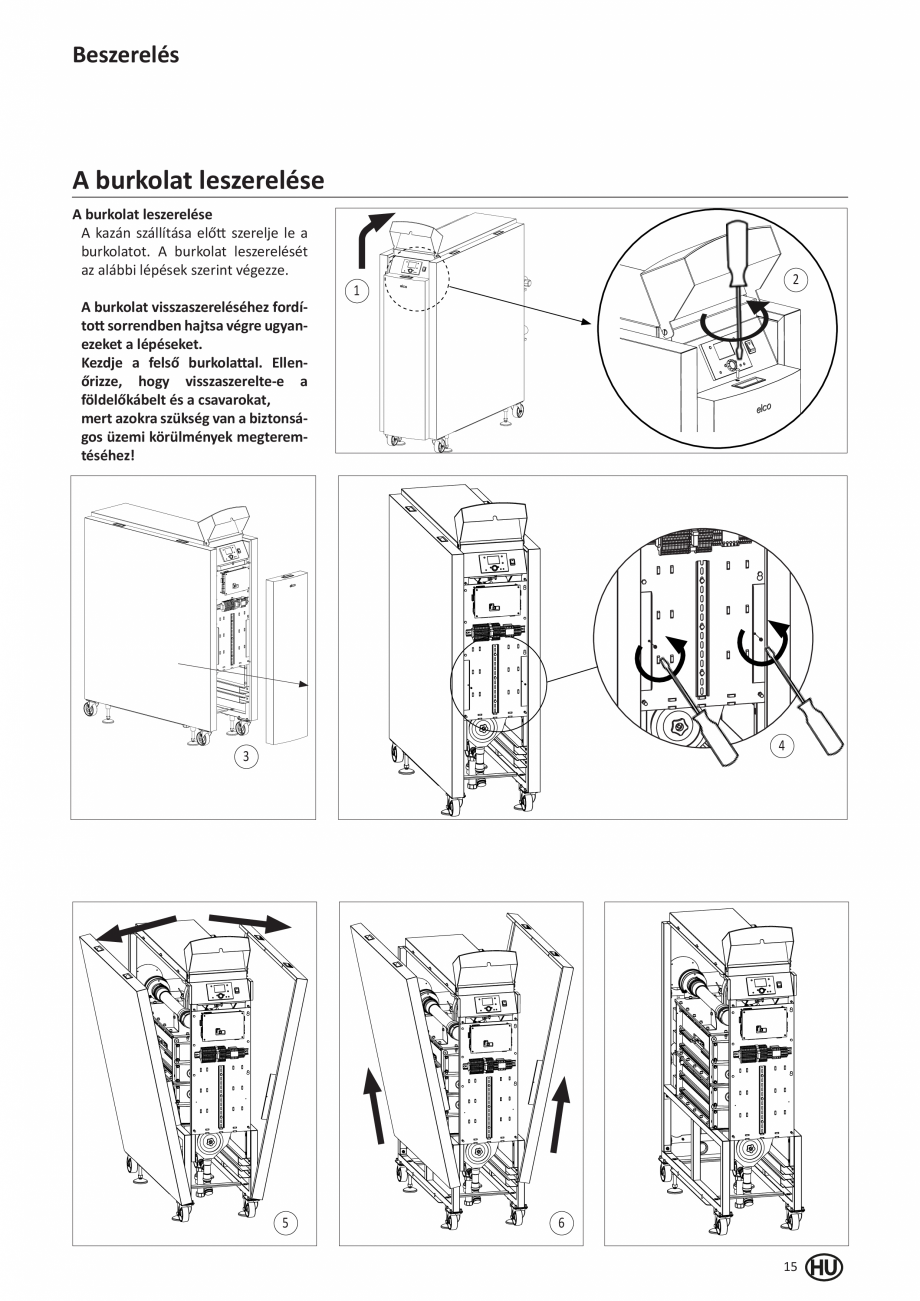 Beszerelés

A burkolat leszerelése

A burkolat leszerelése
A kazán szállítása előtt szerelje le a burkolatot. A burkolat leszerelését az alábbi lépések szerint végezze.

A burkolat visszaszereléséhez fordított sorrendben hajtsa végre ugyanezeket a lépéseket.
Kezdje a felső burkolattal. Ellenőrizze, hogy visszaszerelte-e a földelőkábelt és a csavarokat, mert azokra szükség van a biztonságos üzemi körülmények megteremtéséhez!

1

2

elco

3

4

5

6

15 HU