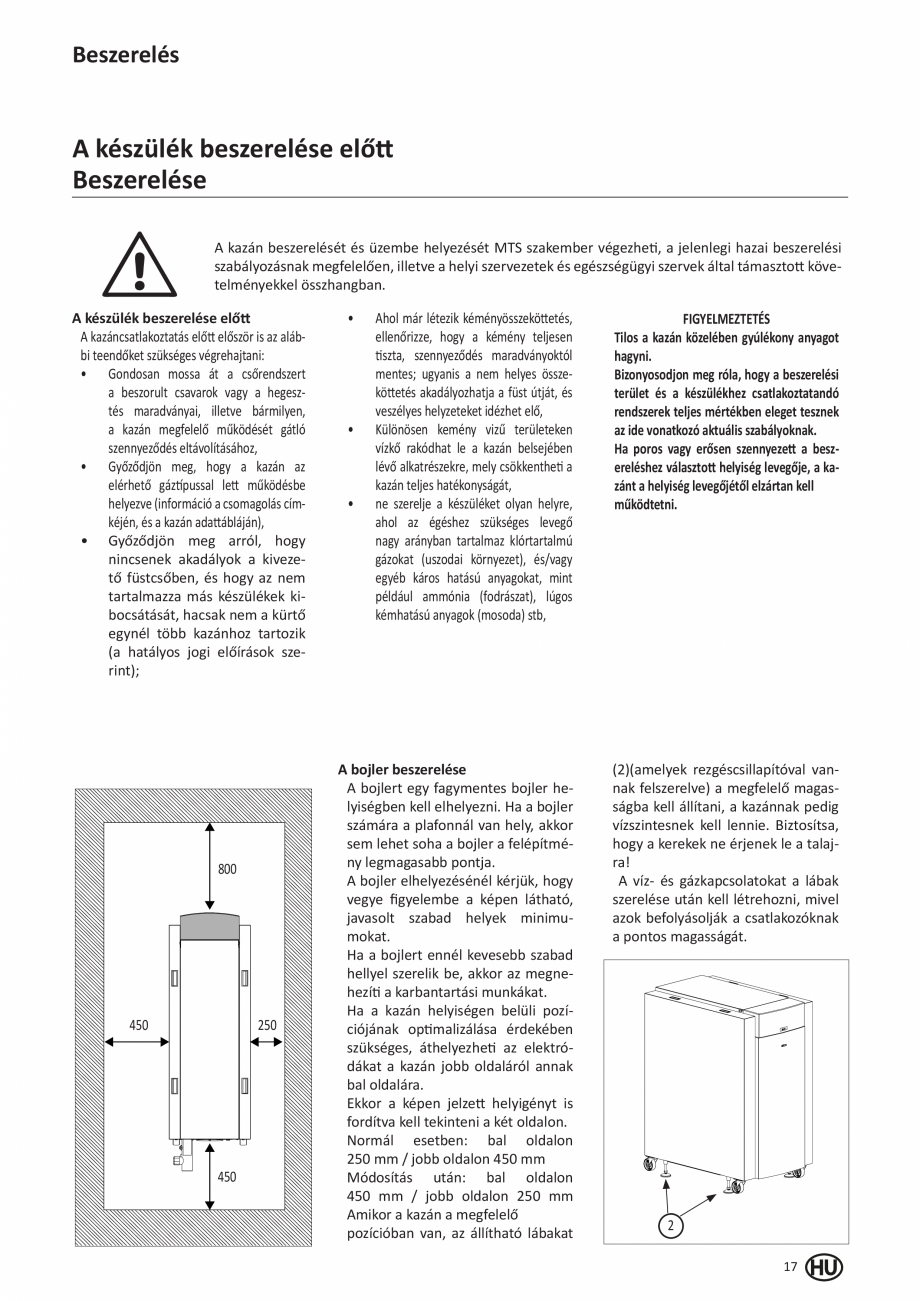 Beszerelés

A készülék beszerelése előtt
Beszerelése

A kazán beszerelését és üzembe helyezését MTS szakember végezheti, a jelenlegi hazai beszerelési szabályozásnak megfelelően, illetve a helyi szervezetek és egészségügyi szervek által támasztott követelményekkel összhangban.

A készülék beszerelése előtt
A kazáncsatlakoztatás előtt először is az alábbi teendőket szükséges végrehajtani:
• Gondosan mossa át a csőrendszert a beszorult csavarok vagy a hegesztés maradványai, illetve bármilyen, a kazán megfelelő működését gátló szennyeződés eltávolításához,
• Győződjön meg, hogy a kazán az elérhető gáztípussal lett működésbe helyezve (információ a csomagolás címkéjén, és a kazán adattábláján),
• Győződjön meg arról, hogy nincsenek akadályok a kivezető füstcsőben, és hogy az nem tartalmazza más készülékek kibocsátását, hacsak nem a kürtő egynél több kazánhoz tartozik (a hatályos jogi előírások szerint);

• Ahol már létezik kéményösszeköttetés, ellenőrizze, hogy a kémény teljesen tiszta, szennyeződés maradványoktól mentes; ugyanis a nem helyes összeköttetés akadályozhatja a füst útját, és veszélyes helyzeteket idézhet elő,
• Különösen kemény vizű területeken vízkő rakódhat le a kazán belsejében lévő alkatrészekre, mely csökkentheti a kazán teljes hatékonyságát,
• ne szerelje a készüléket olyan helyre, ahol az égéshez szükséges levegő nagy arányban tartalmaz klórtartalmú gázokat (uszodai környezet), és/vagy egyéb káros hatású anyagokat, mint például ammónia (fodrászat), lúgos kémhatású anyagok (mosoda) stb,

FIGYELMEZTETÉS
Tilos a kazán közelében gyúlékony anyagot hagyni.
Bizonyosodjon meg róla, hogy a beszerelési terület és a készülékhez csatlakoztatandó rendszerek teljes mértékben eleget tesznek az ide vonatkozó aktuális szabályoknak.
Ha poros vagy erősen szennyezett a beszereléshez választott helyiség levegője, a kazánt a helyiség levegőjétől elzártan kell működtetni.

800
450
250
450

A bojler beszerelése
A bojlert egy fagymentes bojler helyiségben kell elhelyezni. Ha a bojler számára a plafonnál van hely, akkor sem lehet soha a bojler a felépítmény legmagasabb pontja.
A bojler elhelyezésénél kérjük, hogy vegye figyelembe a képen látható, javasolt szabad helyek minimumokat.
Ha a bojlert ennél kevesebb szabad hellyel szerelik be, akkor az megnehezíti a karbantartási munkákat.
Ha a kazán helyiségen belüli pozíciójának optimalizálása érdekében szükséges, áthelyezheti az elektródákat a kazán jobb oldaláról annak bal oldalára.
Ekkor a képen jelzett helyigényt is fordítva kell tekinteni a két oldalon.
Normál esetben: bal oldalon 250 mm / jobb oldalon 450 mm
Módosítás után: bal oldalon 450 mm / jobb oldalon 250 mm
Amikor a kazán a megfelelő pozícióban van, az állítható lábakat

(2)(amelyek rezgéscsillapítóval vannak felszerelve) a megfelelő magasságba kell állítani, a kazánnak pedig vízszintesnek kell lennie. Biztosítsa, hogy a kerekek ne érjenek le a talajra!
A víz- és gázkapcsolatokat a lábak szerelése után kell létrehozni, mivel azok befolyásolják a csatlakozóknak a pontos magasságát.

2

17 HU