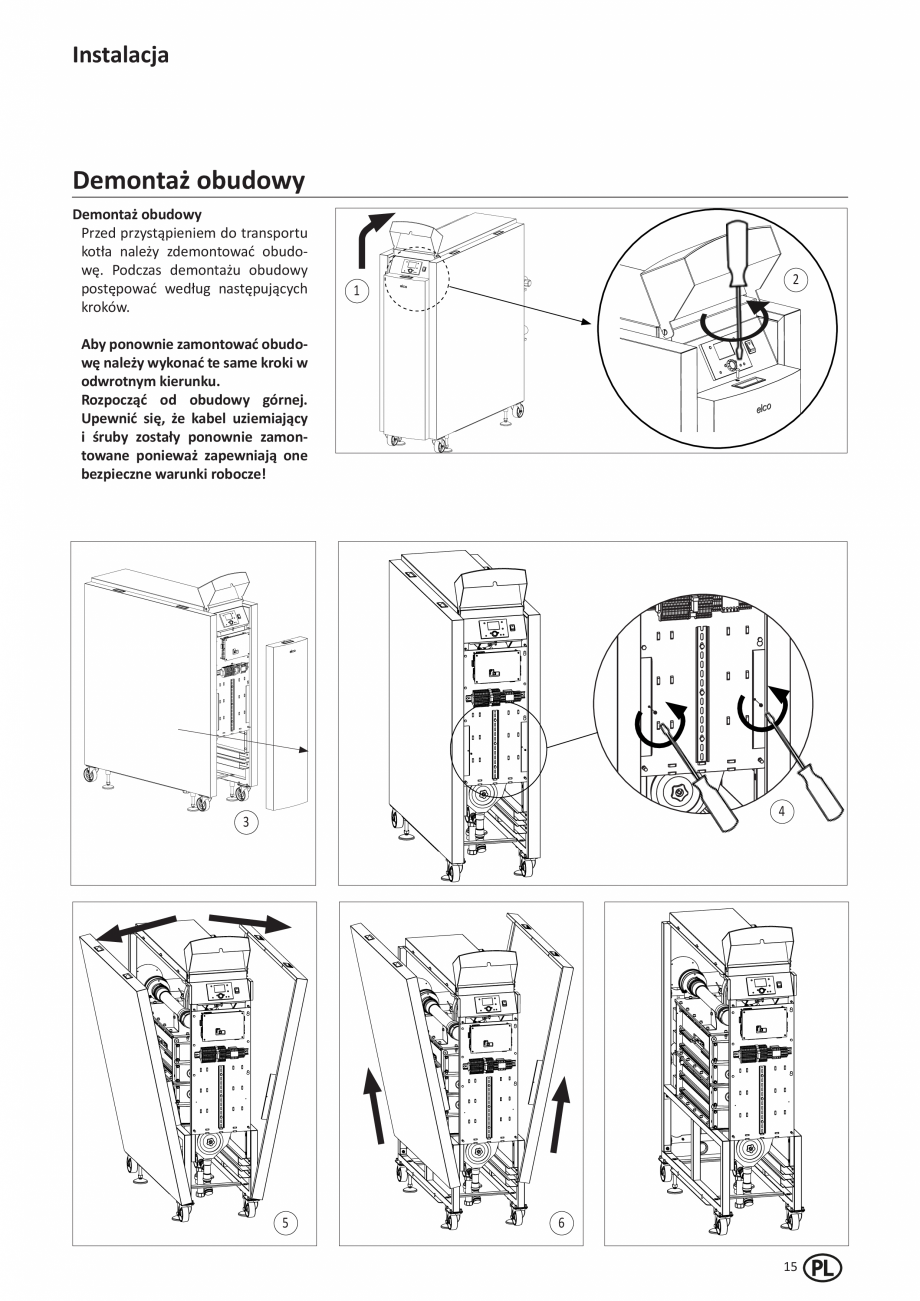 Instalacja

Demontaż obudowy

Demontaż obudowy
Przed przystąpieniem do transportu kotła należy zdemontować obudowę. Podczas demontażu obudowy postępować według następujących kroków.

Aby ponownie zamontować obudowę należy wykonać te same kroki w odwrotnym kierunku.
Rozpocząć od obudowy górnej. Upewnić się, że kabel uziemiający i śruby zostały ponownie zamontowane ponieważ zapewniają one bezpieczne warunki robocze!

1

2

elco

3

4

5

6

15 PL