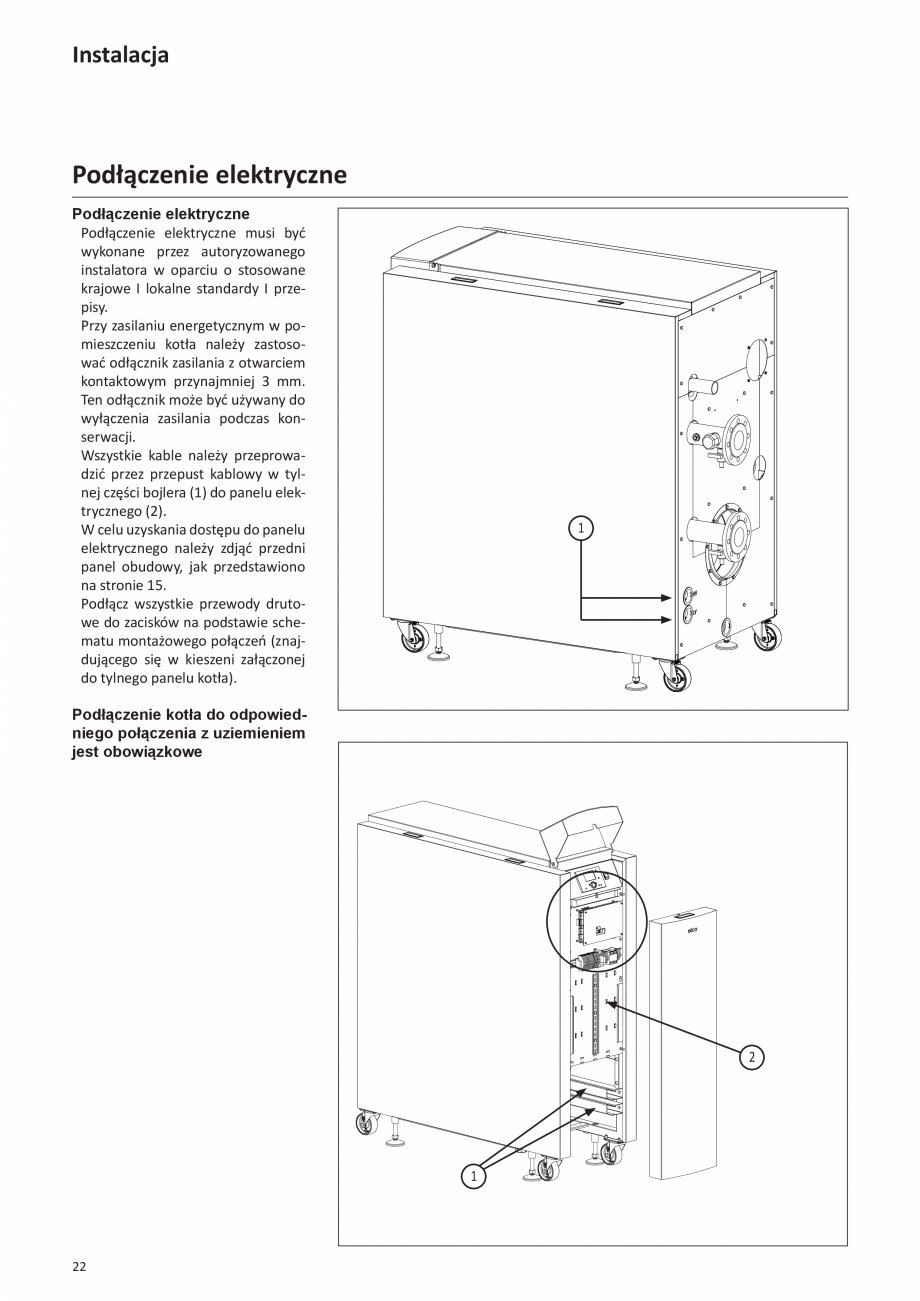 Instalacja

Podłączenie elektryczne

Podłączenie elektryczne
Podłączenie elektryczne musi być wykonane przez autoryzowanego instalatora w oparciu o stosowane krajowe I lokalne standardy I przepisy.
Przy zasilaniu energetycznym w pomieszczeniu kotła należy zastosować odłącznik zasilania z otwarciem kontaktowym przynajmniej 3 mm. Ten odłącznik może być używany do wyłączenia zasilania podczas konserwacji.
Wszystkie kable należy przeprowadzić przez przepust kablowy w tylnej części bojlera (1) do panelu elektrycznego (2).
W celu uzyskania dostępu do panelu elektrycznego należy zdjąć przedni panel obudowy, jak przedstawiono na stronie 15.
Podłącz wszystkie przewody drutowe do zacisków na podstawie schematu montażowego połączeń (znajdującego się w kieszeni załączonej do tylnego panelu kotła).

Podłączenie kotła do odpowiedniego połączenia z uziemieniem jest obowiązkowe

1

elco

2

1

22