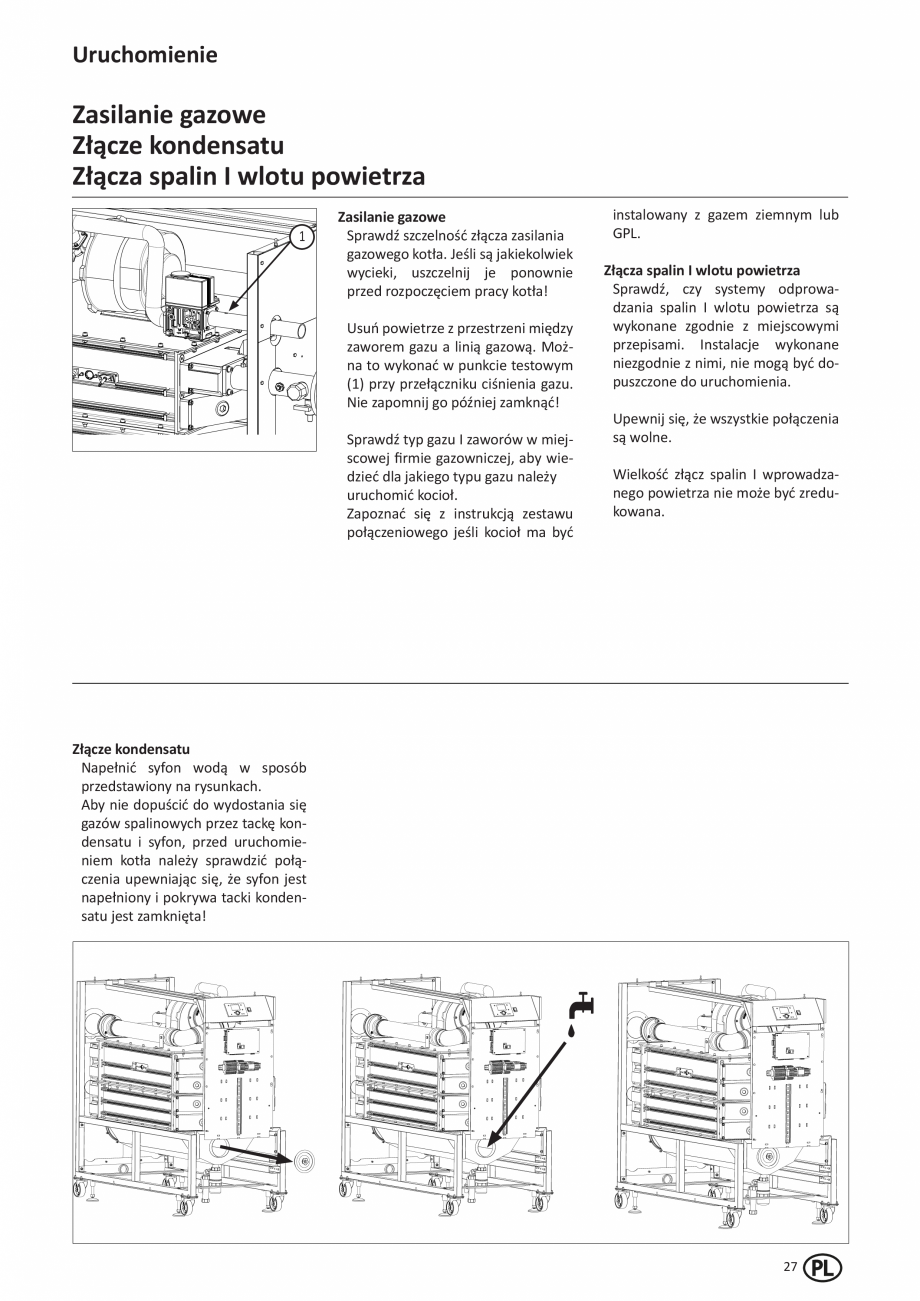 Uruchomienie

Zasilanie gazowe
Złącze kondensatu
Złącza spalin I wlotu powietrza

1

Zasilanie gazowe
Sprawdź szczelność złącza zasilania gazowego kotła. Jeśli są jakiekolwiek wycieki, uszczelnij je ponownie przed rozpoczęciem pracy kotła!

Usuń powietrze z przestrzeni między zaworem gazu a linią gazową. Można to wykonać w punkcie testowym (1) przy przełączniku ciśnienia gazu. Nie zapomnij go później zamknąć!

Sprawdź typ gazu I zaworów w miejscowej firmie gazowniczej, aby wiedzieć dla jakiego typu gazu należy uruchomić kocioł.
Zapoznać się z instrukcją zestawu połączeniowego jeśli kocioł ma być instalowany z gazem ziemnym lub GPL.

Złącza spalin I wlotu powietrza
Sprawdź, czy systemy odprowadzania spalin I wlotu powietrza są wykonane zgodnie z miejscowymi przepisami. Instalacje wykonane niezgodnie z nimi, nie mogą być dopuszczone do uruchomienia.

Upewnij się, że wszystkie połączenia są wolne.

Wielkość złącz spalin I wprowadzanego powietrza nie może być zredukowana.

Złącze kondensatu
Napełnić syfon wodą w sposób przedstawiony na rysunkach.
Aby nie dopuścić do wydostania się gazów spalinowych przez tackę kondensatu i syfon, przed uruchomieniem kotła należy sprawdzić połączenia upewniając się, że syfon jest napełniony i pokrywa tacki kondensatu jest zamknięta!

27 PL