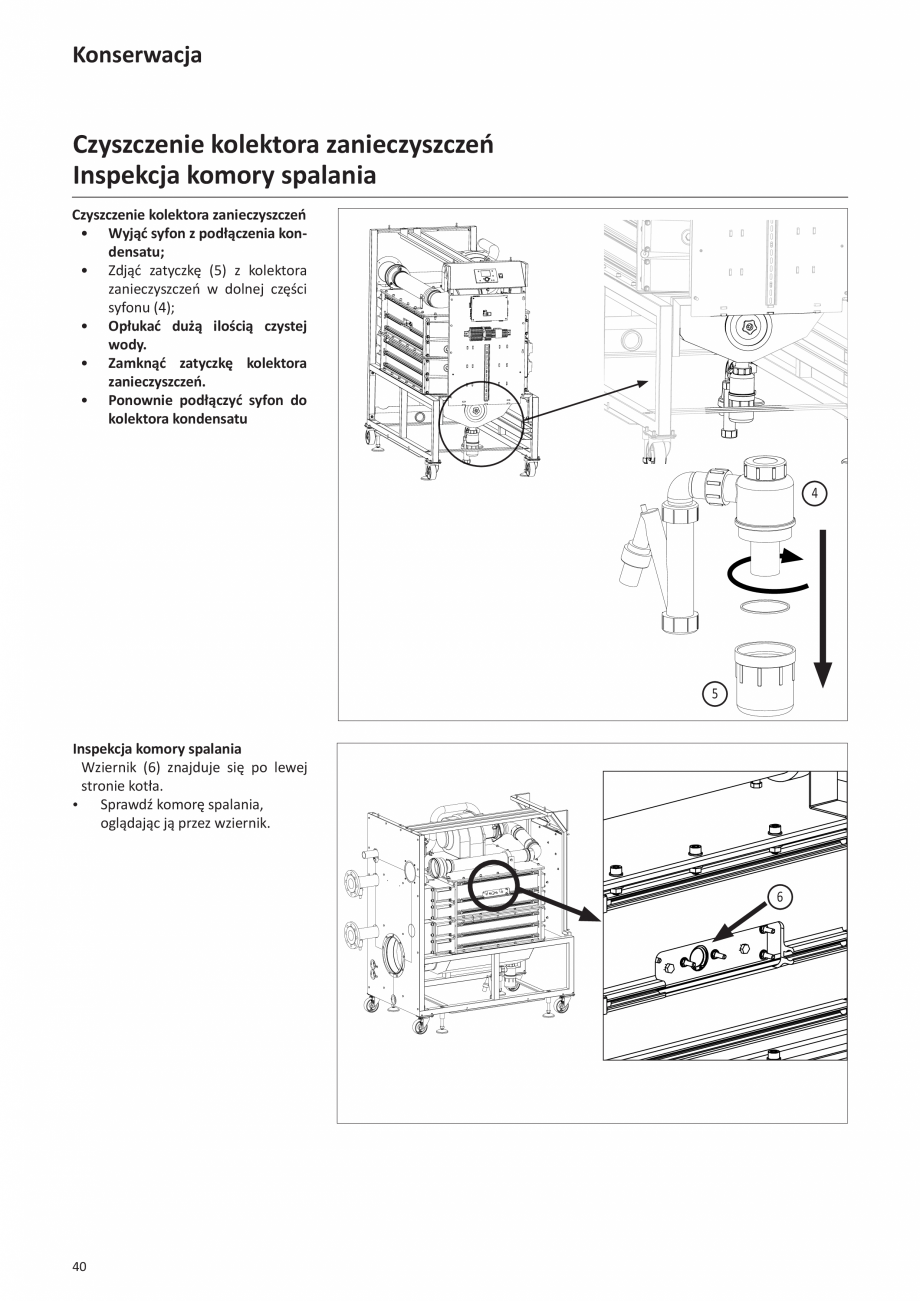 Konserwacja

Czyszczenie kolektora zanieczyszczeń
Inspekcja komory spalania

Czyszczenie kolektora zanieczyszczeń
• Wyjąć syfon z podłączenia kondensatu;
• Zdjąć zatyczkę (5) z kolektora zanieczyszczeń w dolnej części syfonu (4);
• Opłukać dużą ilością czystej wody.
• Zamknąć zatyczkę kolektora zanieczyszczeń.
• Ponownie podłączyć syfon do kolektora kondensatu

4

5

Inspekcja komory spalania
Wziernik (6) znajduje się po lewej stronie kotła.
• Sprawdź komorę spalania, oglądając ją przez wziernik.

6

40