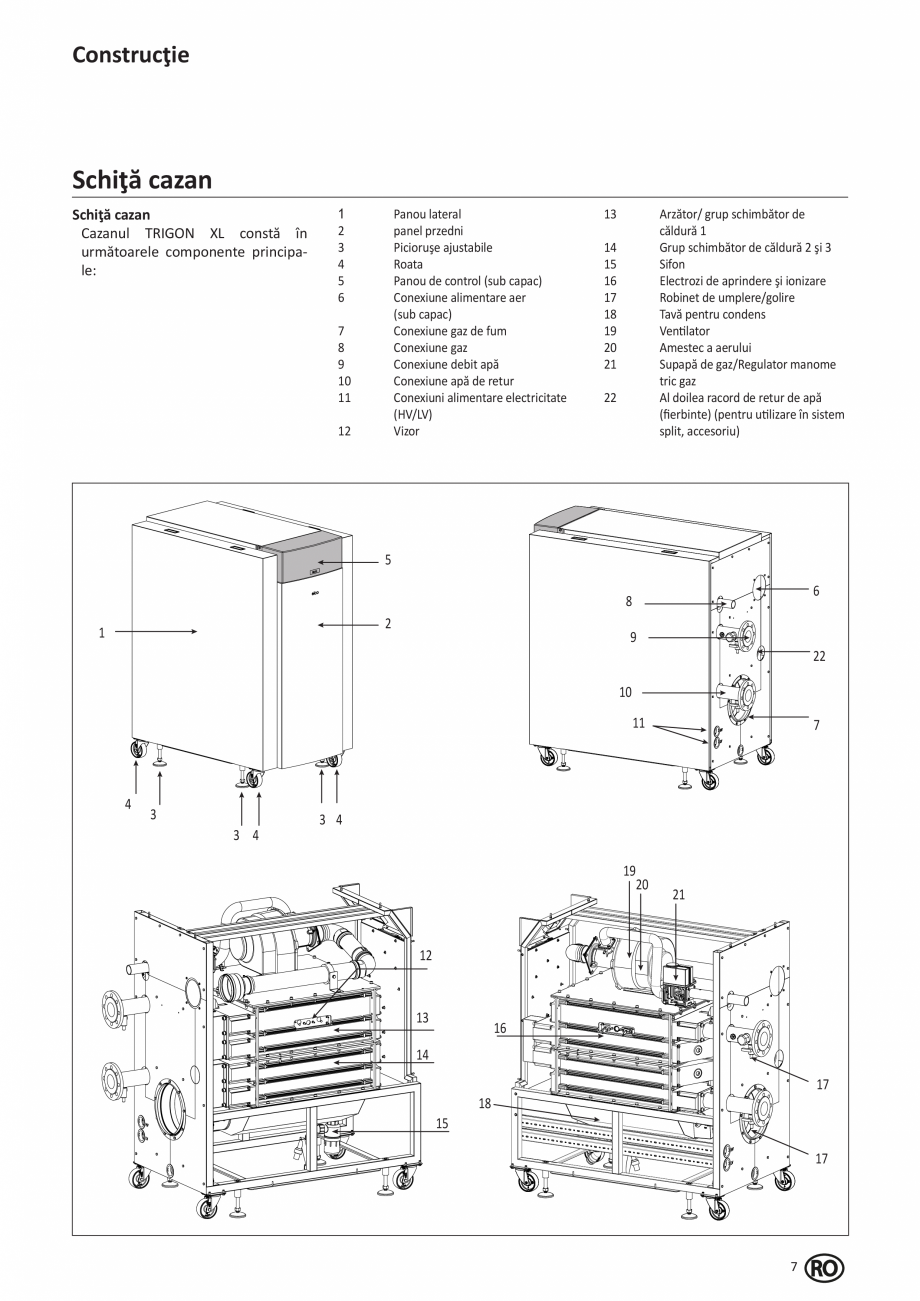 Construcţie

Schiţă cazan

Schiţă cazan
Cazanul TRIGON XL constă în următoarele componente principale:

1 Panou lateral
2 panel przedni
3 Picioruşe ajustabile
4 Roata
5 Panou de control (sub capac)
6 Conexiune alimentare aer (sub capac)
7 Conexiune gaz de fum
8 Conexiune gaz
9 Conexiune debit apă
10 Conexiune apă de retur
11 Conexiuni alimentare electricitate (HV/LV)
12 Vizor

13 Arzător/ grup schimbător de căldură 1
14 Grup schimbător de căldură 2 şi 3
15 Sifon
16 Electrozi de aprindere şi ionizare
17 Robinet de umplere/golire
18 Tavă pentru condens
19 Ventilator
20 Amestec a aerului
21 Supapă de gaz/Regulator manome tric gaz
22 Al doilea racord de retur de apă (fierbinte) (pentru utilizare în sistem split, accesoriu)

5
1
2
4
3
3 4
3 4
8
6
9
22
10
11
7
12
13
14
15
19
20
21
16
17
18
17

7 RO