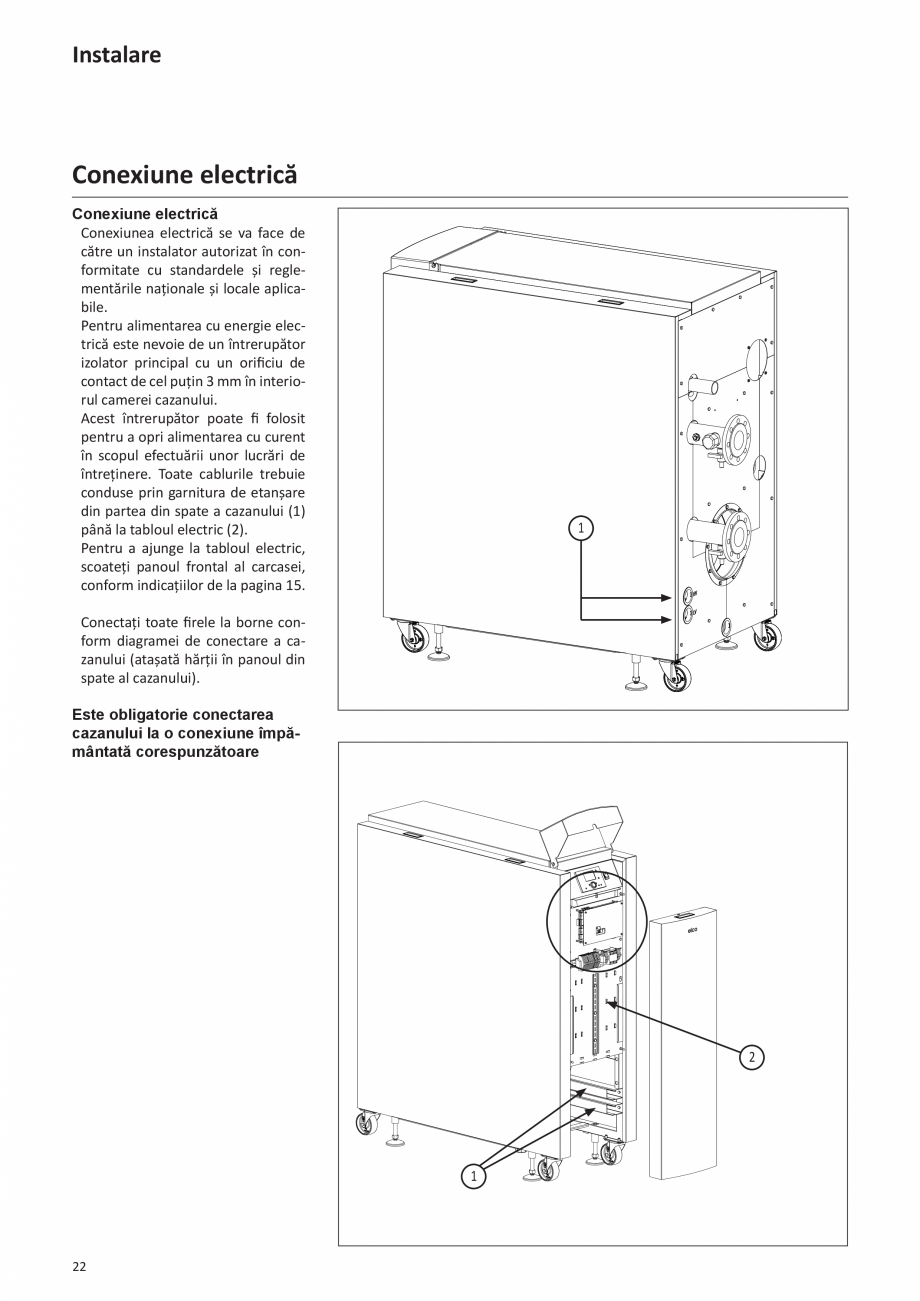 Instalare

Conexiune electrică

Conexiune electrică

Conexiunea electrică se va face de către un instalator autorizat în conformitate cu standardele și reglementările naționale și locale aplicabile.
Pentru alimentarea cu energie electrică este nevoie de un întrerupător izolator principal cu un orificiu de contact de cel puțin 3 mm în interiorul camerei cazanului.
Acest întrerupător poate fi folosit pentru a opri alimentarea cu curent în scopul efectuării unor lucrări de întreținere. Toate cablurile trebuie conduse prin garnitura de etanșare din partea din spate a cazanului (1) până la tabloul electric (2).
Pentru a ajunge la tabloul electric, scoateți panoul frontal al carcasei, conform indicațiilor de la pagina 15.

Conectați toate firele la borne conform diagramei de conectare a cazanului (atașată hărții în panoul din spate al cazanului).

Este obligatorie conectarea cazanului la o conexiune împământată corespunzătoare

1

elco

2

1

22