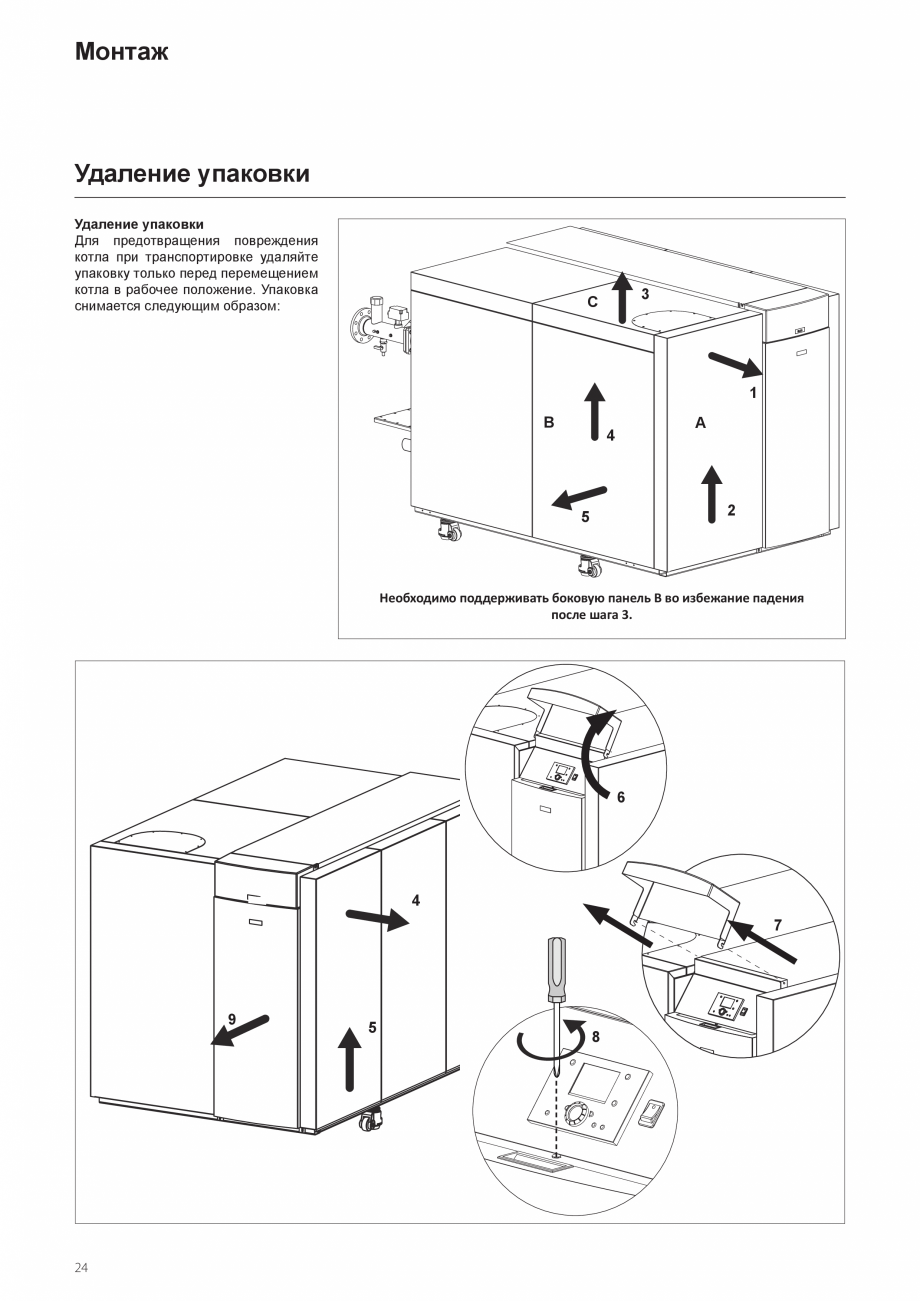 Монтаж

Удаление упаковки

Удаление упаковки
Для предотвращения повреждения котла при транспортировке удаляйте упаковку только перед перемещением котла в рабочее положение. Упаковка снимается следующим образом:

C 3
1
B 4 A
5 2

Необходимо поддерживать боковую панель B во избежание падения после шага 3.

6
4
7
9
5
8

24