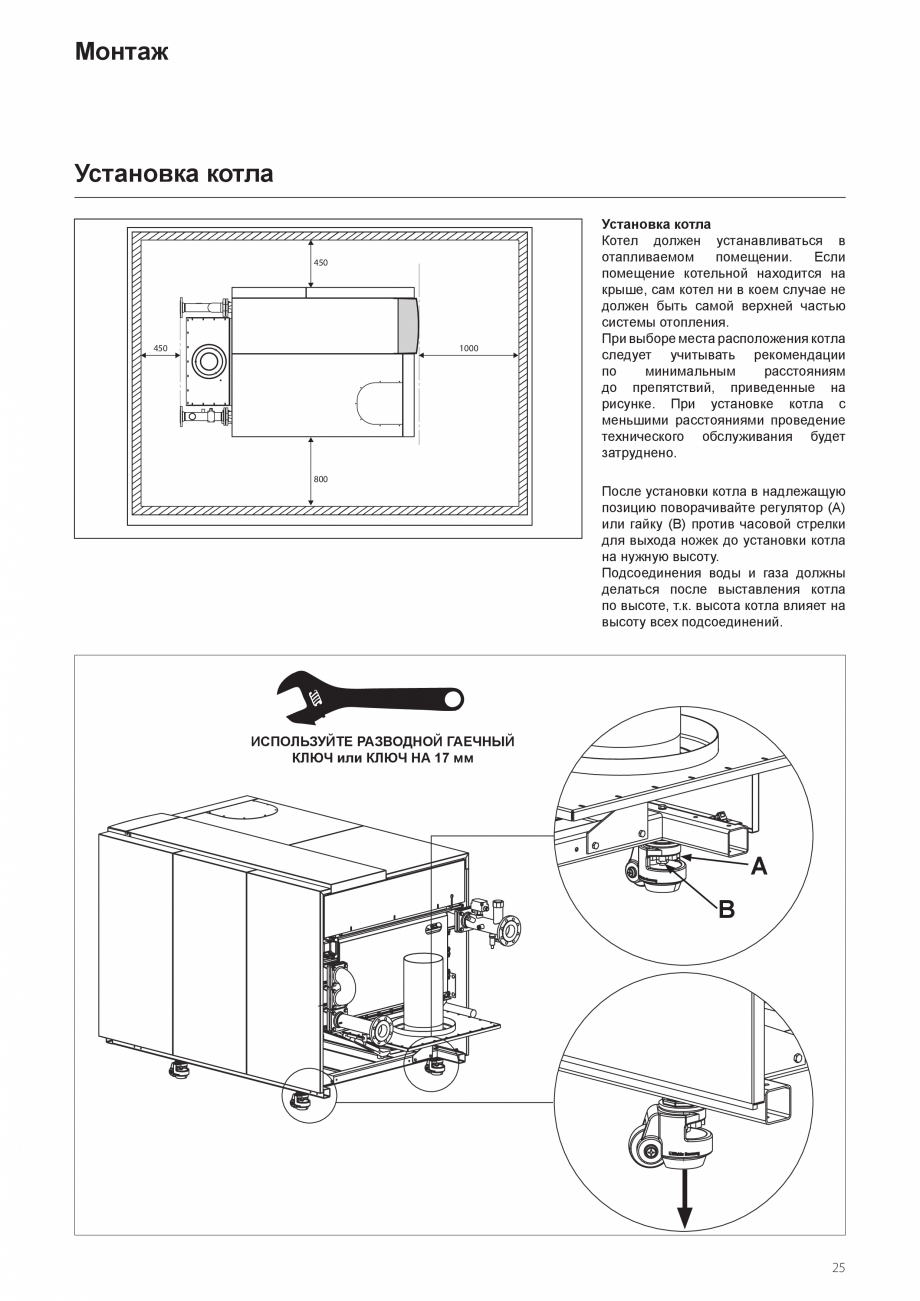 Монтаж

Установка котла

450

450

1000

800

Установка котла
Котел должен устанавливаться в отапливаемом помещении. Если помещение котельной находится на крыше, сам котел ни в коем случае не должен быть самой верхней частью системы отопления.
При выборе места расположения котла следует учитывать рекомендации по минимальным расстояниям до препятствий, приведенные на рисунке. При установке котла с меньшими расстояниями проведение технического обслуживания будет затруднено.

После установки котла в надлежащую позицию поворачивайте регулятор (A) или гайку (B) против часовой стрелки для выхода ножек до установки котла на нужную высоту.
Подсоединения воды и газа должны делаться после выставления котла по высоте, т.к. высота котла влияет на высоту всех подсоединений.

ИСПОЛЬЗУЙТЕ РАЗВОДНОЙ ГАЕЧНЫЙ КЛЮЧ или КЛЮЧ НА 17 мм

A

B

25