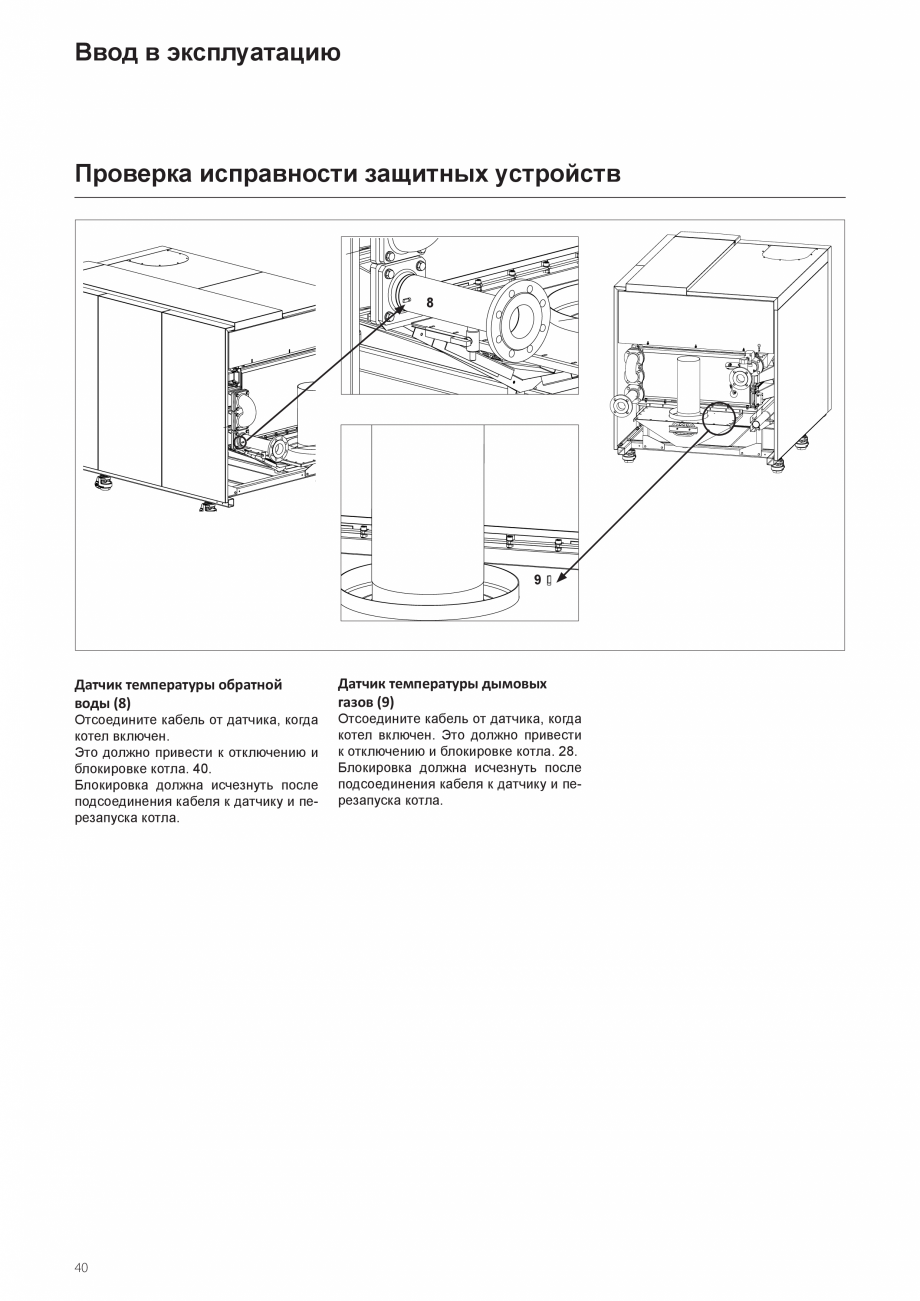 Ввод в эксплуатацию

Проверка исправности защитных устройств

8

9

Датчик температуры обратной воды (8)
Отсоедините кабель от датчика, когда котел включен.
Это должно привести к отключению и блокировке котла. 40.
Блокировка должна исчезнуть после подсоединения кабеля к датчику и перезапуска котла.

Датчик температуры дымовых газов (9)
Отсоедините кабель от датчика, когда котел включен. Это должно привести к отключению и блокировке котла. 28.
Блокировка должна исчезнуть после подсоединения кабеля к датчику и перезапуска котла.

40