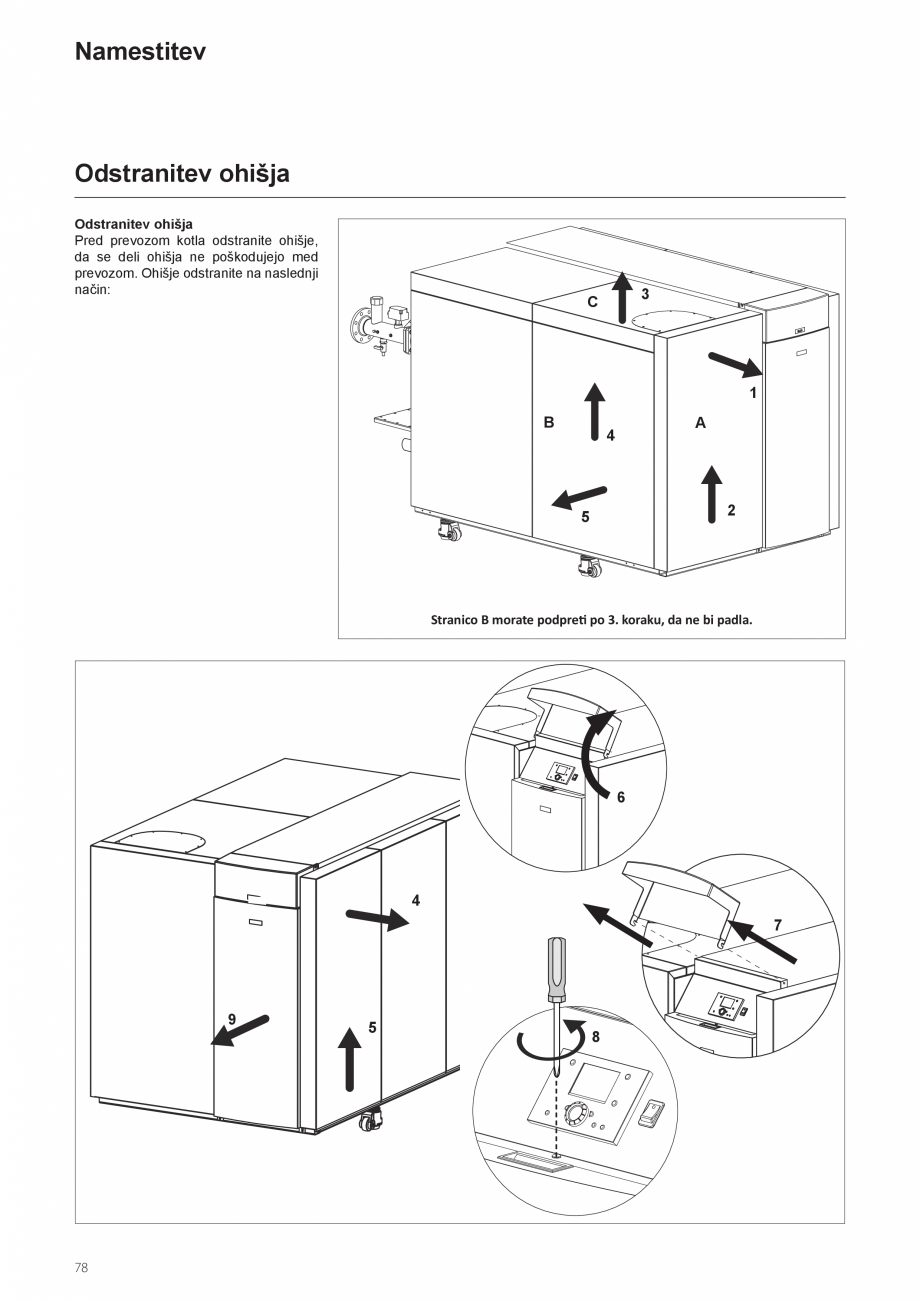 Namestitev

Odstranitev ohišja

Odstranitev ohišja
Pred prevozom kotla odstranite ohišje, da se deli ohišja ne poškodujejo med prevozom. Ohišje odstranite na naslednji način:

C 3
1
B 4
A
5
2

Stranico B morate podpreti po 3. koraku, da ne bi padla.

6
4
7
9
5
8

78