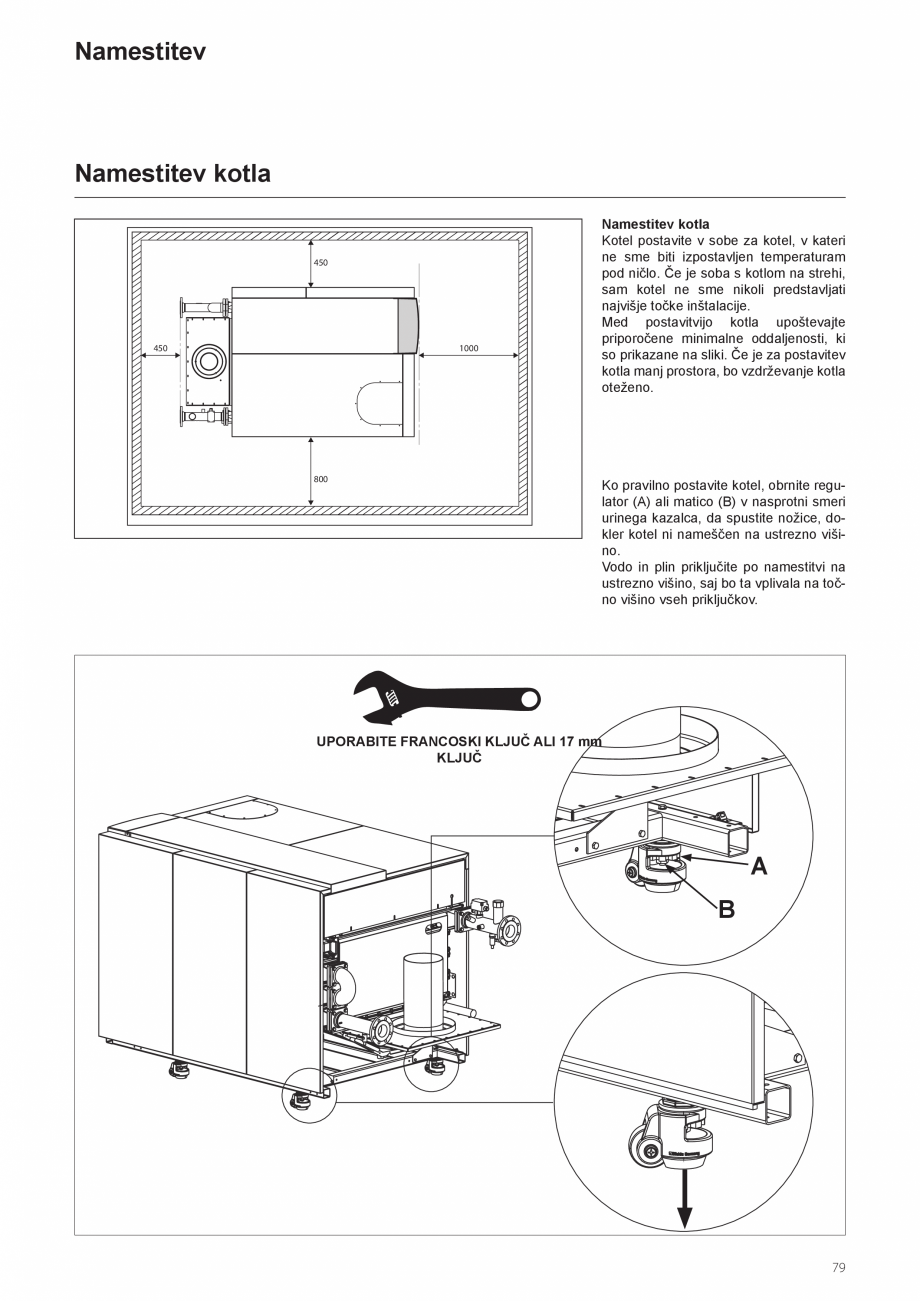 Namestitev

Namestitev kotla

450

450

1000

800

Namestitev kotla
Kotel postavite v sobe za kotel, v kateri ne sme biti izpostavljen temperaturam pod ničlo. Če je soba s kotlom na strehi, sam kotel ne sme nikoli predstavljati najvišje točke inštalacije.
Med postavitvijo kotla upoštevajte priporočene minimalne oddaljenosti, ki so prikazane na sliki. Če je za postavitev kotla manj prostora, bo vzdrževanje kotla oteženo.

Ko pravilno postavite kotel, obrnite regulator (A) ali matico (B) v nasprotni smeri urinega kazalca, da spustite nožice, dokler kotel ni nameščen na ustrezno višino.
Vodo in plin priključite po namestitvi na ustrezno višino, saj bo ta vplivala na točno višino vseh priključkov.

UPORABITE FRANCOSKI KLJUČ ALI 17 mm KLJUČ

A

B

79