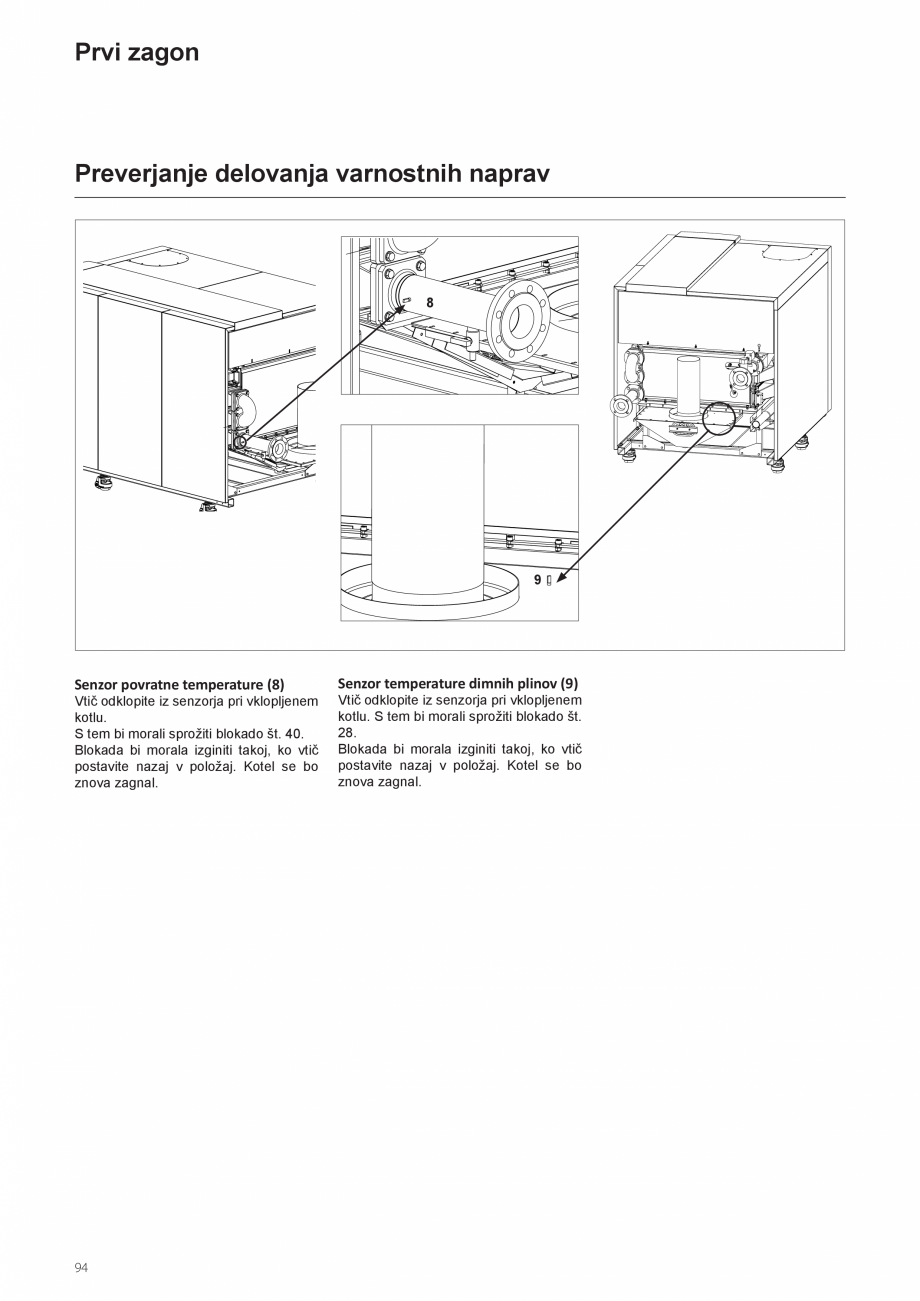 Prvi zagon

Preverjanje delovanja varnostnih naprav

8

9

Senzor povratne temperature (8)
Vtič odklopite iz senzorja pri vklopljenem kotlu.
S tem bi morali sprožiti blokado št. 40.
Blokada bi morala izginiti takoj, ko vtič postavite nazaj v položaj. Kotel se bo znova zagnal.

Senzor temperature dimnih plinov (9)
Vtič odklopite iz senzorja pri vklopljenem kotlu. S tem bi morali sprožiti blokado št. 28.
Blokada bi morala izginiti takoj, ko vtič postavite nazaj v položaj. Kotel se bo znova zagnal.

94