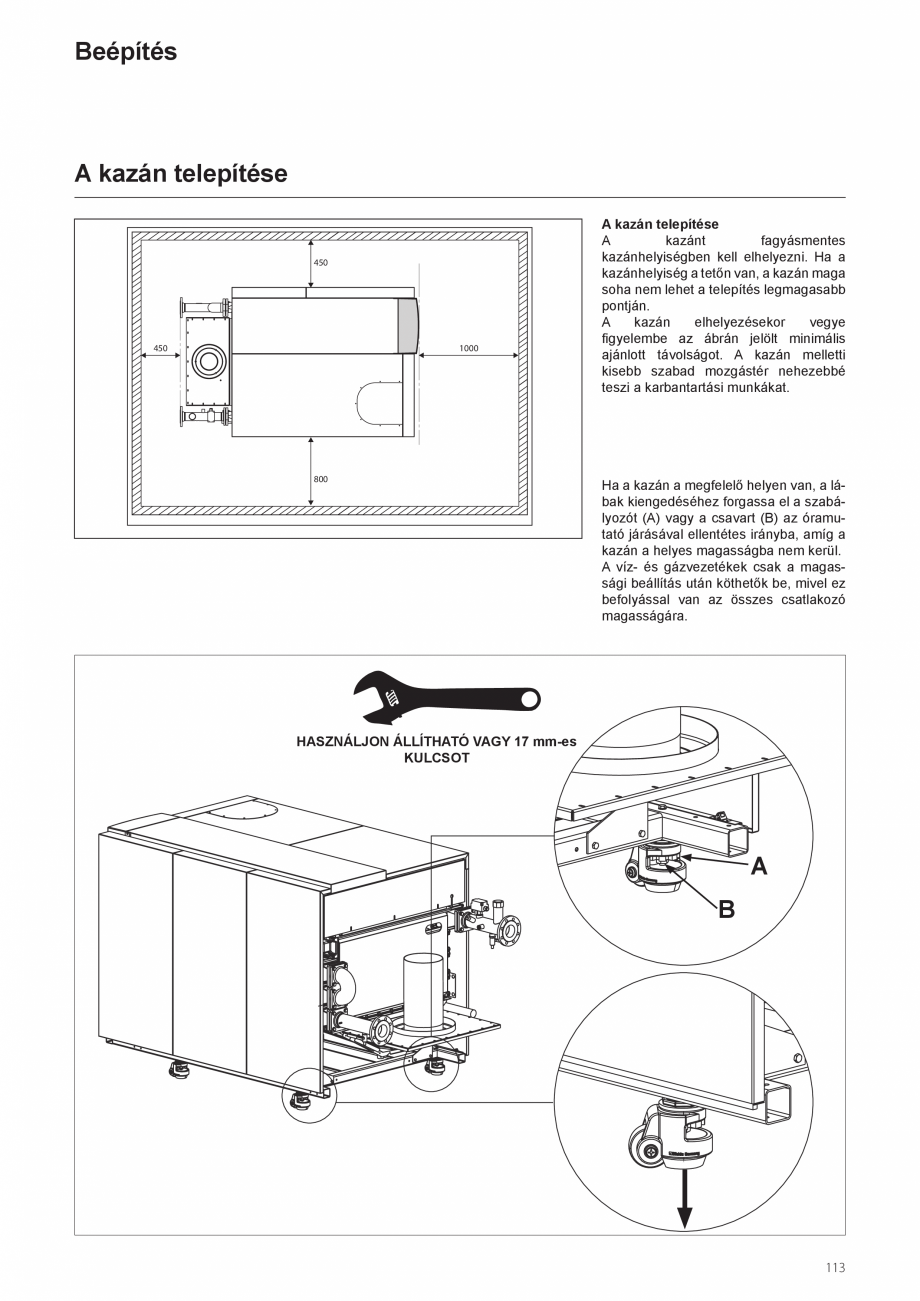 Beépítés

A kazán telepítése

450

450

1000

800

A kazán telepítése
A kazánt fagyásmentes kazánhelyiségben kell elhelyezni. Ha a kazánhelyiség a tetőn van, a kazán maga soha nem lehet a telepítés legmagasabb pontján.
A kazán elhelyezésekor vegye figyelembe az ábrán jelölt minimális ajánlott távolságot. A kazán melletti kisebb szabad mozgástér nehezebbé teszi a karbantartási munkákat.

Ha a kazán a megfelelő helyen van, a lábak kiengedéséhez forgassa el a szabályozót (A) vagy a csavart (B) az óramutató járásával ellentétes irányba, amíg a kazán a helyes magasságba nem kerül.
A víz- és gázvezetékek csak a magassági beállítás után köthetők be, mivel ez befolyással van az összes csatlakozó magasságára.

HASZNÁLJON ÁLLÍTHATÓ VAGY 17 mm-es KULCSOT

A

B

113