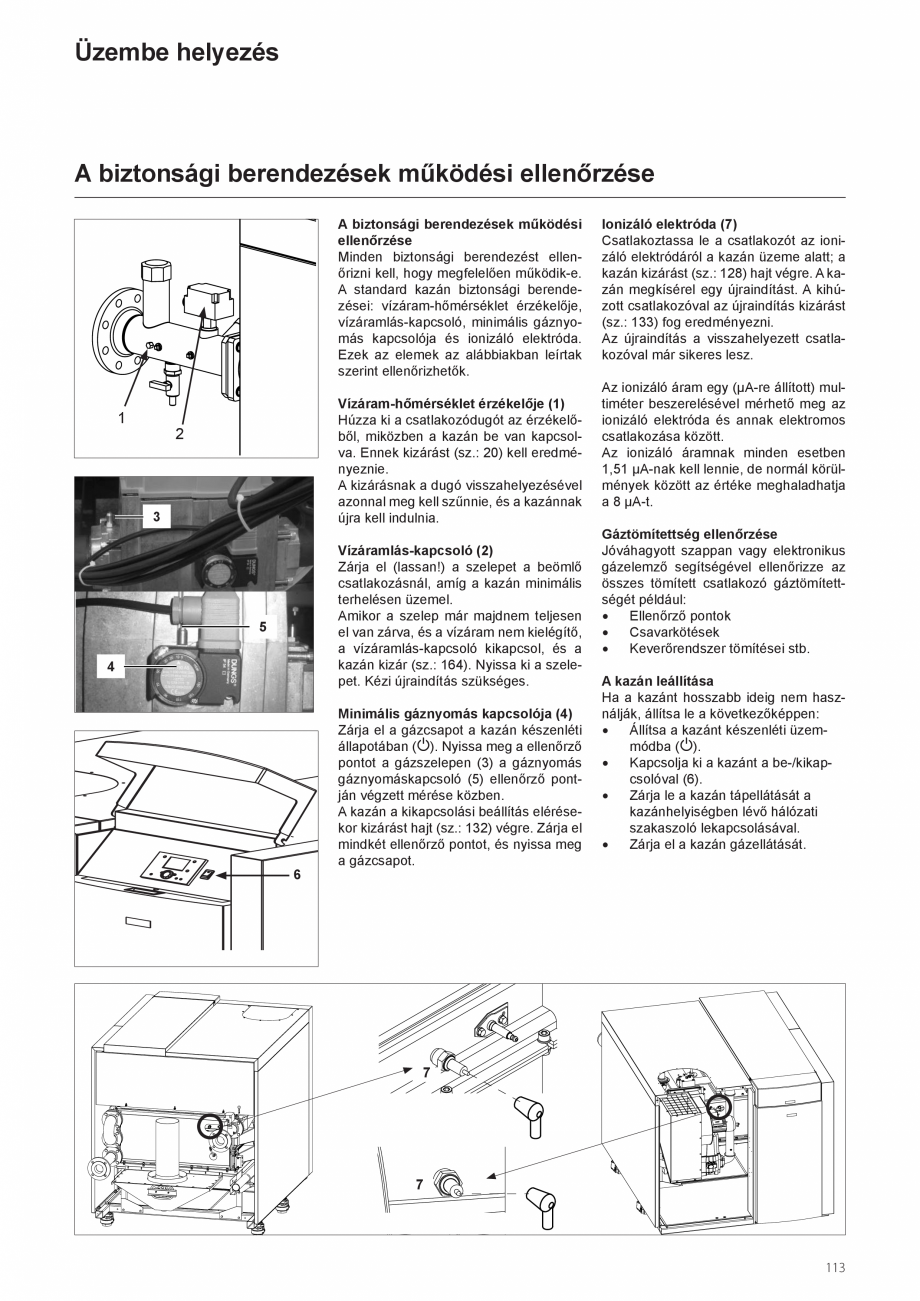 Üzembe helyezés

A biztonsági berendezések működési ellenőrzése

1
2
3
5
4
6

A biztonsági berendezések működési ellenőrzése
Minden biztonsági berendezést ellenőrizni kell, hogy megfelelően működik-e. A standard kazán biztonsági berendezései: vízáram-hőmérséklet érzékelője, vízáramlás-kapcsoló, minimális gáznyomás kapcsolója és ionizáló elektróda. Ezek az elemek az alábbiakban leírtak szerint ellenőrizhetők.

Vízáram-hőmérséklet érzékelője (1)
Húzza ki a csatlakozódugót az érzékelőből, miközben a kazán be van kapcsolva. Ennek kizárást (sz.: 20) kell eredményeznie.
A kizárásnak a dugó visszahelyezésével azonnal meg kell szűnnie, és a kazánnak újra kell indulnia.

Vízáramlás-kapcsoló (2)
Zárja el (lassan!) a szelepet a beömlő csatlakozásnál, amíg a kazán minimális terhelésen üzemel.
Amikor a szelep már majdnem teljesen el van zárva, és a vízáram nem kielégítő, a vízáramlás-kapcsoló kikapcsol, és a kazán kizár (sz.: 164). Nyissa ki a szelepet. Kézi újraindítás szükséges.

Minimális gáznyomás kapcsolója (4)
Zárja el a gázcsapot a kazán készenléti állapotában (⏻). Nyissa meg a ellenőrző pontot a gázszelepen (3) a gáznyomás gáznyomáskapcsoló (5) ellenőrző pontján végzett mérése közben.
A kazán a kikapcsolási beállítás elérésekor kizárást hajt (sz.: 132) végre. Zárja el mindkét ellenőrző pontot, és nyissa meg a gázcsapot.

Ionizáló elektróda (7)
Csatlakoztassa le a csatlakozót az ionizáló elektródáról a kazán üzeme alatt; a kazán kizárást (sz.: 128) hajt végre. A kazán megkísérel egy újraindítást. A kihúzott csatlakozóval az újraindítás kizárást (sz.: 133) fog eredményezni.
Az újraindítás a visszahelyezett csatlakozóval már sikeres lesz.

Az ionizáló áram egy (μA-re állított) multiméter beszerelésével mérhető meg az ionizáló elektróda és annak elektromos csatlakozása között.
Az ionizáló áramnak minden esetben 1,51 μA-nak kell lennie, de normál körülmények között az értéke meghaladhatja a 8 μA-t.

Gáztömítettség ellenőrzése
Jóváhagyott szappan vagy elektronikus gázelemző segítségével ellenőrizze az összes tömített csatlakozó gáztömítettségét például:
• Ellenőrző pontok
• Csavarkötések
• Keverőrendszer tömítései stb.

A kazán leállítása
Ha a kazánt hosszabb ideig nem használják, állítsa le a következőképpen:
• Állítsa a kazánt készenléti üzemmódba (⏻).
• Kapcsolja ki a kazánt a be-/kikapcsolóval (6).
• Zárja le a kazán tápellátását a kazánhelyiségben lévő hálózati szakaszoló lekapcsolásával.
• Zárja el a kazán gázellátását.

7
7

113