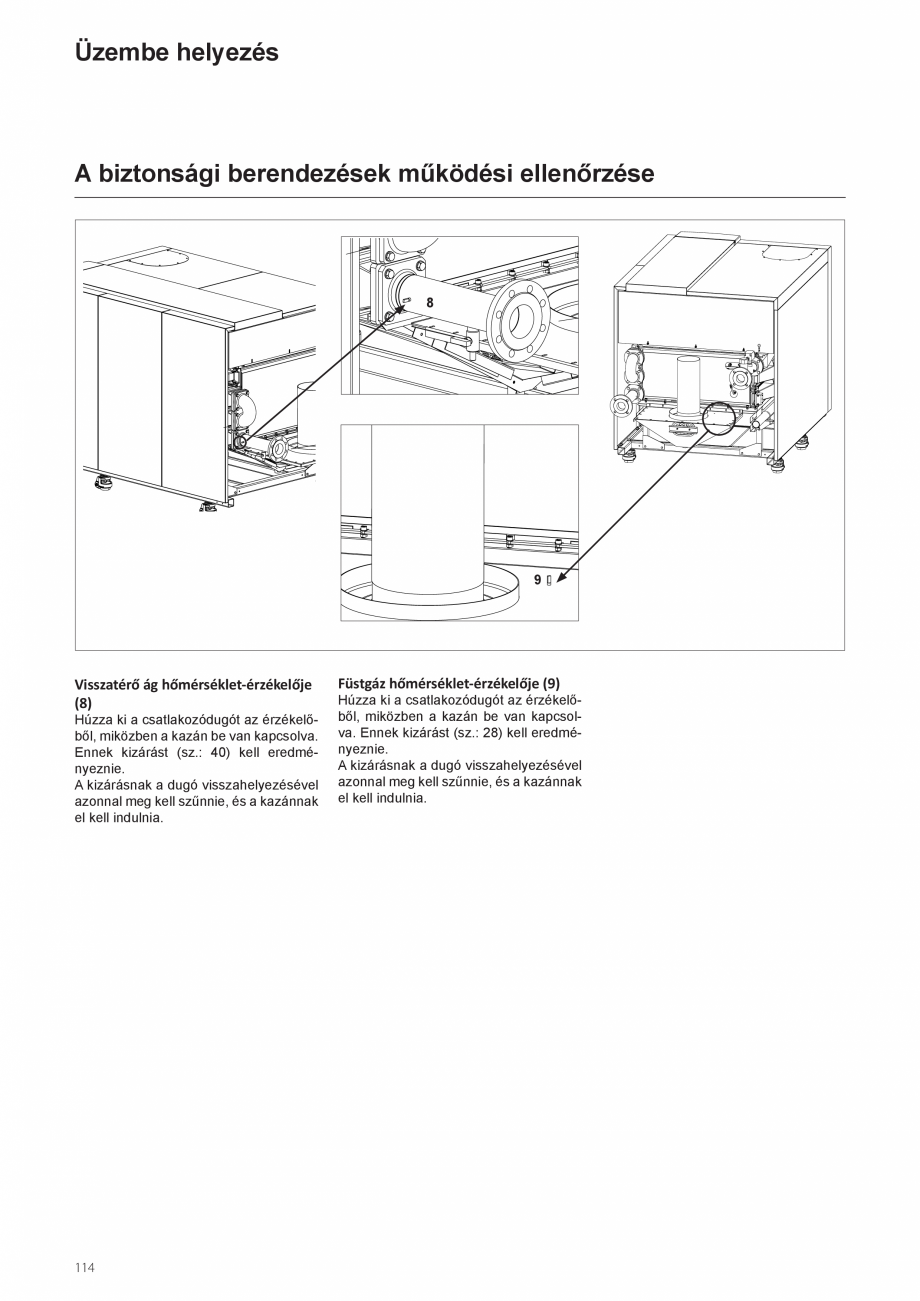 Üzembe helyezés

A biztonsági berendezések működési ellenőrzése

8

9

Visszatérő ág hőmérséklet-érzékelője (8)
Húzza ki a csatlakozódugót az érzékelőből, miközben a kazán be van kapcsolva. Ennek kizárást (sz.: 40) kell eredményeznie.
A kizárásnak a dugó visszahelyezésével azonnal meg kell szűnnie, és a kazánnak el kell indulnia.

Füstgáz hőmérséklet-érzékelője (9)
Húzza ki a csatlakozódugót az érzékelőből, miközben a kazán be van kapcsolva. Ennek kizárást (sz.: 28) kell eredményeznie.
A kizárásnak a dugó visszahelyezésével azonnal meg kell szűnnie, és a kazánnak el kell indulnia.

114