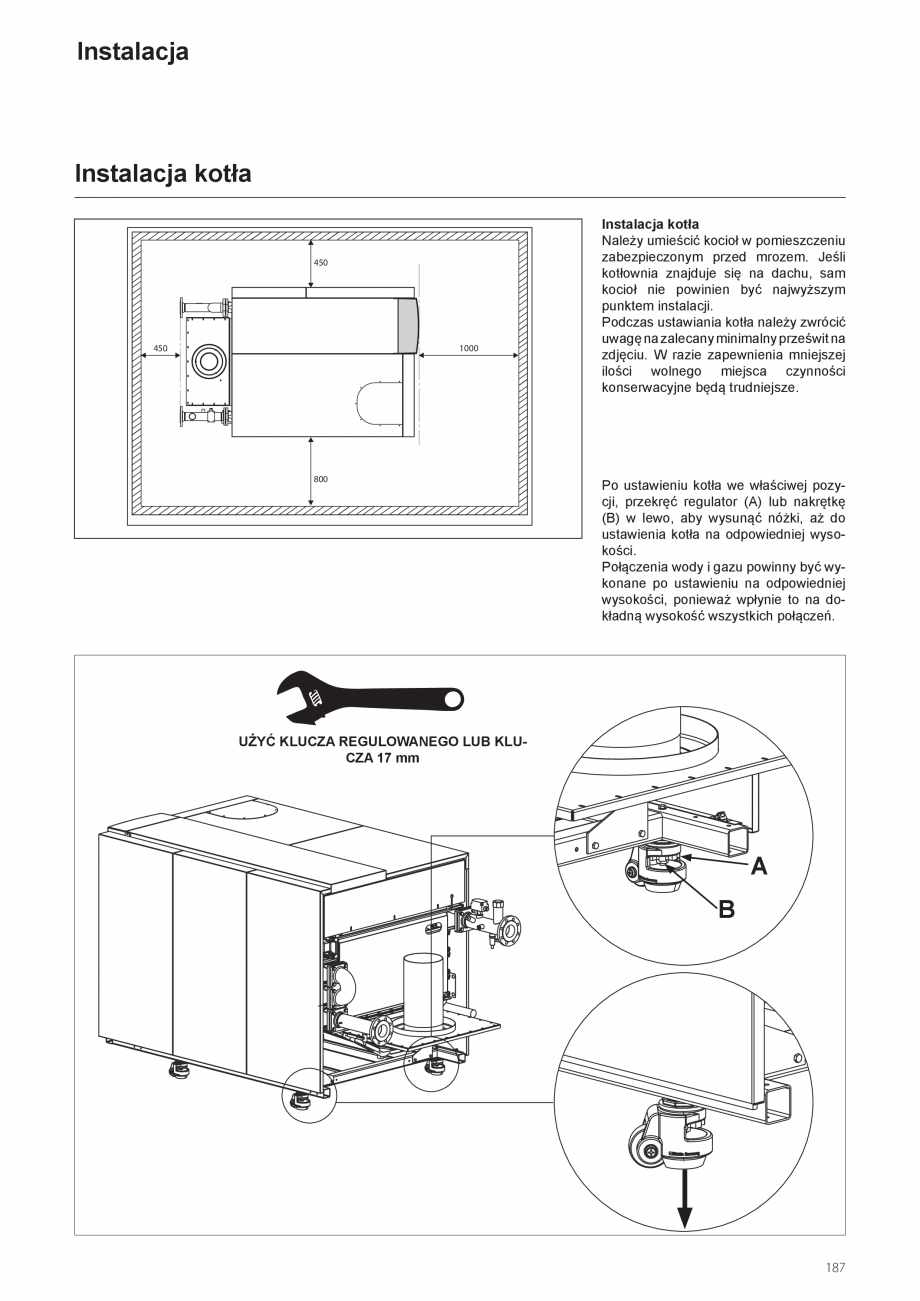 Instalacja

Instalacja kotła

450

450

1000

800

Instalacja kotła
Należy umieścić kocioł w pomieszczeniu zabezpieczonym przed mrozem. Jeśli kotłownia znajduje się na dachu, sam kocioł nie powinien być najwyższym punktem instalacji.
Podczas ustawiania kotła należy zwrócić uwagę na zalecany minimalny prześwit na zdjęciu. W razie zapewnienia mniejszej ilości wolnego miejsca czynności konserwacyjne będą trudniejsze.

Po ustawieniu kotła we właściwej pozycji, przekręć regulator (A) lub nakrętkę (B) w lewo, aby wysunąć nóżki, aż do ustawienia kotła na odpowiedniej wysokości.
Połączenia wody i gazu powinny być wykonane po ustawieniu na odpowiedniej wysokości, ponieważ wpłynie to na dokładną wysokość wszystkich połączeń.

UŻYĆ KLUCZA REGULOWANEGO LUB KLUCZA 17 mm

A

B

187