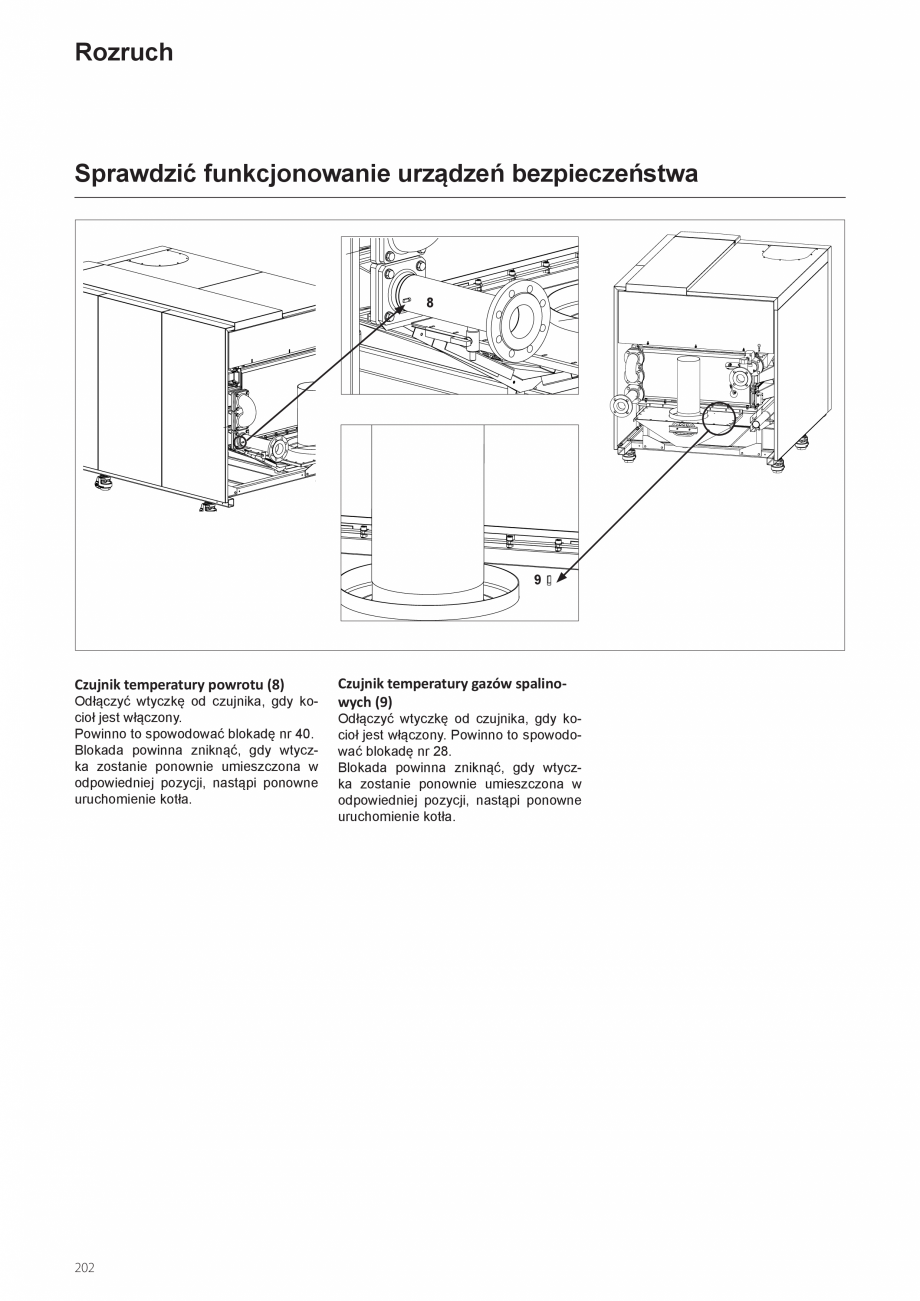 Rozruch

Sprawdzić funkcjonowanie urządzeń bezpieczeństwa

8

9

Czujnik temperatury powrotu (8)
Odłączyć wtyczkę od czujnika, gdy kocioł jest włączony.
Powinno to spowodować blokadę nr 40.
Blokada powinna zniknąć, gdy wtyczka zostanie ponownie umieszczona w odpowiedniej pozycji, nastąpi ponowne uruchomienie kotła.

Czujnik temperatury gazów spalinowych (9)
Odłączyć wtyczkę od czujnika, gdy kocioł jest włączony. Powinno to spowodować blokadę nr 28.
Blokada powinna zniknąć, gdy wtyczka zostanie ponownie umieszczona w odpowiedniej pozycji, nastąpi ponowne uruchomienie kotła.

202