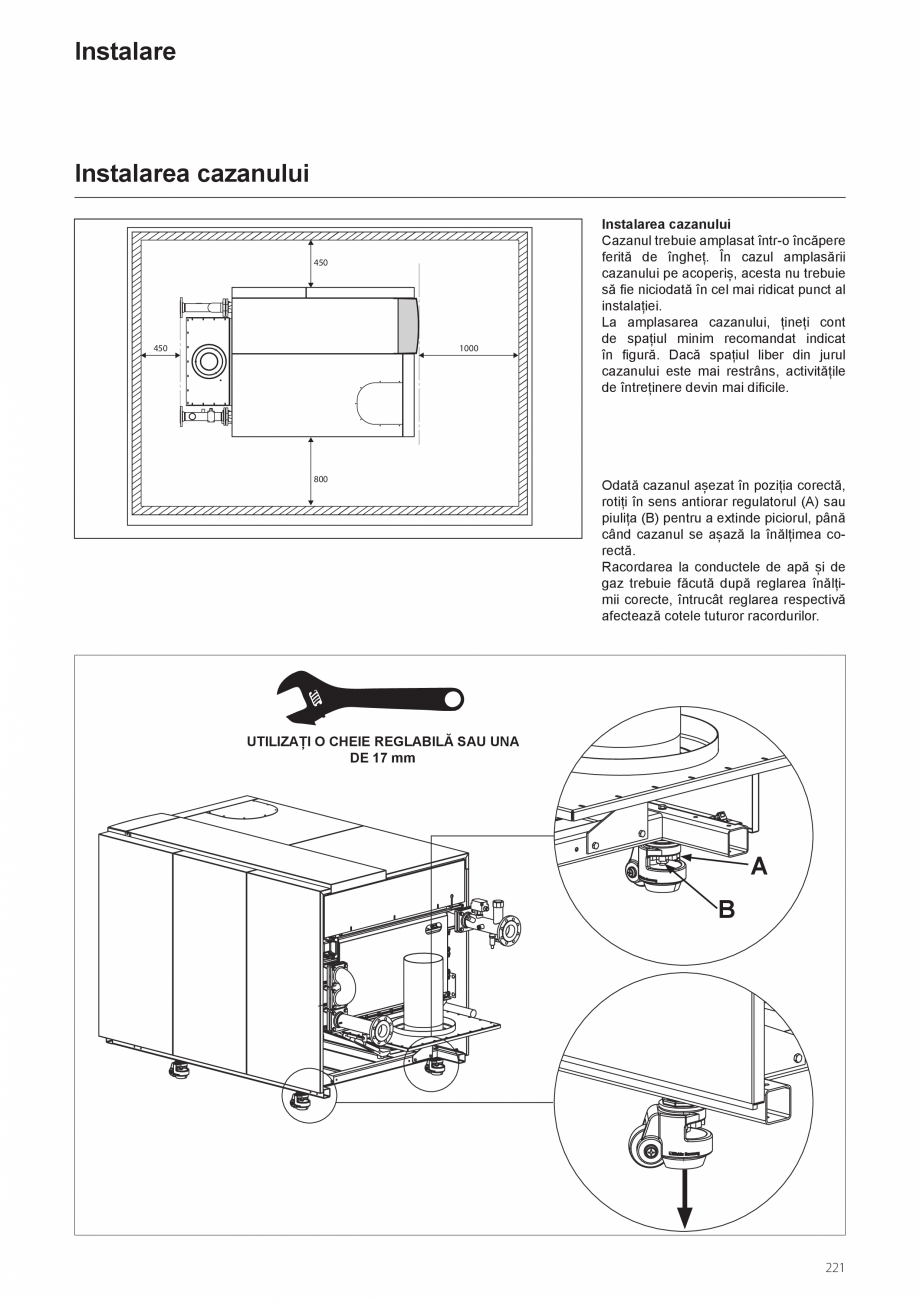 Instalare

Instalarea cazanului

450

450

1000

800

Instalarea cazanului
Cazanul trebuie amplasat într-o încăpere ferită de îngheț. În cazul amplasării cazanului pe acoperiș, acesta nu trebuie să fie niciodată în cel mai ridicat punct al instalației.
La amplasarea cazanului, țineți cont de spațiul minim recomandat indicat în figură. Dacă spațiul liber din jurul cazanului este mai restrâns, activitățile de întreținere devin mai dificile.

Odată cazanul așezat în poziția corectă, rotiți în sens antiorar regulatorul (A) sau piulița (B) pentru a extinde piciorul, până când cazanul se așază la înălțimea corectă.
Racordarea la conductele de apă și de gaz trebuie făcută după reglarea înălțimii corecte, întrucât reglarea respectivă afectează cotele tuturor racordurilor.

UTILIZAȚI O CHEIE REGLABILĂ SAU UNA DE 17 mm

A

B

221