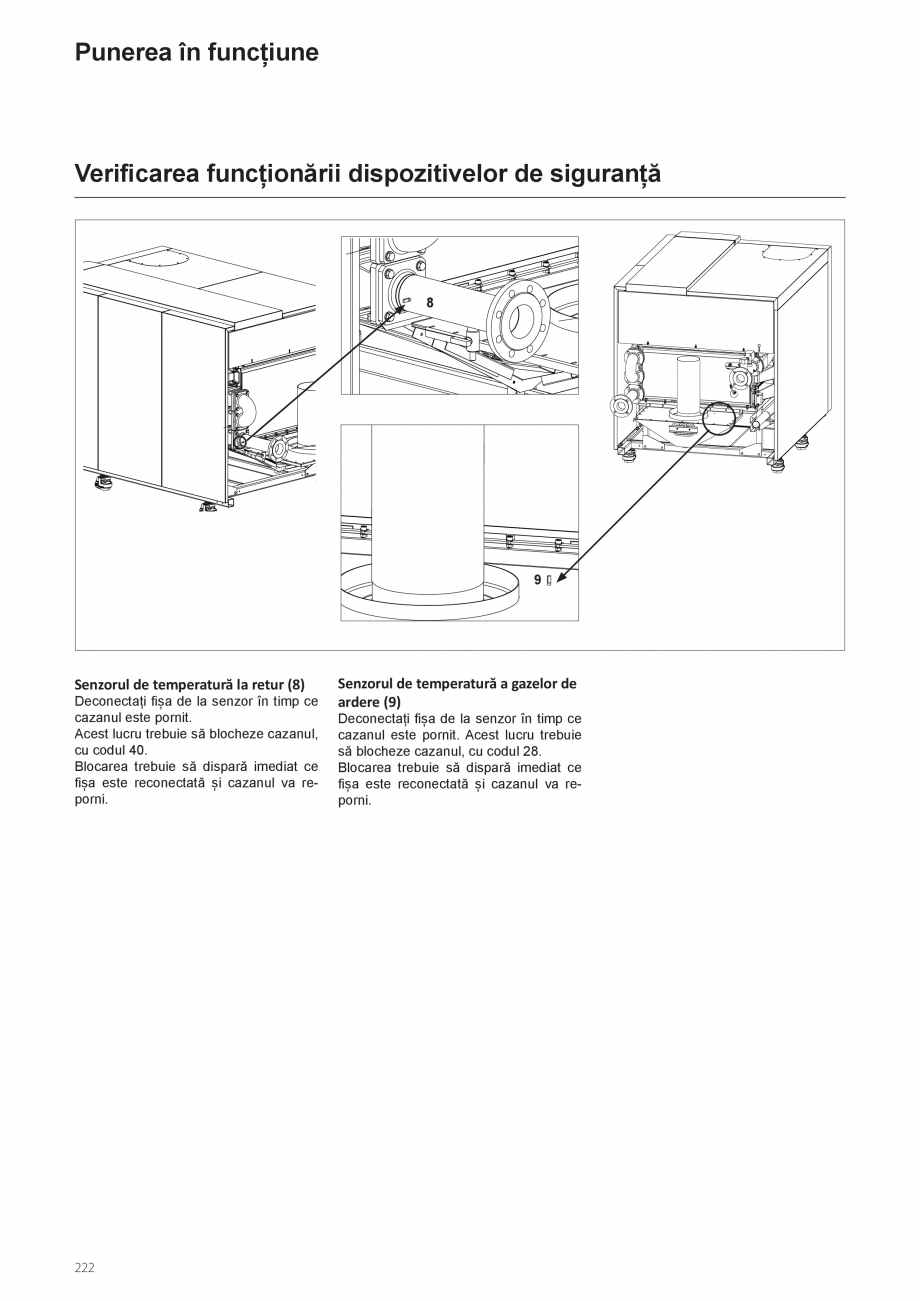 Punerea în funcțiune

Verificarea funcționării dispozitivelor de siguranță

8

9

Senzorul de temperatură la retur (8)
Deconectați fișa de la senzor în timp ce cazanul este pornit.
Acest lucru trebuie să blocheze cazanul, cu codul 40.
Blocarea trebuie să dispară imediat ce fișa este reconectată și cazanul va reporni.

Senzorul de temperatură a gazelor de ardere (9)
Deconectați fișa de la senzor în timp ce cazanul este pornit. Acest lucru trebuie să blocheze cazanul, cu codul 28.
Blocarea trebuie să dispară imediat ce fișa este reconectată și cazanul va reporni.

222