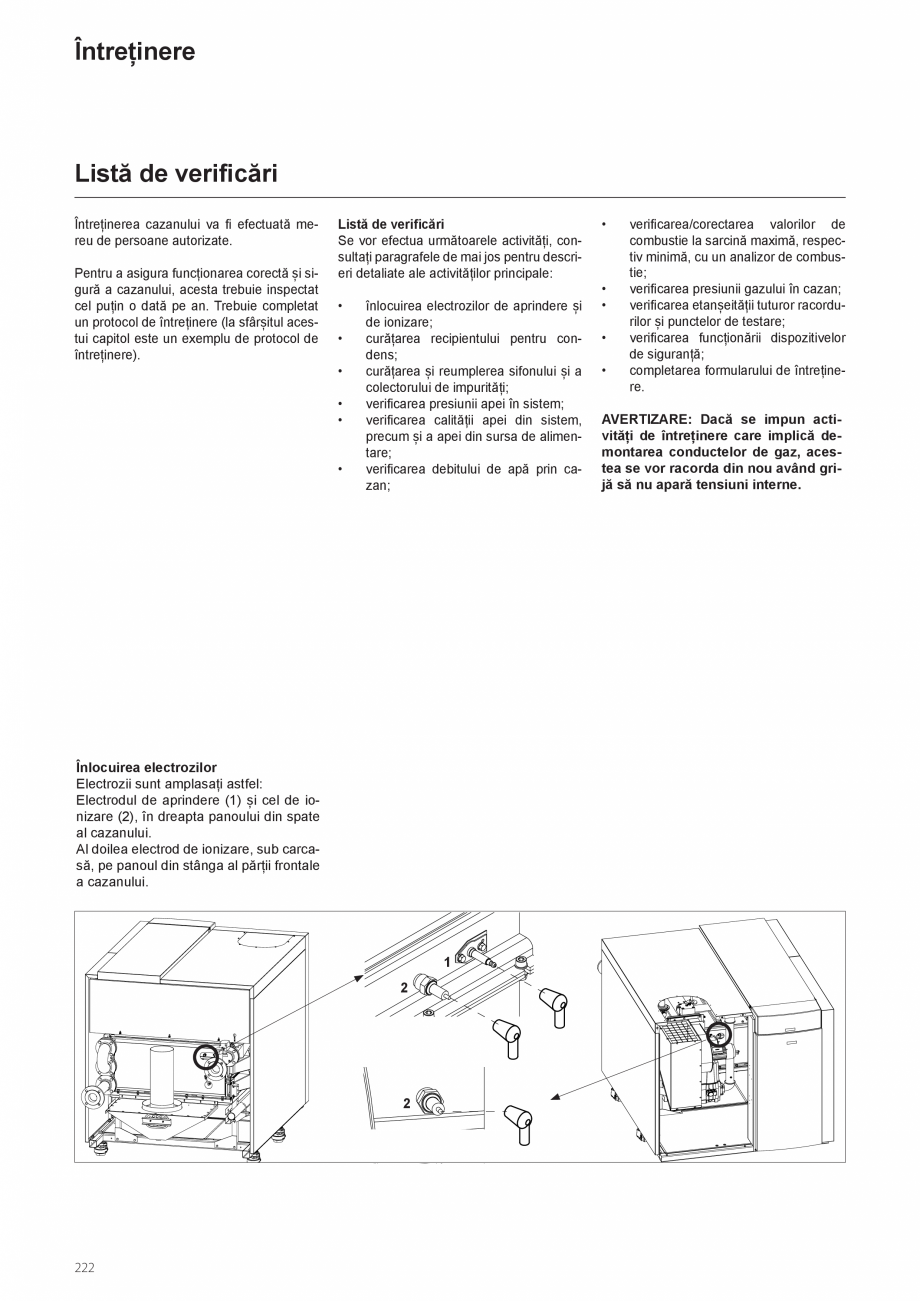 Întreținere

Listă de verificări

Întreținerea cazanului va fi efectuată mereu de persoane autorizate.

Pentru a asigura funcționarea corectă și sigură a cazanului, acesta trebuie inspectat cel puțin o dată pe an. Trebuie completat un protocol de întreținere (la sfârșitul acestui capitol este un exemplu de protocol de întreținere).

Listă de verificări
Se vor efectua următoarele activități, consultați paragrafele de mai jos pentru descrieri detaliate ale activităților principale:

• înlocuirea electrozilor de aprindere și de ionizare;
• curățarea recipientului pentru condens;
• curățarea și reumplerea sifonului și a colectorului de impurități;
• verificarea presiunii apei în sistem;
• verificarea calității apei din sistem, precum și a apei din sursa de alimentare;
• verificarea debitului de apă prin cazan;
• verificarea/corectarea valorilor de combustie la sarcină maximă, respectiv minimă, cu un analizor de combustie;
• verificarea presiunii gazului în cazan;
• verificarea etanșeității tuturor racordurilor și punctelor de testare;
• verificarea funcționării dispozitivelor de siguranță;
• completarea formularului de întreținere.

AVERTIZARE: Dacă se impun activități de întreținere care implică demontarea conductelor de gaz, acestea se vor racorda din nou având grijă să nu apară tensiuni interne.

Înlocuirea electrozilor
Electrozii sunt amplasați astfel:
Electrodul de aprindere (1) și cel de ionizare (2), în dreapta panoului din spate al cazanului.
Al doilea electrod de ionizare, sub carcasă, pe panoul din stânga al părții frontale a cazanului.

1
2
2

222