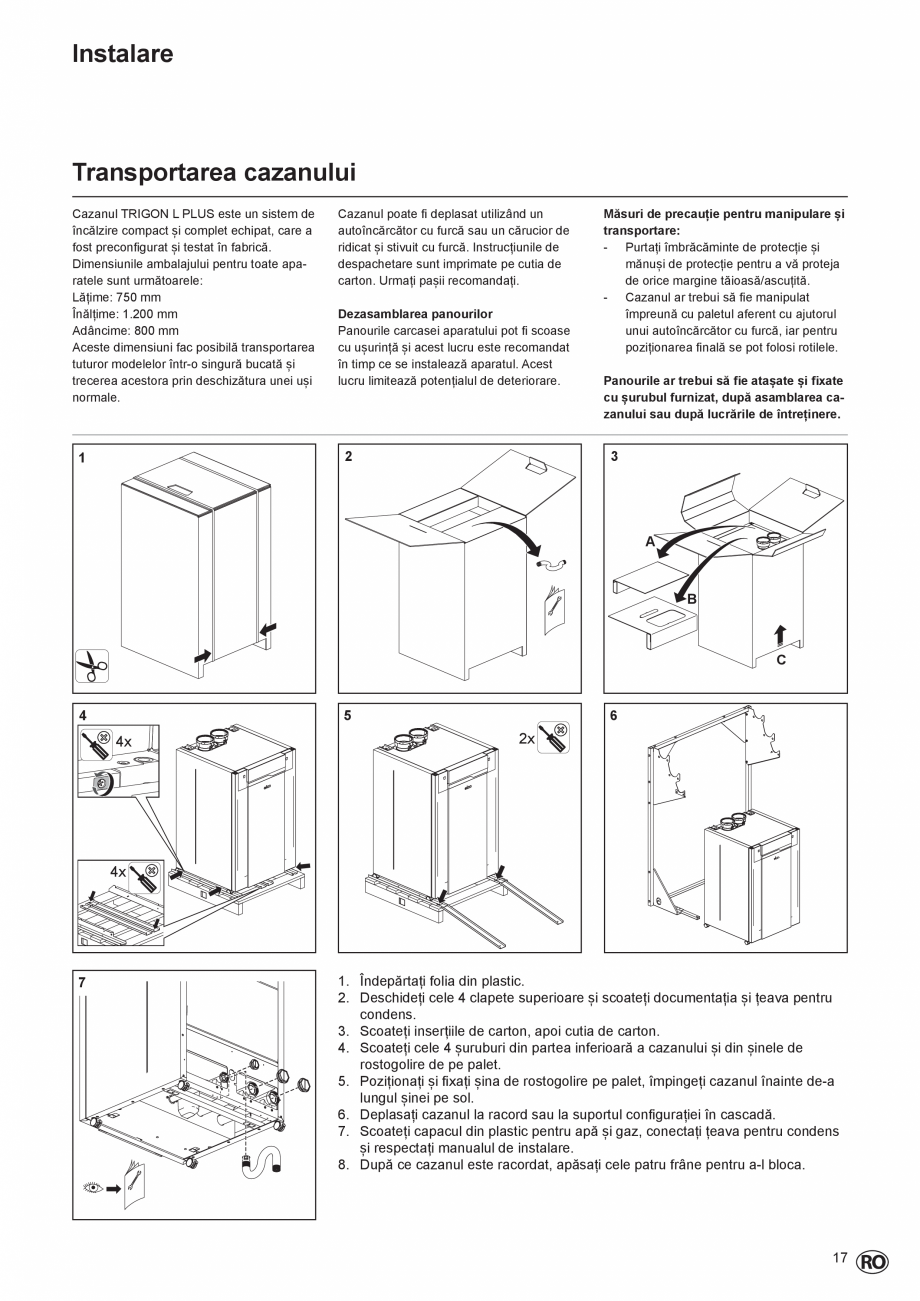 Instalare

Transportarea cazanului

Cazanul TRIGON L PLUS este un sistem de încălzire compact și complet echipat, care a fost preconfigurat și testat în fabrică.
Dimensiunile ambalajului pentru toate aparatele sunt următoarele:
Lățime: 750 mm
Înălțime: 1.200 mm
Adâncime: 800 mm
Aceste dimensiuni fac posibilă transportarea tuturor modelelor într-o singură bucată și trecerea acestora prin deschizătura unei uși normale.

Cazanul poate fi deplasat utilizând un autoîncărcător cu furcă sau un cărucior de ridicat și stivuit cu furcă. Instrucțiunile de despachetare sunt imprimate pe cutia de carton. Urmați pașii recomandați.

Dezasamblarea panourilor
Panourile carcasei aparatului pot fi scoase cu ușurință și acest lucru este recomandat în timp ce se instalează aparatul. Acest lucru limitează potențialul de deteriorare.

Măsuri de precauție pentru manipulare și transportare:
- Purtați îmbrăcăminte de protecție și mănuși de protecție pentru a vă proteja de orice margine tăioasă/ascuțită.
- Cazanul ar trebui să fie manipulat împreună cu paletul aferent cu ajutorul unui autoîncărcător cu furcă, iar pentru poziționarea finală se pot folosi rotilele.

Panourile ar trebui să fie atașate și fixate cu șurubul furnizat, după asamblarea cazanului sau după lucrările de întreținere.

1

2

3
A
B
C

4
4x
4x

5
2x

6

7

1. Îndepărtați folia din plastic.
2. Deschideți cele 4 clapete superioare și scoateți documentația și țeava pentru condens.
3. Scoateți inserțiile de carton, apoi cutia de carton.
4. Scoateți cele 4 șuruburi din partea inferioară a cazanului și din șinele de rostogolire de pe palet.
5. Poziționați și fixați șina de rostogolire pe palet, împingeți cazanul înainte de-a lungul șinei pe sol.
6. Deplasați cazanul la racord sau la suportul configurației în cascadă.
7. Scoateți capacul din plastic pentru apă și gaz, conectați țeava pentru condens și respectați manualul de instalare.
8. După ce cazanul este racordat, apăsați cele patru frâne pentru a-l bloca.

17 RO