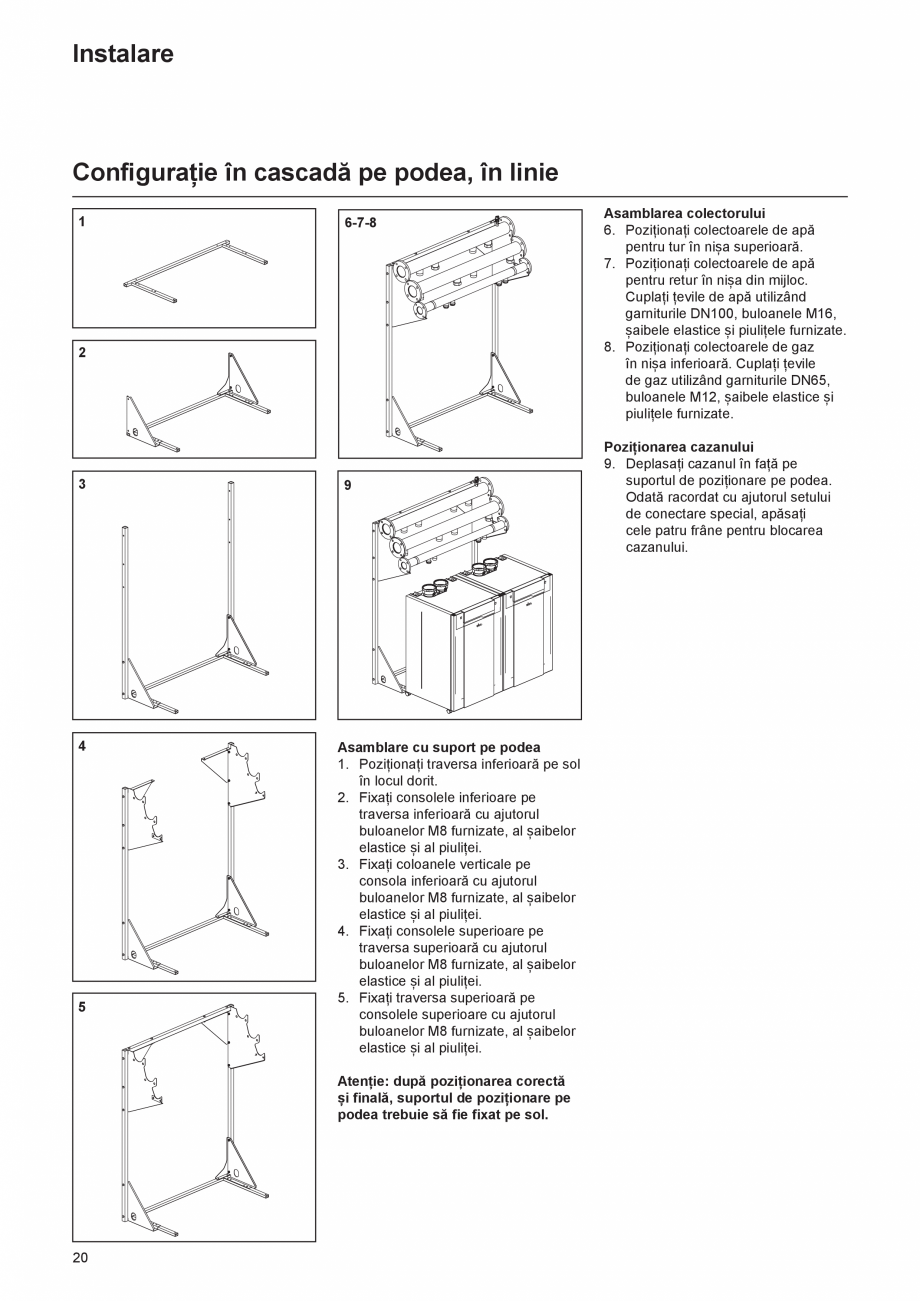 Instalare

Configurație în cascadă pe podea, în linie

1

2

3

4

5

6-7-8

9

Asamblare cu suport pe podea
1. Poziționați traversa inferioară pe sol în locul dorit.
2. Fixați consolele inferioare pe traversa inferioară cu ajutorul buloanelor M8 furnizate, al șaibelor elastice și al piuliței.
3. Fixați coloanele verticale pe consola inferioară cu ajutorul buloanelor M8 furnizate, al șaibelor elastice și al piuliței.
4. Fixați consolele superioare pe traversa superioară cu ajutorul buloanelor M8 furnizate, al șaibelor elastice și al piuliței.
5. Fixați traversa superioară pe consolele superioare cu ajutorul buloanelor M8 furnizate, al șaibelor elastice și al piuliței.

Atenție: după poziționarea corectă și finală, suportul de poziționare pe podea trebuie să fie fixat pe sol.

Asamblarea colectorului
6. Poziționați colectoarele de apă pentru tur în nișa superioară.
7. Poziționați colectoarele de apă pentru retur în nișa din mijloc. Cuplați țevile de apă utilizând garniturile DN100, buloanele M16, șaibele elastice și piulițele furnizate.
8. Poziționați colectoarele de gaz în nișa inferioară. Cuplați țevile de gaz utilizând garniturile DN65, buloanele M12, șaibele elastice și piulițele furnizate.

Poziționarea cazanului
9. Deplasați cazanul în față pe suportul de poziționare pe podea. Odată racordat cu ajutorul setului de conectare special, apăsați cele patru frâne pentru blocarea cazanului.

20