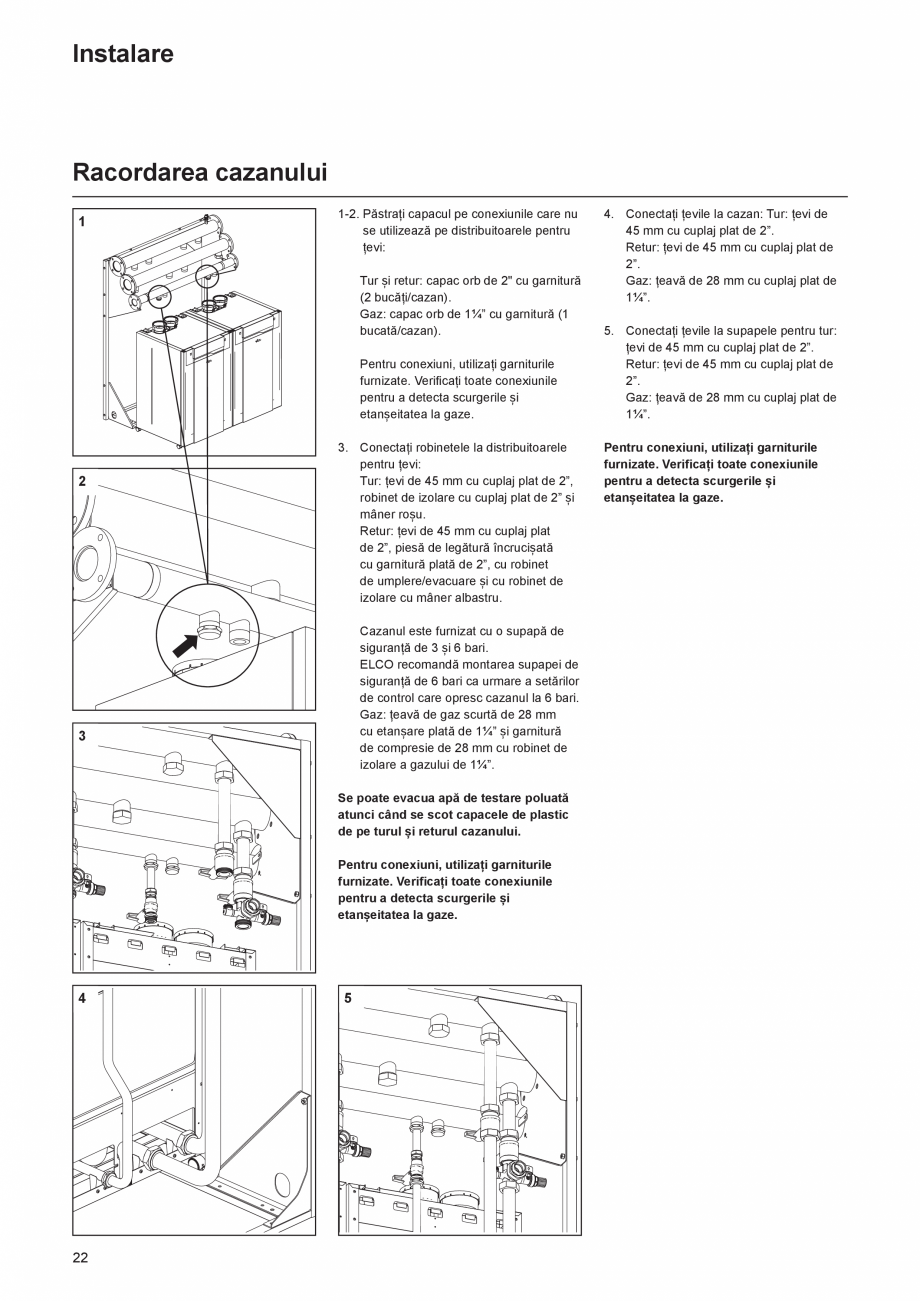 Instalare

Racordarea cazanului

1

2

3

4

5

1-2. Păstrați capacul pe conexiunile care nu se utilizează pe distribuitoarele pentru țevi:

Tur și retur: capac orb de 2" cu garnitură (2 bucăți/cazan).
Gaz: capac orb de 1¼" cu garnitură (1 bucată/cazan).

Pentru conexiuni, utilizați garniturile furnizate. Verificați toate conexiunile pentru a detecta scurgerile și etanșeitatea la gaze.

3. Conectați robinetele la distribuitoarele pentru țevi:
Tur: țevi de 45 mm cu cuplaj plat de 2", robinet de izolare cu cuplaj plat de 2" și mâner roșu.
Retur: țevi de 45 mm cu cuplaj plat de 2", piesă de legătură încrucișată cu garnitură plată de 2", cu robinet de umplere/evacuare și cu robinet de izolare cu mâner albastru.

Cazanul este furnizat cu o supapă de siguranță de 3 și 6 bari.
ELCO recomandă montarea supapei de siguranță de 6 bari ca urmare a setărilor de control care opresc cazanul la 6 bari.
Gaz: țeavă de gaz scurtă de 28 mm cu etanșare plată de 1¼" și garnitură de compresie de 28 mm cu robinet de izolare a gazului de 1¼".

Se poate evacua apă de testare poluată atunci când se scot capacele de plastic de pe turul și returul cazanului.

Pentru conexiuni, utilizați garniturile furnizate. Verificați toate conexiunile pentru a detecta scurgerile și etanșeitatea la gaze.

4. Conectați țevile la cazan: Tur: țevi de 45 mm cu cuplaj plat de 2".
Retur: țevi de 45 mm cu cuplaj plat de 2".
Gaz: țeavă de 28 mm cu cuplaj plat de 1¼".

5. Conectați țevile la supapele pentru tur: țevi de 45 mm cu cuplaj plat de 2".
Retur: țevi de 45 mm cu cuplaj plat de 2".
Gaz: țeavă de 28 mm cu cuplaj plat de 1¼".

Pentru conexiuni, utilizați garniturile furnizate. Verificați toate conexiunile pentru a detecta scurgerile și etanșeitatea la gaze.

22