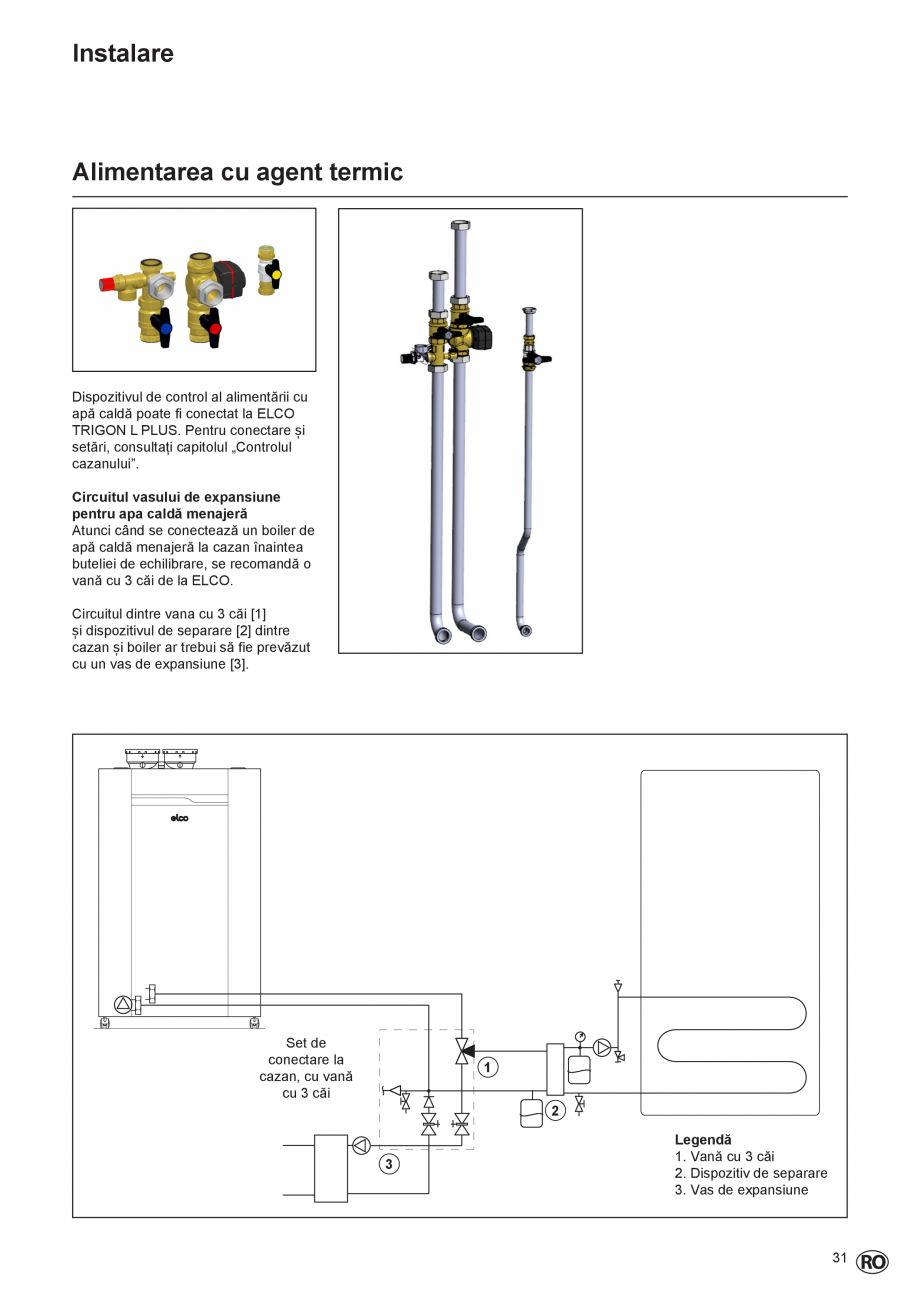 Instalare

Alimentarea cu agent termic

Dispozitivul de control al alimentării cu apă caldă poate fi conectat la ELCO TRIGON L PLUS. Pentru conectare și setări, consultați capitolul „Controlul cazanului".

Circuitul vasului de expansiune pentru apa caldă menajeră
Atunci când se conectează un boiler de apă caldă menajeră la cazan înaintea buteliei de echilibrare, se recomandă o vană cu 3 căi de la ELCO.

Circuitul dintre vana cu 3 căi [1] și dispozitivul de separare [2] dintre cazan și boiler ar trebui să fie prevăzut cu un vas de expansiune [3].

elco

Set de conectare la cazan, cu vană cu 3 căi

1
2
3

Legendă
1. Vană cu 3 căi
2. Dispozitiv de separare
3. Vas de expansiune

31 RO