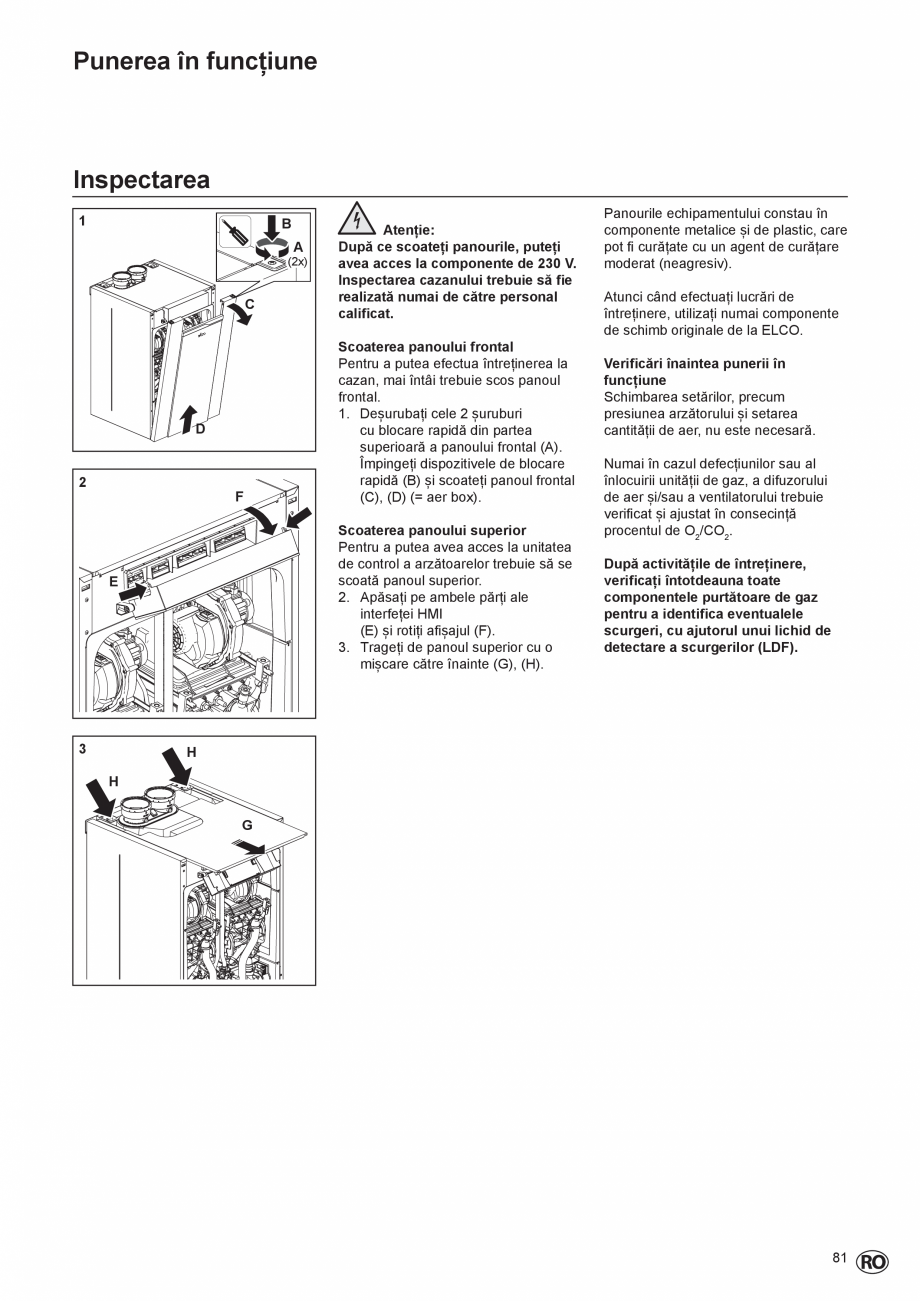 Punerea în funcțiune

Inspectarea

1

B

A

(2x)

C

D

2

F

E

3

H

H

G

Atenție:
După ce scoateți panourile, puteți avea acces la componente de 230 V. Inspectarea cazanului trebuie să fie realizată numai de către personal calificat.

Scoaterea panoului frontal
Pentru a putea efectua întreținerea la cazan, mai întâi trebuie scos panoul frontal.
1. Deșurubați cele 2 șuruburi cu blocare rapidă din partea superioară a panoului frontal (A). Împingeți dispozitivele de blocare rapidă (B) și scoateți panoul frontal (C), (D) (= aer box).

Scoaterea panoului superior
Pentru a putea avea acces la unitatea de control a arzătoarelor trebuie să se scoată panoul superior.
2. Apăsați pe ambele părți ale interfeței HMI (E) și rotiți afișajul (F).
3. Trageți de panoul superior cu o mișcare către înainte (G), (H).

Panourile echipamentului constau în componente metalice și de plastic, care pot fi curățate cu un agent de curățare moderat (neagresiv).

Atunci când efectuați lucrări de întreținere, utilizați numai componente de schimb originale de la ELCO.

Verificări înaintea punerii în funcțiune
Schimbarea setărilor, precum presiunea arzătorului și setarea cantității de aer, nu este necesară.

Numai în cazul defecțiunilor sau al înlocuirii unității de gaz, a difuzorului de aer și/sau a ventilatorului trebuie verificat și ajustat în consecință procentul de $O_2/CO_2$.

După activitățile de întreținere, verificați întotdeauna toate componentele purtătoare de gaz pentru a identifica eventualele scurgeri, cu ajutorul unui lichid de detectare a scurgerilor (LDF).

81 RO