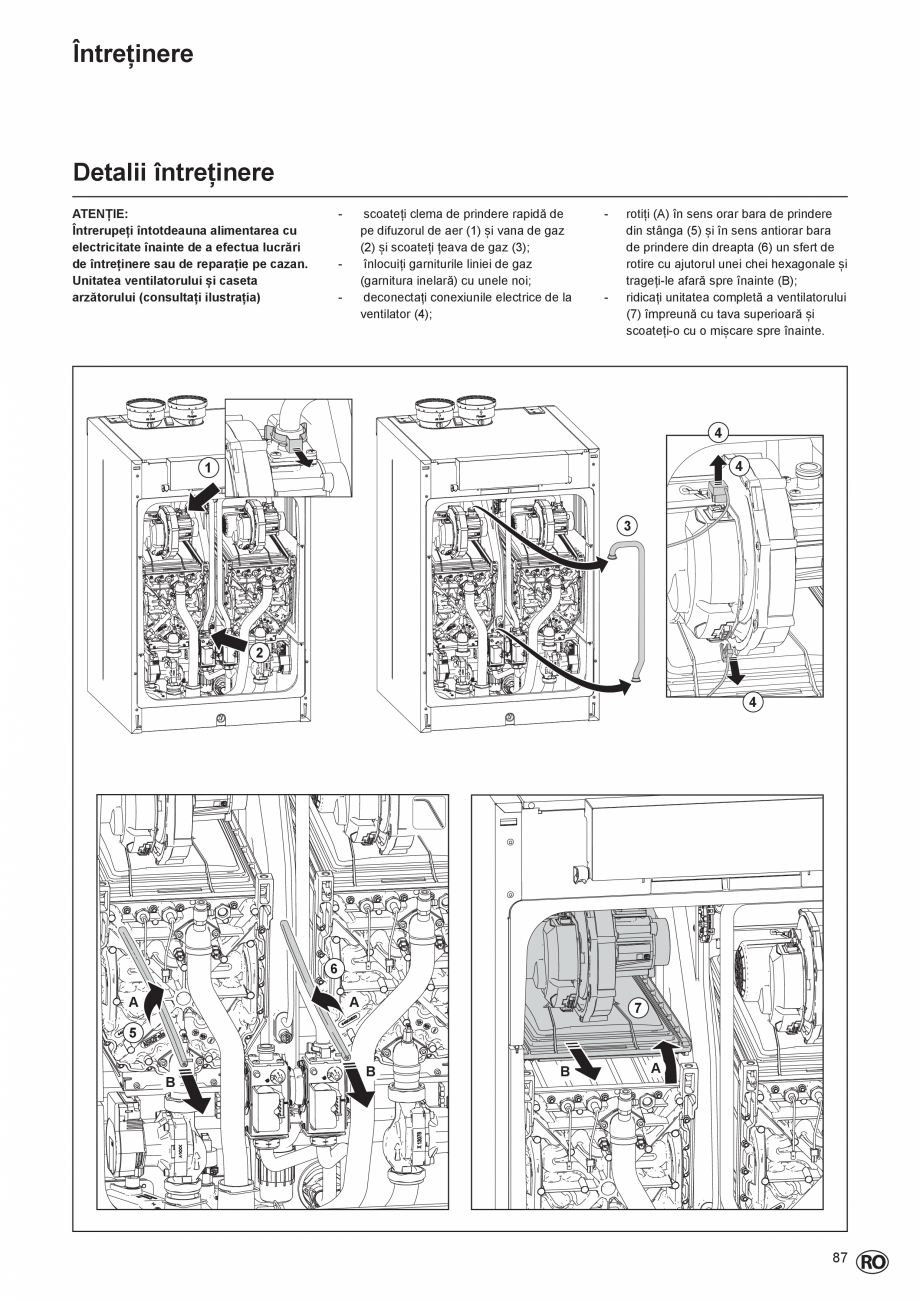 Întreținere

Detalii întreținere

ATENȚIE:
Întrerupeți întotdeauna alimentarea cu electricitate înainte de a efectua lucrări de întreținere sau de reparație pe cazan.
Unitatea ventilatorului și caseta arzătorului (consultați ilustrația)

- scoateți clema de prindere rapidă de pe difuzorul de aer (1) și vana de gaz (2) și scoateți țeava de gaz (3);
- înlocuiți garniturile liniei de gaz (garnitura inelară) cu unele noi;
- deconectați conexiunile electrice de la ventilator (4);

- rotiți (A) în sens orar bara de prindere din stânga (5) și în sens antiorar bara de prindere din dreapta (6) un sfert de rotire cu ajutorul unei chei hexagonale și trageți-le afară spre înainte (B);
- ridicați unitatea completă a ventilatorului (7) împreună cu tava superioară și scoateți-o cu o mișcare spre înainte.

1
2
3
4
4
4
6
A
A
5
B
B
7
B
A

87 RO