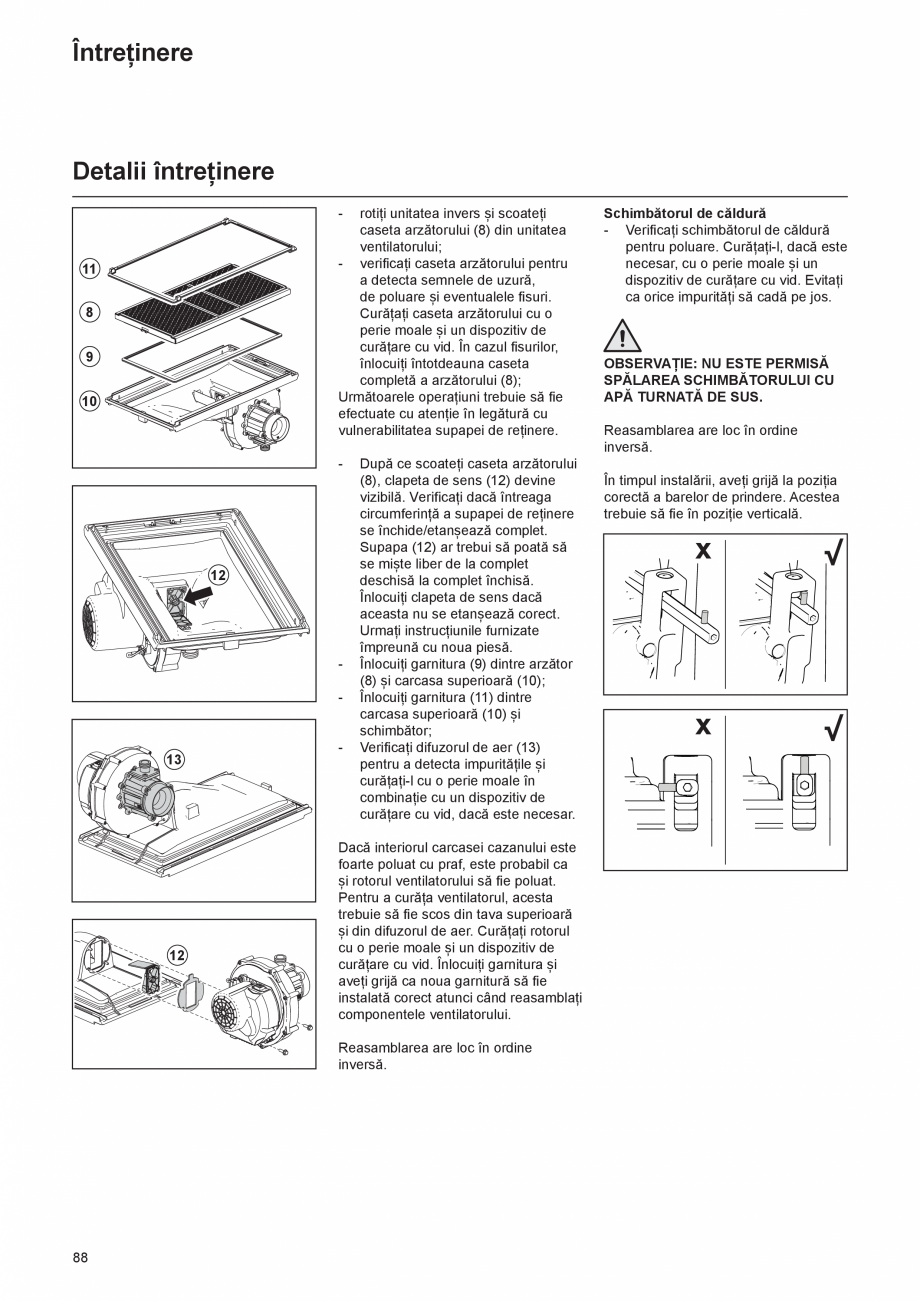 Întreținere

Detalii întreținere

11
8
9
10

12

13

12

- rotiți unitatea invers și scoateți caseta arzătorului (8) din unitatea ventilatorului;
- verificați caseta arzătorului pentru a detecta semnele de uzură, de poluare și eventualele fisuri. Curățați caseta arzătorului cu o perie moale și un dispozitiv de curățare cu vid. În cazul fisurilor, înlocuiți întotdeauna caseta completă a arzătorului (8);

Următoarele operațiuni trebuie să fie efectuate cu atenție în legătură cu vulnerabilitatea supapei de reținere.

- După ce scoateți caseta arzătorului (8), clapeta de sens (12) devine vizibilă. Verificați dacă întreaga circumferință a supapei de reținere se închide/etanșează complet. Supapa (12) ar trebui să poată să se miște liber de la complet deschisă la complet închisă. Înlocuiți clapeta de sens dacă aceasta nu se etanșează corect. Urmați instrucțiunile furnizate împreună cu noua piesă.
- Înlocuiți garnitura (9) dintre arzător (8) și carcasa superioară (10);
- Înlocuiți garnitura (11) dintre carcasa superioară (10) și schimbător;
- Verificați difuzorul de aer (13) pentru a detecta impuritățile și curățați-l cu o perie moale în combinație cu un dispozitiv de curățare cu vid, dacă este necesar.

Dacă interiorul carcasei cazanului este foarte poluat cu praf, este probabil ca și rotorul ventilatorului să fie poluat. Pentru a curăța ventilatorul, acesta trebuie să fie scos din tava superioară și din difuzorul de aer. Curățați rotorul cu o perie moale și un dispozitiv de curățare cu vid. Înlocuiți garnitura și aveți grijă ca noua garnitură să fie instalată corect atunci când reasamblați componentele ventilatorului.

Reasamblarea are loc în ordine inversă.

Schimbătorul de căldură
- Verificați schimbătorul de căldură pentru poluare. Curățați-l, dacă este necesar, cu o perie moale și un dispozitiv de curățare cu vid. Evitați ca orice impurități să cadă pe jos.

OBSERVAȚIE: NU ESTE PERMISĂ SPĂLAREA SCHIMBĂTORULUI CU APĂ TURNATĂ DE SUS.

Reasamblarea are loc în ordine inversă.

În timpul instalării, aveți grijă la poziția corectă a barelor de prindere. Acestea trebuie să fie în poziție verticală.

X
√
X
√

88