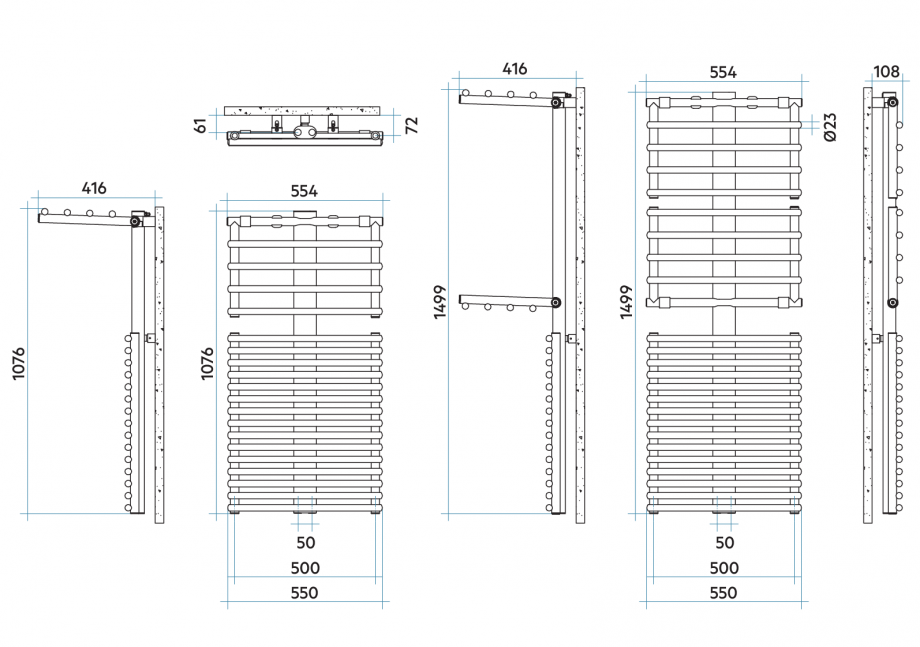 416
1076
61
72
554
1076
50
500
550
416
1499
554
Ø23
1499
50
500
550
108