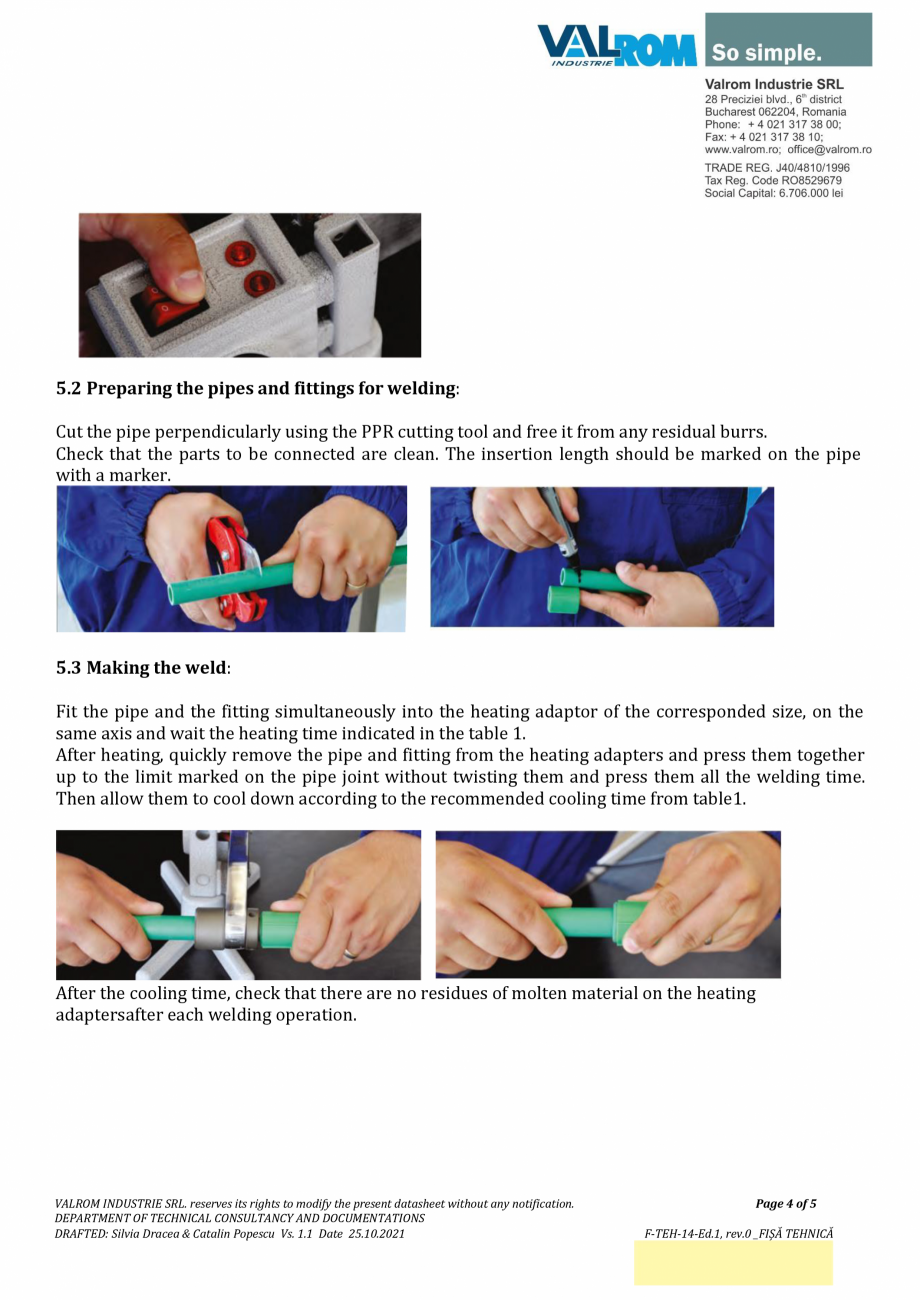 VALROM INDUSTRIE

So simple.

Valrom Industrie SRL
28 Preciziei blvd., 6$^{th}$ district
Bucharest 062204, Romania
Phone: + 4 021 317 38 00;
Fax: + 4 021 317 38 10;
www.valrom.ro; office@valrom.ro
TRADE REG. J40/4810/1996
Tax Reg. Code RO8529679
Social Capital: 6.706.000 lei

5.2 Preparing the pipes and fittings for welding:

Cut the pipe perpendicularly using the PPR cutting tool and free it from any residual burrs.
Check that the parts to be connected are clean. The insertion length should be marked on the pipe with a marker.

5.3 Making the weld:

Fit the pipe and the fitting simultaneously into the heating adaptor of the corresponded size, on the same axis and wait the heating time indicated in the table 1.
After heating, quickly remove the pipe and fitting from the heating adapters and press them together up to the limit marked on the pipe joint without twisting them and press them all the welding time. Then allow them to cool down according to the recommended cooling time from table1.

After the cooling time, check that there are no residues of molten material on the heating adaptersafter each welding operation.

VALROM INDUSTRIE SRL. reserves its rights to modify the present datasheet without any notification.
DEPARTMENT OF TECHNICAL CONSULTANCY AND DOCUMENTATIONS
DRAFTED: Silvia Dracea & Catalin Popescu Vs. 1.1 Date 25.10.2021

Page 4 of 5

F-TEH-14-Ed.1, rev.0 _FIŞĂ TEHNICĂ