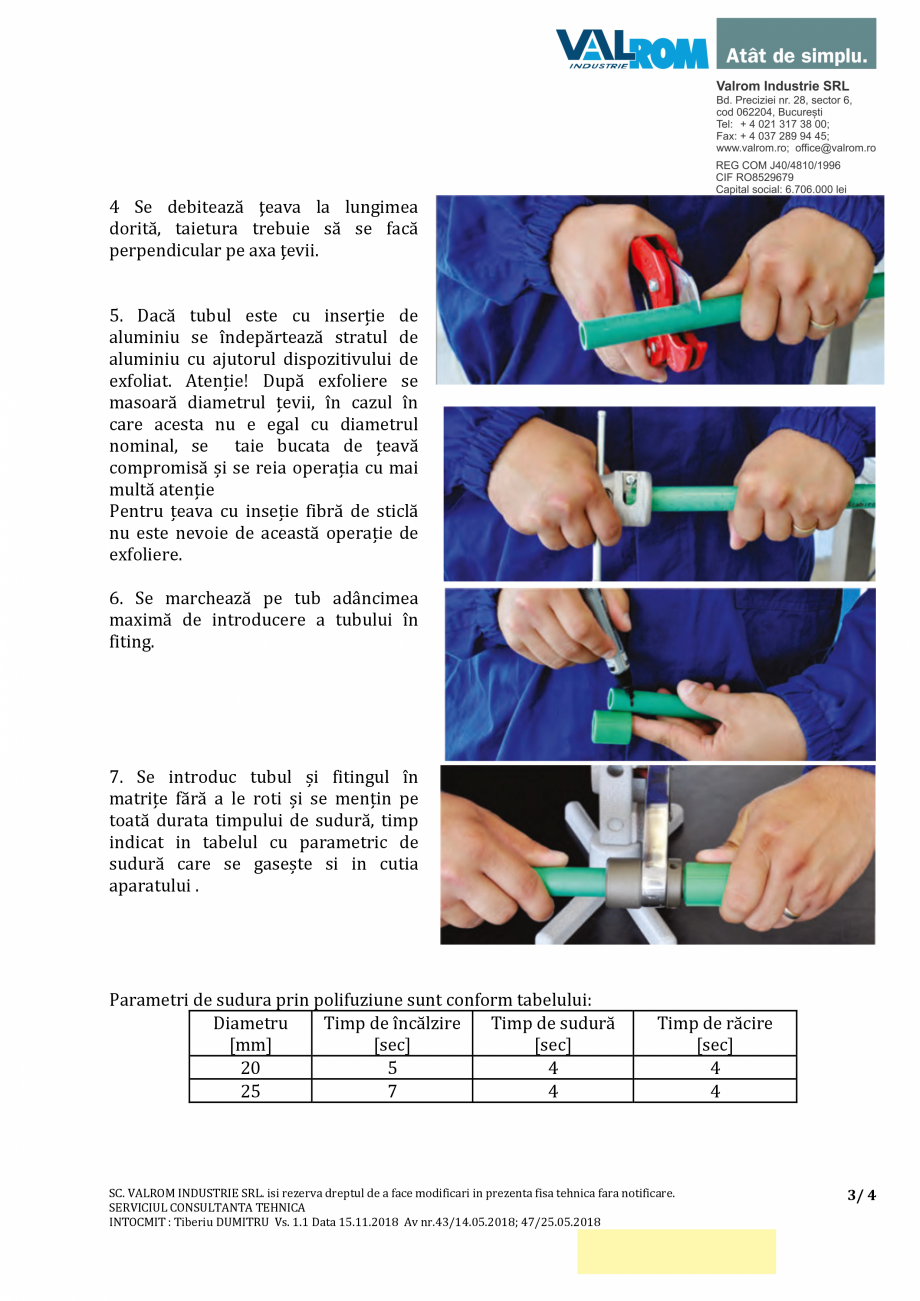 VALROM INDUSTRIE

Atât de simplu.

Valrom Industrie SRL
Bd. Preciziei nr. 28, sector 6,
cod 062204, București
Tel: + 4 021 317 38 00;
Fax: + 4 037 289 94 45;
www.valrom.ro; office@valrom.ro

REG COM J40/4810/1996
CIF RO8529679
Capital social: 6.706.000 lei

4 Se debitează țeava la lungimea dorită, taietura trebuie să se facă perpendicular pe axa țevii.

5. Dacă tubul este cu inserție de aluminiu se îndepărtează stratul de aluminiu cu ajutorul dispozitivului de exfoliat. Atenție! După exfoliere se masoară diametrul țevii, în cazul în care acesta nu e egal cu diametrul nominal, se taie bucata de țeavă compromisă și se reia operația cu mai multă atenție
Pentru țeava cu inseție fibră de sticlă nu este nevoie de această operație de exfoliere.

6. Se marchează pe tub adâncimea maximă de introducere a tubului în fiting.

7. Se introduc tubul și fitingul în matrițe fără a le roti și se mențin pe toată durata timpului de sudură, timp indicat in tabelul cu parametric de sudură care se gasește si in cutia aparatului .

Parametri de sudura prin polifuziune sunt conform tabelului:

| Diametru [mm] | Timp de încălzire [sec] | Timp de sudură [sec] | Timp de răcire [sec] |
|---|---|---|---|
| 20 | 5 | 4 | 4 |
| 25 | 7 | 4 | 4 |

SC. VALROM INDUSTRIE SRL. isi rezerva dreptul de a face modificari in prezenta fisa tehnica fara notificare.
SERVICIUL CONSULTANTA TEHNICA
INTOCMIT : Tiberiu DUMITRU Vs. 1.1 Data 15.11.2018 Av nr.43/14.05.2018; 47/25.05.2018

3/ 4