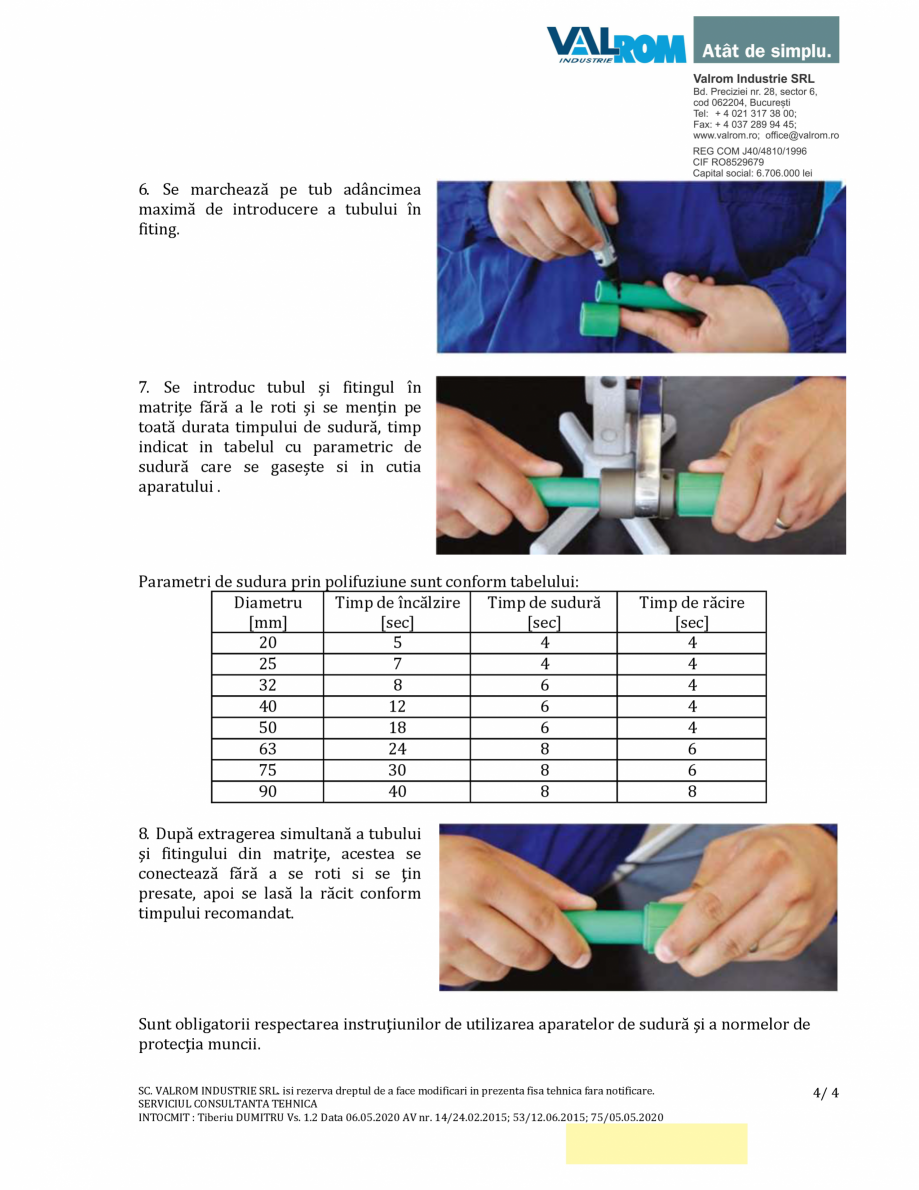 VALROM INDUSTRIE Atât de simplu.

Valrom Industrie SRL
Bd. Preciziei nr. 28, sector 6,
cod 062204, București
Tel: + 4 021 317 38 00;
Fax: + 4 037 289 94 45;
www.valrom.ro; office@valrom.ro
REG COM J40/4810/1996
CIF RO8529679
Capital social: 6.706.000 lei

6. Se marchează pe tub adâncimea maximă de introducere a tubului în fiting.

7. Se introduc tubul şi fitingul în matriţe fără a le roti şi se menţin pe toată durata timpului de sudură, timp indicat in tabelul cu parametric de sudură care se gaseşte si in cutia aparatului .

Parametri de sudura prin polifuziune sunt conform tabelului:

| Diametru [mm] | Timp de încălzire [sec] | Timp de sudură [sec] | Timp de răcire [sec] |
|---|---|---|---|
| 20 | 5 | 4 | 4 |
| 25 | 7 | 4 | 4 |
| 32 | 8 | 6 | 4 |
| 40 | 12 | 6 | 4 |
| 50 | 18 | 6 | 4 |
| 63 | 24 | 8 | 6 |
| 75 | 30 | 8 | 6 |
| 90 | 40 | 8 | 8 |

8. După extragerea simultană a tubului şi fitingului din matriţe, acestea se conectează fără a se roti si se ţin presate, apoi se lasă la răcit conform timpului recomandat.

Sunt obligatorii respectarea instruţiunilor de utilizarea aparatelor de sudură şi a normelor de protecţia muncii.

SC. VALROM INDUSTRIE SRL. isi rezerva dreptul de a face modificari in prezenta fisa tehnica fara notificare.
SERVICIUL CONSULTANTA TEHNICA
INTOCMIT : Tiberiu DUMITRU Vs. 1.2 Data 06.05.2020 AV nr. 14/24.02.2015; 53/12.06.2015; 75/05.05.2020

4/ 4