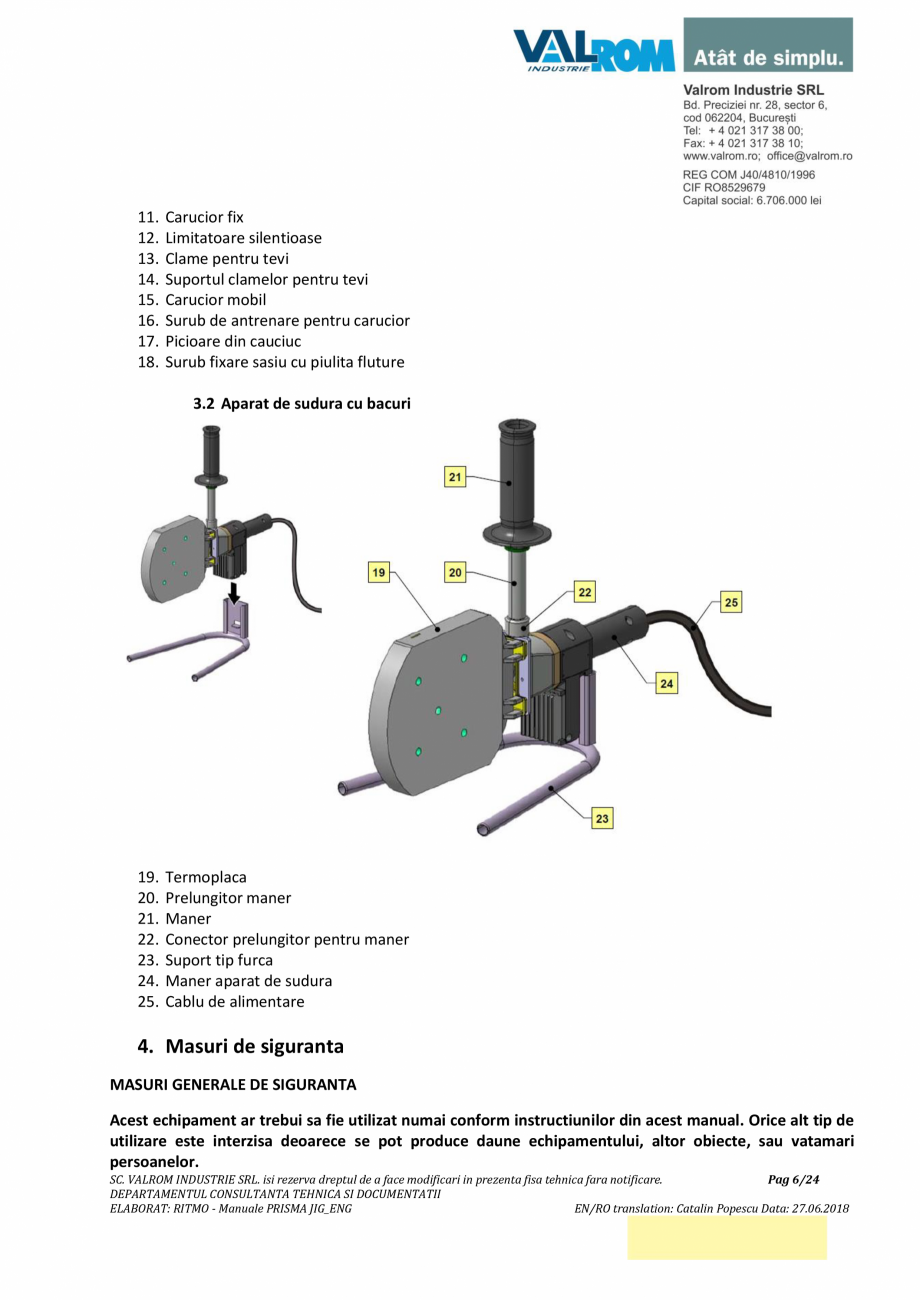 VALROM INDUSTRIE Atât de simplu.

Valrom Industrie SRL
Bd. Preciziei nr. 28, sector 6, cod 062204, București
Tel: + 4 021 317 38 00;
Fax: + 4 021 317 38 10;
www.valrom.ro; office@valrom.ro
REG COM J40/4810/1996
CIF RO8529679
Capital social: 6.706.000 lei

11. Carucior fix
12. Limitatoare silentioase
13. Clame pentru tevi
14. Suportul clamelor pentru tevi
15. Carucior mobil
16. Surub de antrenare pentru carucior
17. Picioare din cauciuc
18. Surub fixare sasiu cu piulita fluture

3.2 Aparat de sudura cu bacuri

21
19
20
22
25
24
23

19. Termoplaca
20. Prelungitor maner
21. Maner
22. Conector prelungitor pentru maner
23. Suport tip furca
24. Maner aparat de sudura
25. Cablu de alimentare

4. Masuri de siguranta

MASURI GENERALE DE SIGURANTA

Acest echipament ar trebui sa fie utilizat numai conform instructiunilor din acest manual. Orice alt tip de utilizare este interzisa deoarece se pot produce daune echipamentului, altor obiecte, sau vatamari persoanelor.

SC. VALROM INDUSTRIE SRL. isi rezerva dreptul de a face modificari in prezenta fisa tehnica fara notificare. Pag 6/24
DEPARTAMENTUL CONSULTANTA TEHNICA SI DOCUMENTATII
ELABORAT: RITMO - Manuale PRISMA JIG_ENG EN/RO translation: Catalin Popescu Data: 27.06.2018