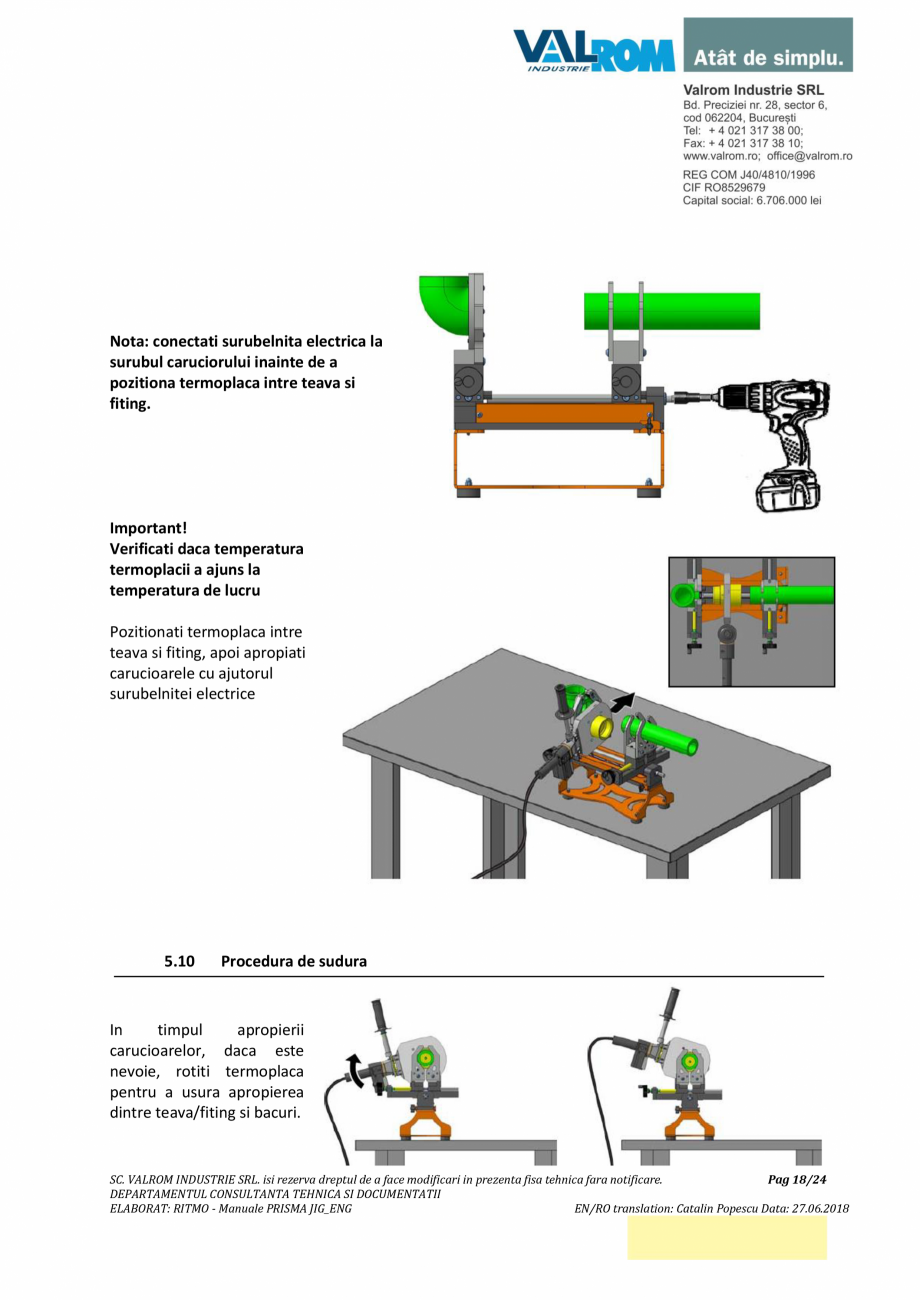 VALROM INDUSTRIE Atât de simplu.

Valrom Industrie SRL
Bd. Preciziei nr. 28, sector 6,
cod 062204, București
Tel: + 4 021 317 38 00;
Fax: + 4 021 317 38 10;
www.valrom.ro; office@valrom.ro
REG COM J40/4810/1996
CIF RO8529679
Capital social: 6.706.000 lei

Nota: conectati surubelnita electrica la surubul caruciorului inainte de a pozitiona termoplaca intre teava si fiting.

Important!
Verificati daca temperatura termoplacii a ajuns la temperatura de lucru

Pozitionati termoplaca intre teava si fiting, apoi apropiati carucioarele cu ajutorul surubelnitei electrice

5.10 Procedura de sudura

In timpul apropierii carucioarelor, daca este nevoie, rotiti termoplaca pentru a usura apropierea dintre teava/fiting si bacuri.

SC. VALROM INDUSTRIE SRL. isi rezerva dreptul de a face modificari in prezenta fisa tehnica fara notificare. Pag 18/24
DEPARTAMENTUL CONSULTANTA TEHNICA SI DOCUMENTATII
ELABORAT: RITMO - Manuale PRISMA JIG_ENG EN/RO translation: Catalin Popescu Data: 27.06.2018