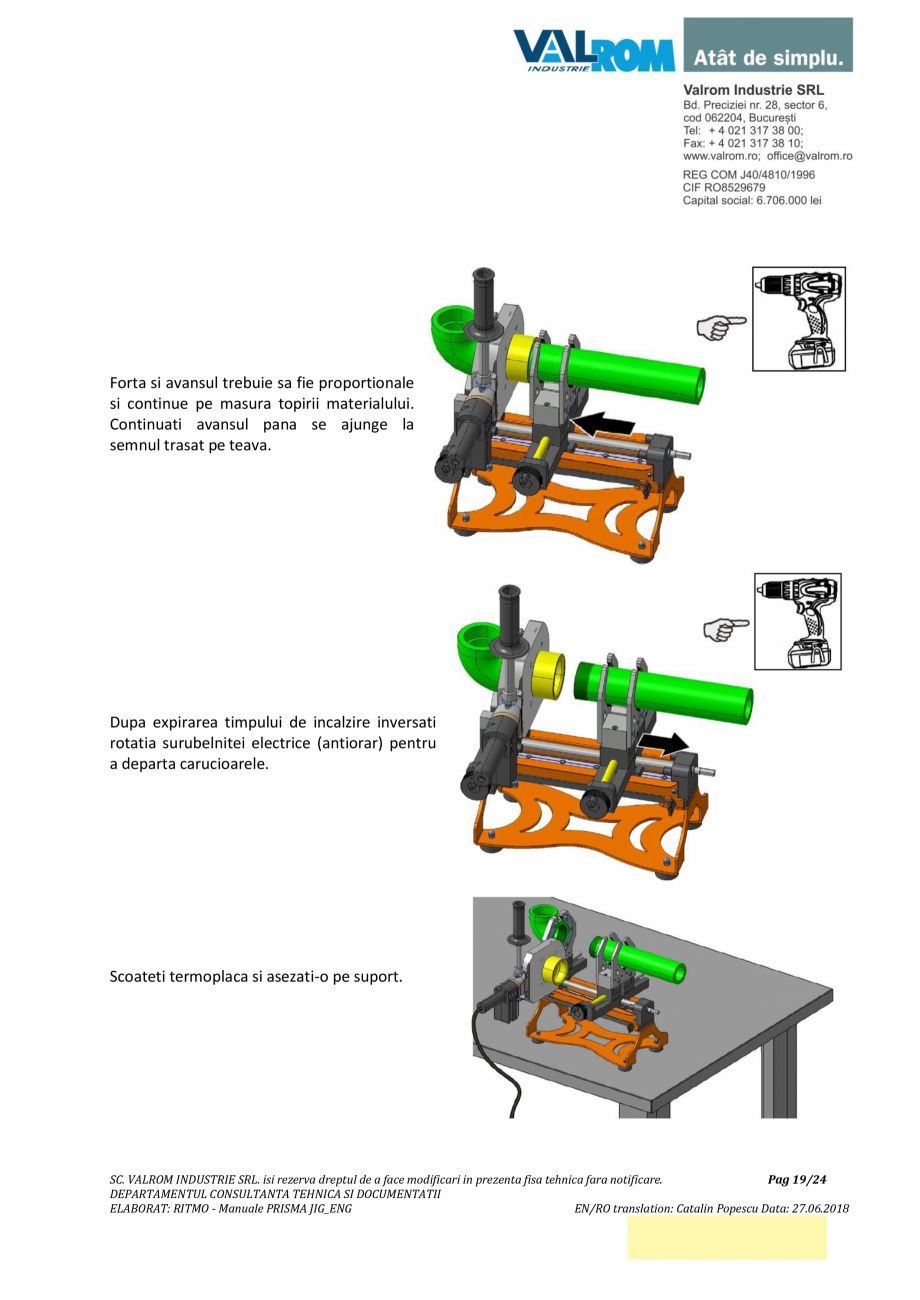 VALROM INDUSTRIE

Atât de simplu.

Valrom Industrie SRL
Bd. Preciziei nr. 28, sector 6,
cod 062204, București
Tel: + 4 021 317 38 00;
Fax: + 4 021 317 38 10;
www.valrom.ro; office@valrom.ro
REG COM J40/4810/1996
CIF RO8529679
Capital social: 6.706.000 lei

Forta si avansul trebuie sa fie proportionale si continue pe masura topirii materialului. Continuati avansul pana se ajunge la semnul trasat pe teava.

Dupa expirarea timpului de incalzire inversati rotatia surubelnitei electrice (antiorar) pentru a departa carucioarele.

Scoateti termoplaca si asezati-o pe suport.

SC. VALROM INDUSTRIE SRL. isi rezerva dreptul de a face modificari in prezenta fisa tehnica fara notificare. Pag 19/24
DEPARTAMENTUL CONSULTANTA TEHNICA SI DOCUMENTATII
ELABORAT: RITMO - Manuale PRISMA JIG_ENG EN/RO translation: Catalin Popescu Data: 27.06.2018