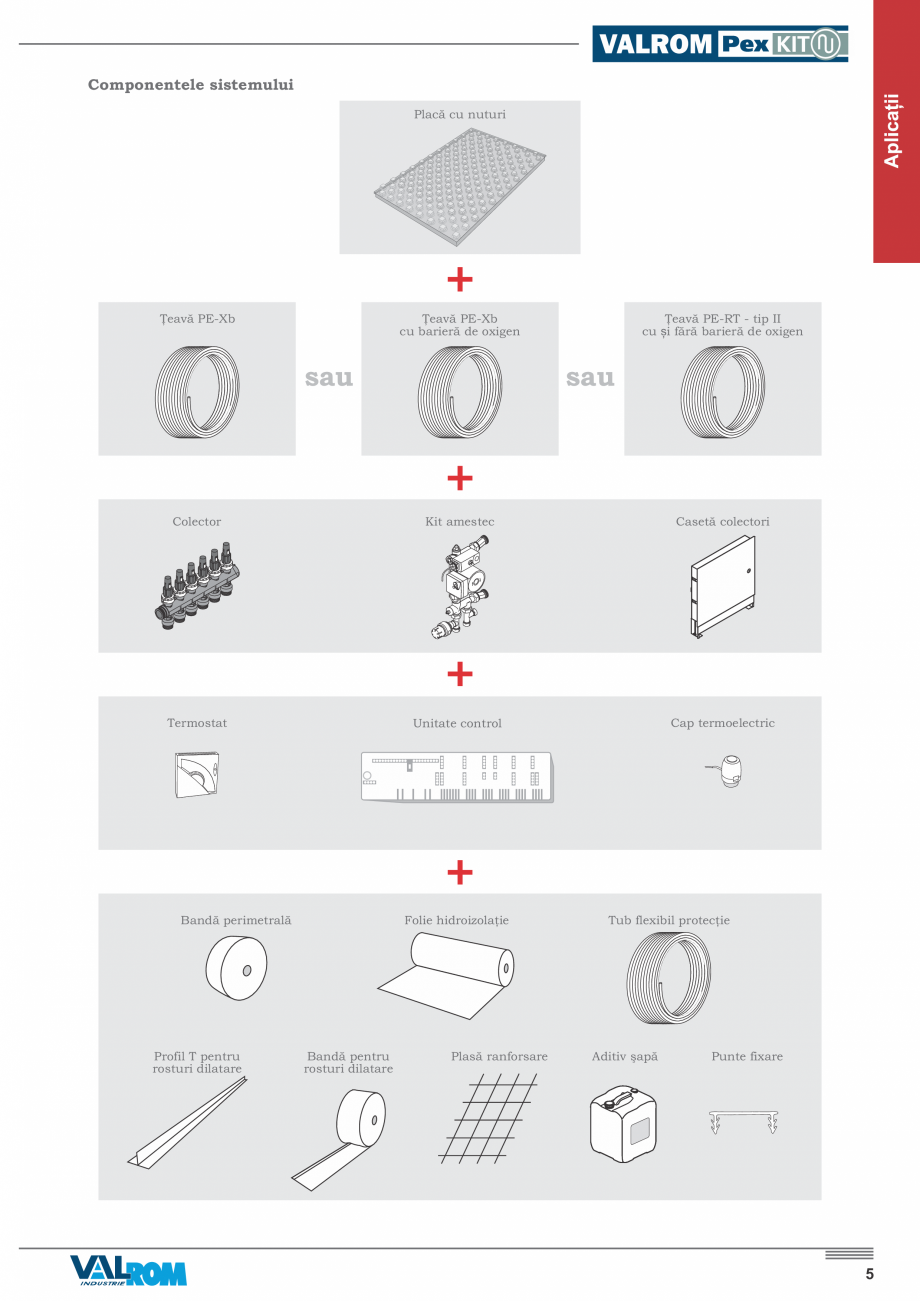 VALROM Pex KIT

Aplicații

Componentele sistemului

Placă cu nuturi

+

Țeavă PE-Xb

sau

Țeavă PE-Xb cu barieră de oxigen

sau

Țeavă PE-RT - tip II cu și fără barieră de oxigen

+

Colector

Kit amestec

Casetă colectori

+

Termostat

Unitate control

Cap termoelectric

+

Bandă perimetrală

Folie hidroizolație

Tub flexibil protecție

Profil T pentru rosturi dilatare

Bandă pentru rosturi dilatare

Plasă ranforsare

Aditiv șapă

Punte fixare

VALROM INDUSTRIE

5