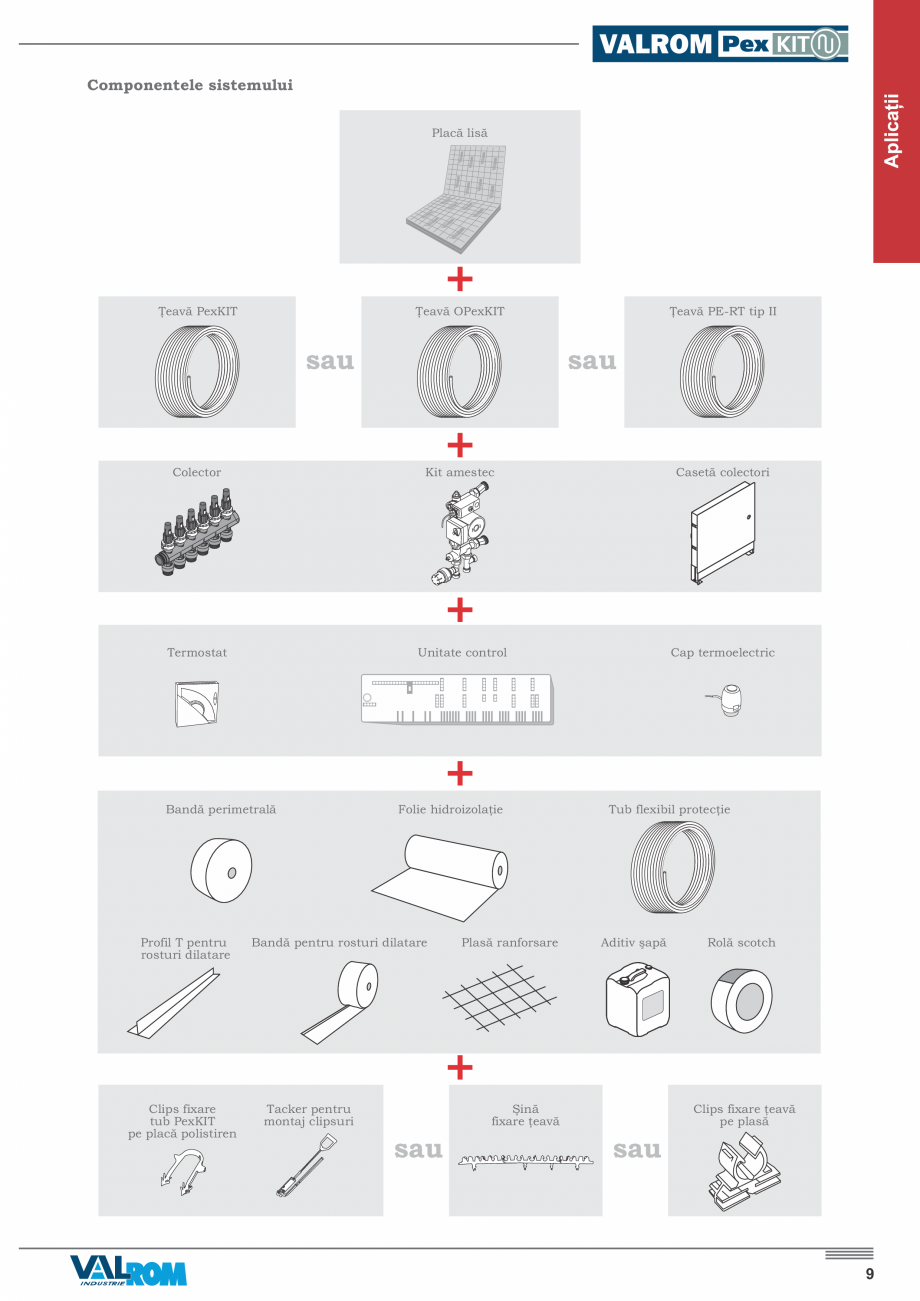 VALROM Pex KIT

Aplicații

Componentele sistemului

Placă lisă

+

Țeavă PexKIT

sau

Țeavă OPexKIT

sau

Țeavă PE-RT tip II

+

Colector

Kit amestec

Casetă colectori

+

Termostat

Unitate control

Cap termoelectric

+

Bandă perimetrală

Folie hidroizolație

Tub flexibil protecție

Profil T pentru rosturi dilatare

Bandă pentru rosturi dilatare

Plasă ranforsare

Aditiv șapă

Rolă scotch

+

Clips fixare tub PexKIT pe placă polistiren

Tacker pentru montaj clipsuri

sau

Șină fixare țeavă

sau

Clips fixare țeavă pe plasă

VALROM INDUSTRIE

9