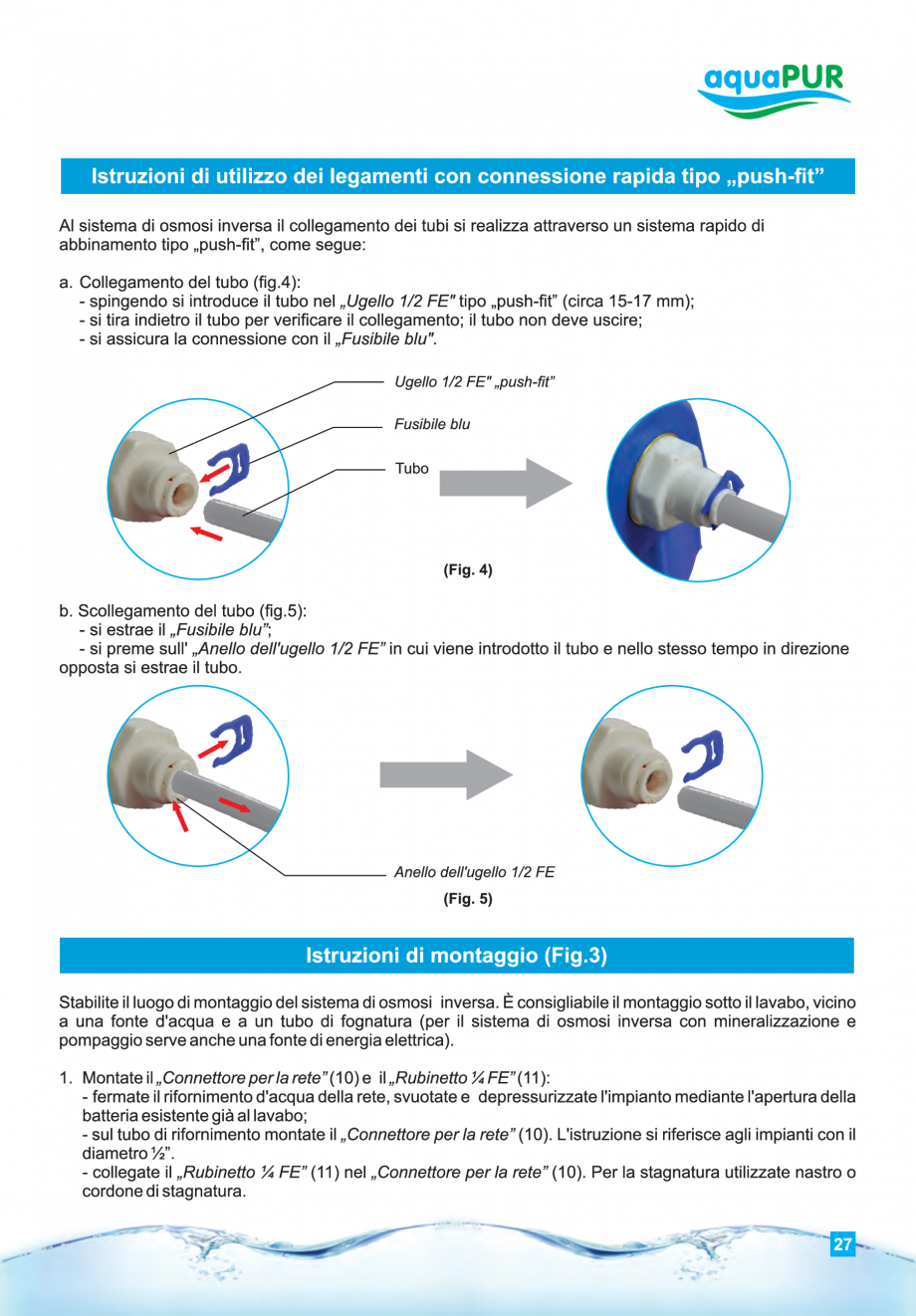 aquaPUR

Istruzioni di utilizzo dei legamenti con connessione rapida tipo „push-fit"

Al sistema di osmosi inversa il collegamento dei tubi si realizza attraverso un sistema rapido di abbinamento tipo „push-fit", come segue:

a. Collegamento del tubo (fig.4):
- spingendo si introduce il tubo nel „Ugello 1/2 FE" tipo „push-fit" (circa 15-17 mm);
- si tira indietro il tubo per verificare il collegamento; il tubo non deve uscire;
- si assicura la connessione con il „Fusibile blu".

Ugello 1/2 FE" „push-fit"

Fusibile blu

Tubo

(Fig. 4)

b. Scollegamento del tubo (fig.5):
- si estrae il „Fusibile blu";
- si preme sull' „Anello dell'ugello 1/2 FE" in cui viene introdotto il tubo e nello stesso tempo in direzione opposta si estrae il tubo.

Anello dell'ugello 1/2 FE

(Fig. 5)

Istruzioni di montaggio (Fig.3)

Stabilite il luogo di montaggio del sistema di osmosi inversa. È consigliabile il montaggio sotto il lavabo, vicino a una fonte d'acqua e a un tubo di fognatura (per il sistema di osmosi inversa con mineralizzazione e pompaggio serve anche una fonte di energia elettrica).

1. Montate il „Connettore per la rete" (10) e il „Rubinetto ¼ FE" (11):
- fermate il rifornimento d'acqua della rete, svuotate e depressurizzate l'impianto mediante l'apertura della batteria esistente già al lavabo;
- sul tubo di rifornimento montate il „Connettore per la rete" (10). L'istruzione si riferisce agli impianti con il diametro ½".
- collegate il „Rubinetto ¼ FE" (11) nel „Connettore per la rete" (10). Per la stagnatura utilizzate nastro o cordone di stagnatura.

27