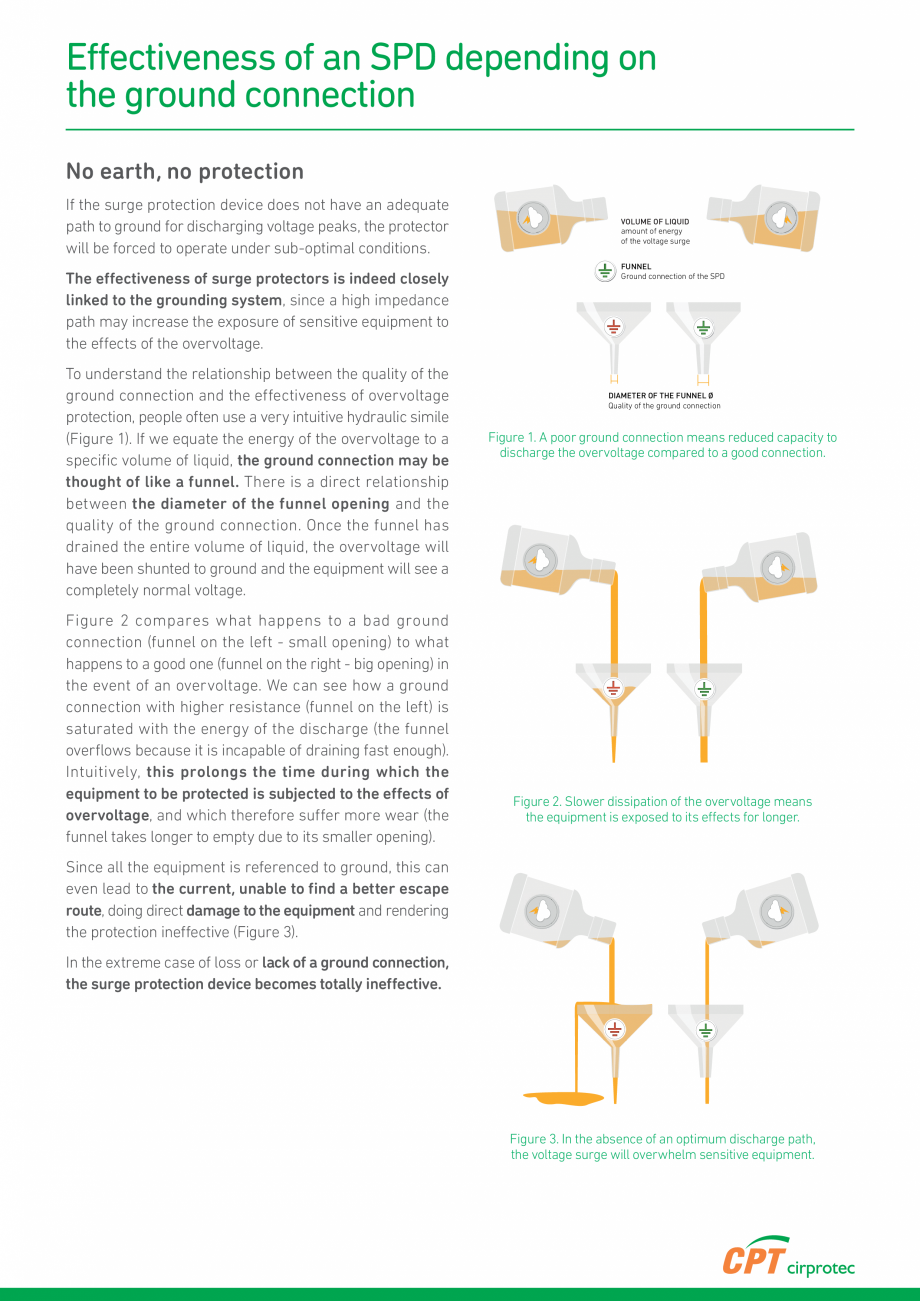 Effectiveness of an SPD depending on the ground connection

No earth, no protection

If the surge protection device does not have an adequate path to ground for discharging voltage peaks, the protector will be forced to operate under sub-optimal conditions.

The effectiveness of surge protectors is indeed closely linked to the grounding system, since a high impedance path may increase the exposure of sensitive equipment to the effects of the overvoltage.

To understand the relationship between the quality of the ground connection and the effectiveness of overvoltage protection, people often use a very intuitive hydraulic simile (Figure 1). If we equate the energy of the overvoltage to a specific volume of liquid, the ground connection may be thought of like a funnel. There is a direct relationship between the diameter of the funnel opening and the quality of the ground connection. Once the funnel has drained the entire volume of liquid, the overvoltage will have been shunted to ground and the equipment will see a completely normal voltage.

Figure 2 compares what happens to a bad ground connection (funnel on the left - small opening) to what happens to a good one (funnel on the right - big opening) in the event of an overvoltage. We can see how a ground connection with higher resistance (funnel on the left) is saturated with the energy of the discharge (the funnel overflows because it is incapable of draining fast enough). Intuitively, this prolongs the time during which the equipment to be protected is subjected to the effects of overvoltage, and which therefore suffer more wear (the funnel takes longer to empty due to its smaller opening).

Since all the equipment is referenced to ground, this can even lead to the current, unable to find a better escape route, doing direct damage to the equipment and rendering the protection ineffective (Figure 3).

In the extreme case of loss or lack of a ground connection, the surge protection device becomes totally ineffective.

VOLUME OF LIQUID
amount of energy of the voltage surge

FUNNEL
Ground connection of the SPD

DIAMETER OF THE FUNNEL Ø
Quality of the ground connection

Figure 1. A poor ground connection means reduced capacity to discharge the overvoltage compared to a good connection.

Figure 2. Slower dissipation of the overvoltage means the equipment is exposed to its effects for longer.

Figure 3. In the absence of an optimum discharge path, the voltage surge will overwhelm sensitive equipment.

CPT cirprotec