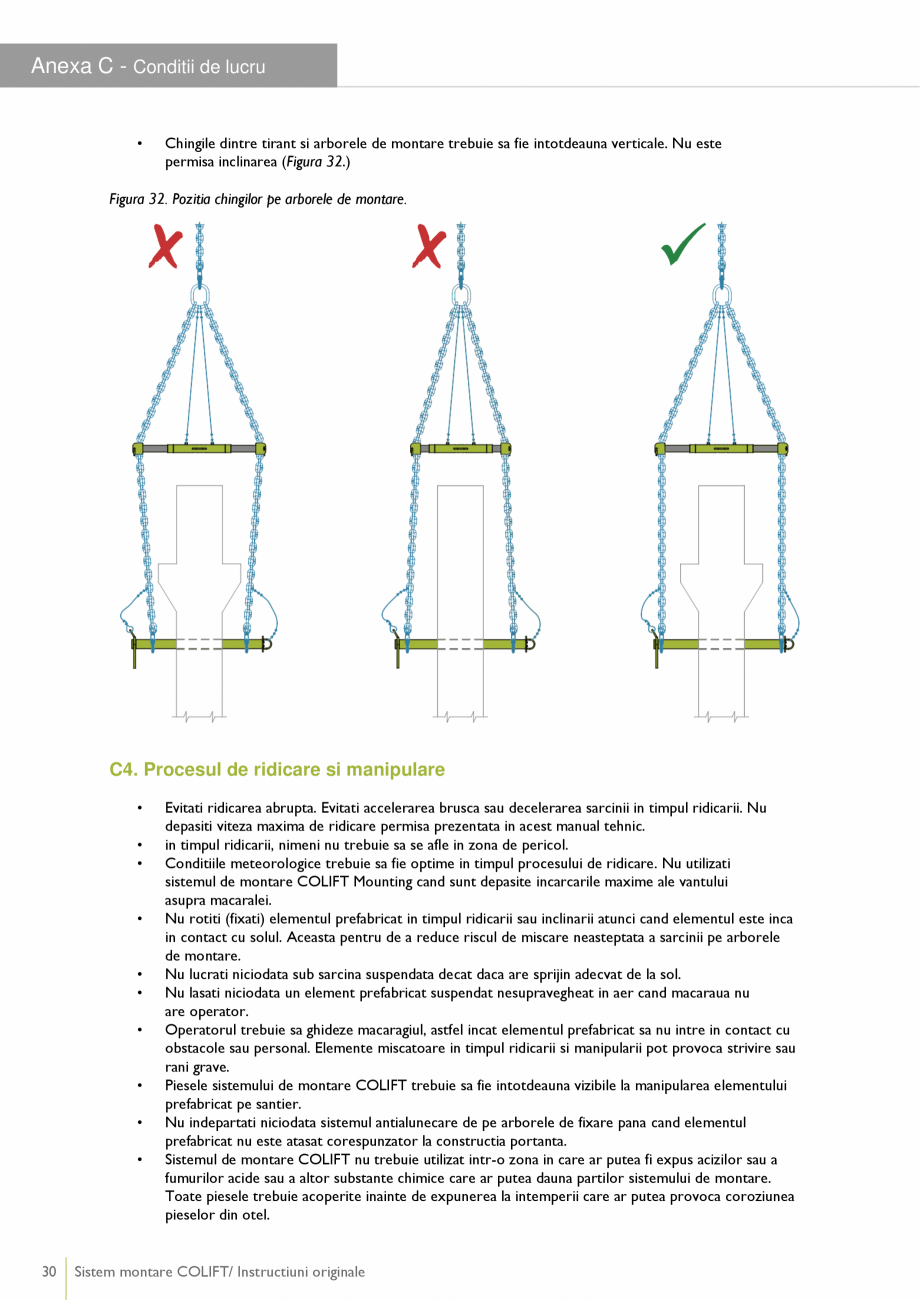 Anexa C - Conditii de lucru

• Chingile dintre tirant si arborele de montare trebuie sa fie intotdeauna verticale. Nu este permisa inclinarea (Figura 32.)

Figura 32. Pozitia chingilor pe arborele de montare.

C4. Procesul de ridicare si manipulare

• Evitati ridicarea abrupta. Evitati accelerarea brusca sau decelerarea sarcinii in timpul ridicarii. Nu depasiti viteza maxima de ridicare permisa prezentata in acest manual tehnic.
• in timpul ridicarii, nimeni nu trebuie sa se afle in zona de pericol.
• Conditiile meteorologice trebuie sa fie optime in timpul procesului de ridicare. Nu utilizati sistemul de montare COLIFT Mounting cand sunt depasite incarcarile maxime ale vantului asupra macaralei.
• Nu rotiti (fixati) elementul prefabricat in timpul ridicarii sau inclinarii atunci cand elementul este inca in contact cu solul. Aceasta pentru de a reduce riscul de miscare neasteptata a sarcinii pe arborele de montare.
• Nu lucrati niciodata sub sarcina suspendata decat daca are sprijin adecvat de la sol.
• Nu lasati niciodata un element prefabricat suspendat nesupravegheat in aer cand macaraua nu are operator.
• Operatorul trebuie sa ghideze macaragiul, astfel incat elementul prefabricat sa nu intre in contact cu obstacole sau personal. Elemente miscatoare in timpul ridicarii si manipularii pot provoca strivire sau rani grave.
• Piesele sistemului de montare COLIFT trebuie sa fie intotdeauna vizibile la manipularea elementului prefabricat pe santier.
• Nu indepartati niciodata sistemul antialunecare de pe arborele de fixare pana cand elementul prefabricat nu este atasat corespunzator la constructia portanta.
• Sistemul de montare COLIFT nu trebuie utilizat intr-o zona in care ar putea fi expus acizilor sau a fumurilor acide sau a altor substante chimice care ar putea dauna partilor sistemului de montare. Toate piesele trebuie acoperite inainte de expunerea la intemperii care ar putea provoca coroziunea pieselor din otel.

30 Sistem montare COLIFT/ Instructiuni originale